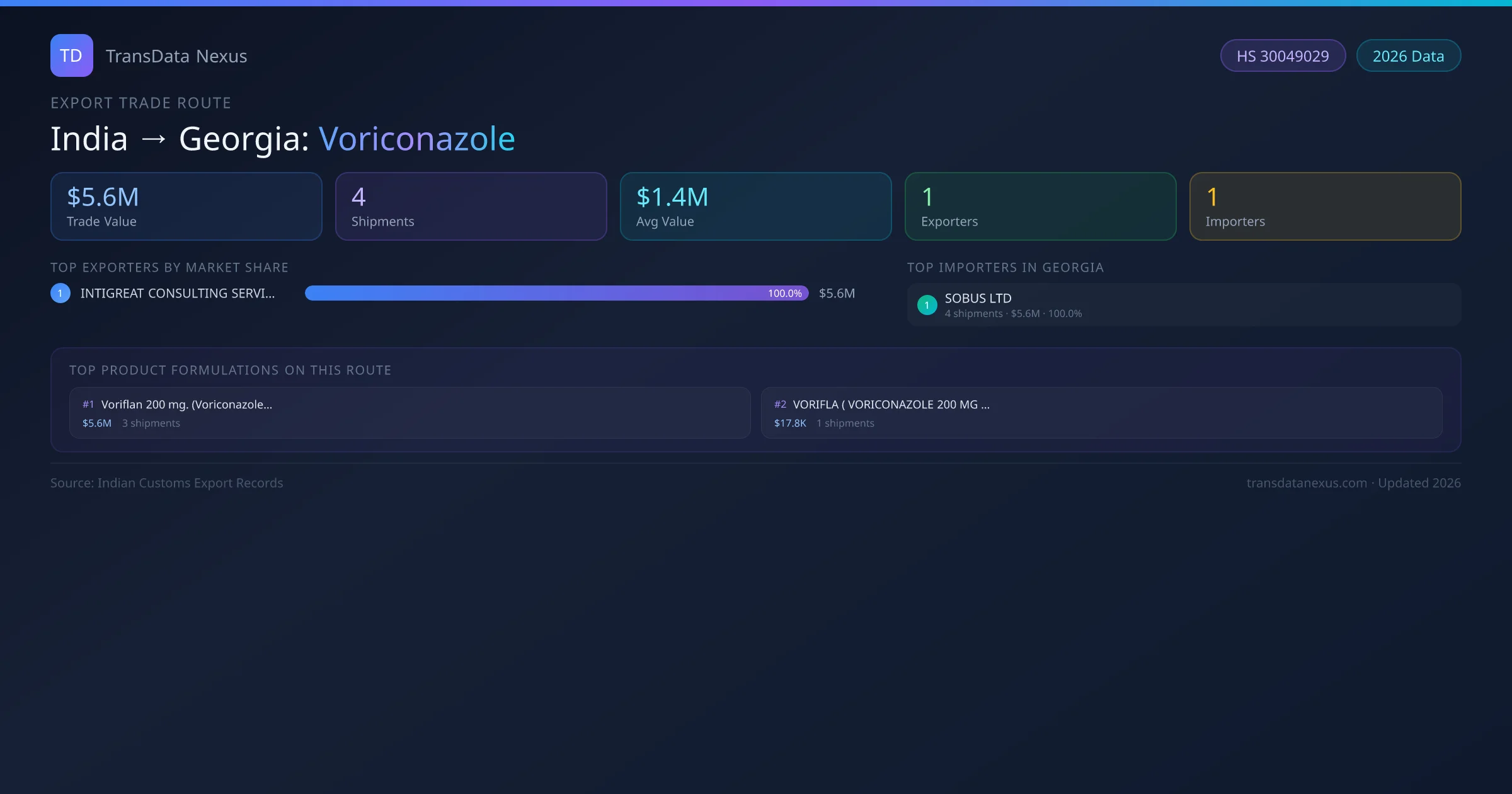 TD TransData Nexus

HS 30049029 2026 Data

EXPORT TRADE ROUTE

India → Georgia: Voriconazole

$5.6M
Trade Value

4
Shipments

$1.4M
Avg Value

1
Exporters

1
Importers

TOP EXPORTERS BY MARKET SHARE

1 INTIGREAT CONSULTING SERVI... 100.0% $5.6M

TOP IMPORTERS IN GEORGIA

1 SOBUS LTD
4 shipments · $5.6M · 100.0%

TOP PRODUCT FORMULATIONS ON THIS ROUTE

#1 Voriflan 200 mg. (Voriconazole...
$5.6M 3 shipments

#2 VORIFLA ( VORICONAZOLE 200 MG ...
$17.8K 1 shipments

Source: Indian Customs Export Records

transdatanexus.com · Updated 2026