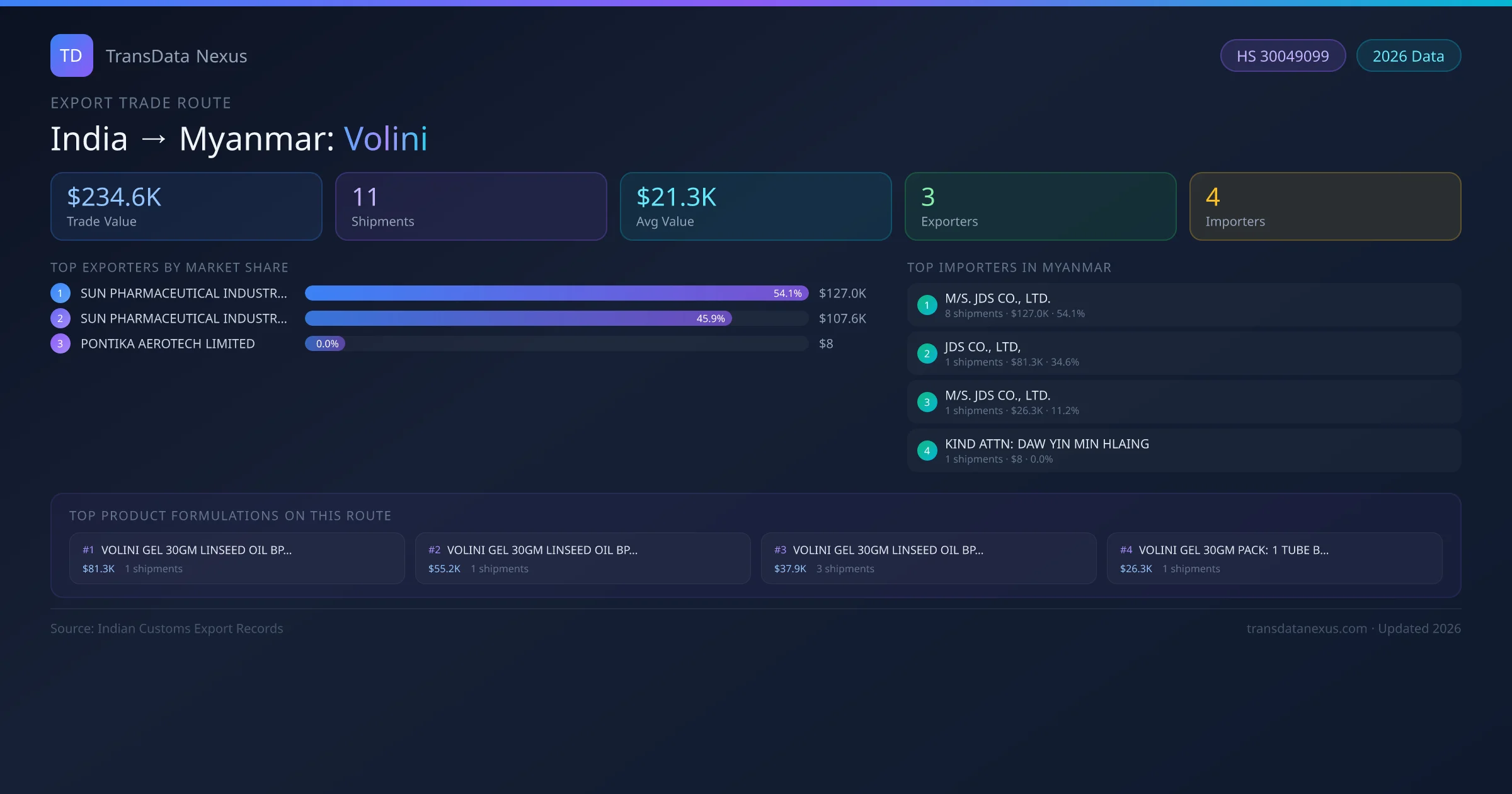 TD TransData Nexus

HS 30049099 2026 Data

EXPORT TRADE ROUTE

India → Myanmar: Volini

$234.6K
Trade Value

11
Shipments

$21.3K
Avg Value

3
Exporters

4
Importers

TOP EXPORTERS BY MARKET SHARE

1 SUN PHARMACEUTICAL INDUSTR... 54.1% $127.0K
2 SUN PHARMACEUTICAL INDUSTR... 45.9% $107.6K
3 PONTIKA AEROTECH LIMITED 0.0% $8

TOP IMPORTERS IN MYANMAR

1 M/S. JDS CO., LTD.
8 shipments · $127.0K · 54.1%

2 JDS CO., LTD,
1 shipments · $81.3K · 34.6%

3 M/S. JDS CO., LTD.
1 shipments · $26.3K · 11.2%

4 KIND ATTN: DAW YIN MIN HLAING
1 shipments · $8 · 0.0%

TOP PRODUCT FORMULATIONS ON THIS ROUTE

#1 VOLINI GEL 30GM LINSEED OIL BP...
$81.3K 1 shipments

#2 VOLINI GEL 30GM LINSEED OIL BP...
$55.2K 1 shipments

#3 VOLINI GEL 30GM LINSEED OIL BP...
$37.9K 3 shipments

#4 VOLINI GEL 30GM PACK: 1 TUBE B...
$26.3K 1 shipments

Source: Indian Customs Export Records

transdatanexus.com · Updated 2026