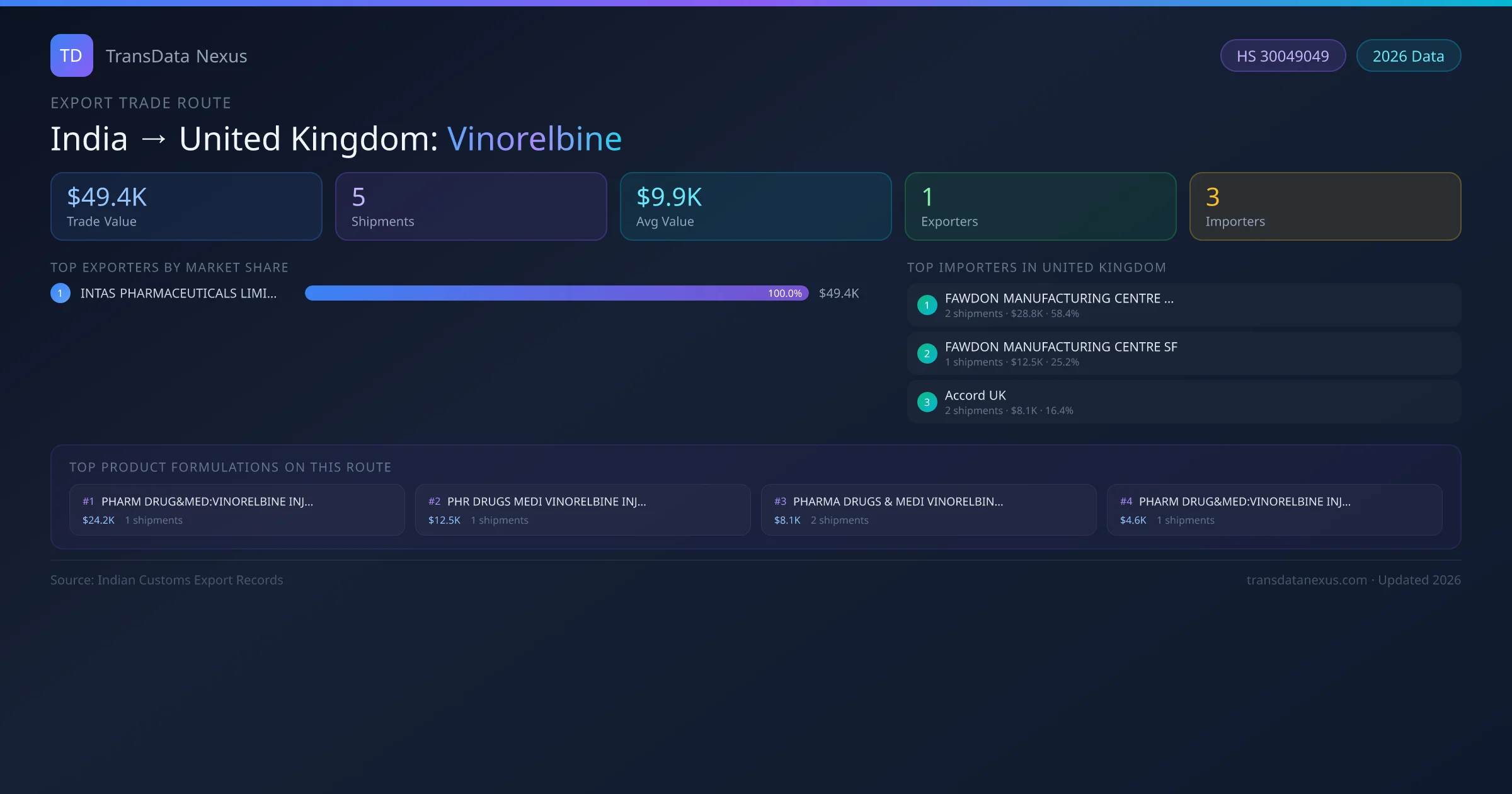 TD TransData Nexus

HS 30049049 2026 Data

EXPORT TRADE ROUTE

India → United Kingdom: Vinorelbine

$49.4K
Trade Value

5
Shipments

$9.9K
Avg Value

1
Exporters

3
Importers

TOP EXPORTERS BY MARKET SHARE

1 INTAS PHARMACEUTICALS LIMI... 100.0% $49.4K

TOP IMPORTERS IN UNITED KINGDOM

1 FAWDON MANUFACTURING CENTRE ...
2 shipments · $28.8K · 58.4%

2 FAWDON MANUFACTURING CENTRE SF
1 shipments · $12.5K · 25.2%

3 Accord UK
2 shipments · $8.1K · 16.4%

TOP PRODUCT FORMULATIONS ON THIS ROUTE

#1 PHARM DRUG&MED:VINORELBINE INJ...
$24.2K 1 shipments

#2 PHR DRUGS MEDI VINORELBINE INJ...
$12.5K 1 shipments

#3 PHARMA DRUGS & MEDI VINORELBIN...
$8.1K 2 shipments

#4 PHARM DRUG&MED:VINORELBINE INJ...
$4.6K 1 shipments

Source: Indian Customs Export Records

transdatanexus.com · Updated 2026