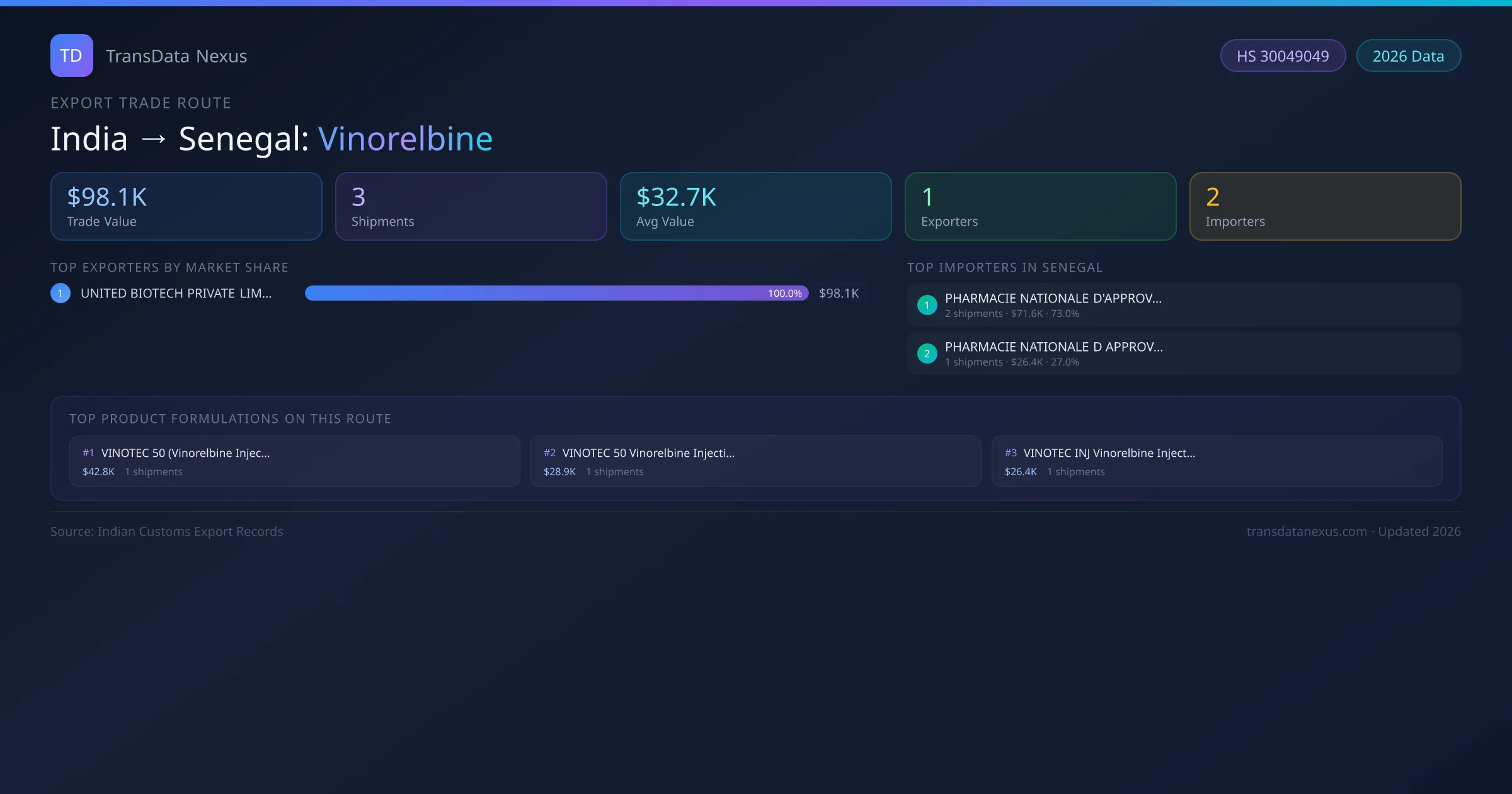 TD TransData Nexus

HS 30049049 2026 Data

EXPORT TRADE ROUTE

India → Senegal: Vinorelbine

$98.1K
Trade Value

3
Shipments

$32.7K
Avg Value

1
Exporters

2
Importers

TOP EXPORTERS BY MARKET SHARE

1 UNITED BIOTECH PRIVATE LIM... 100.0% $98.1K

TOP IMPORTERS IN SENEGAL

1 PHARMACIE NATIONALE D'APPROV...
2 shipments · $71.6K · 73.0%

2 PHARMACIE NATIONALE D APPROV...
1 shipments · $26.4K · 27.0%

TOP PRODUCT FORMULATIONS ON THIS ROUTE

#1 VINOTEC 50 (Vinorelbine Injec...
$42.8K 1 shipments

#2 VINOTEC 50 Vinorelbine Injecti...
$28.9K 1 shipments

#3 VINOTEC INJ Vinorelbine Inject...
$26.4K 1 shipments

Source: Indian Customs Export Records

transdatanexus.com · Updated 2026