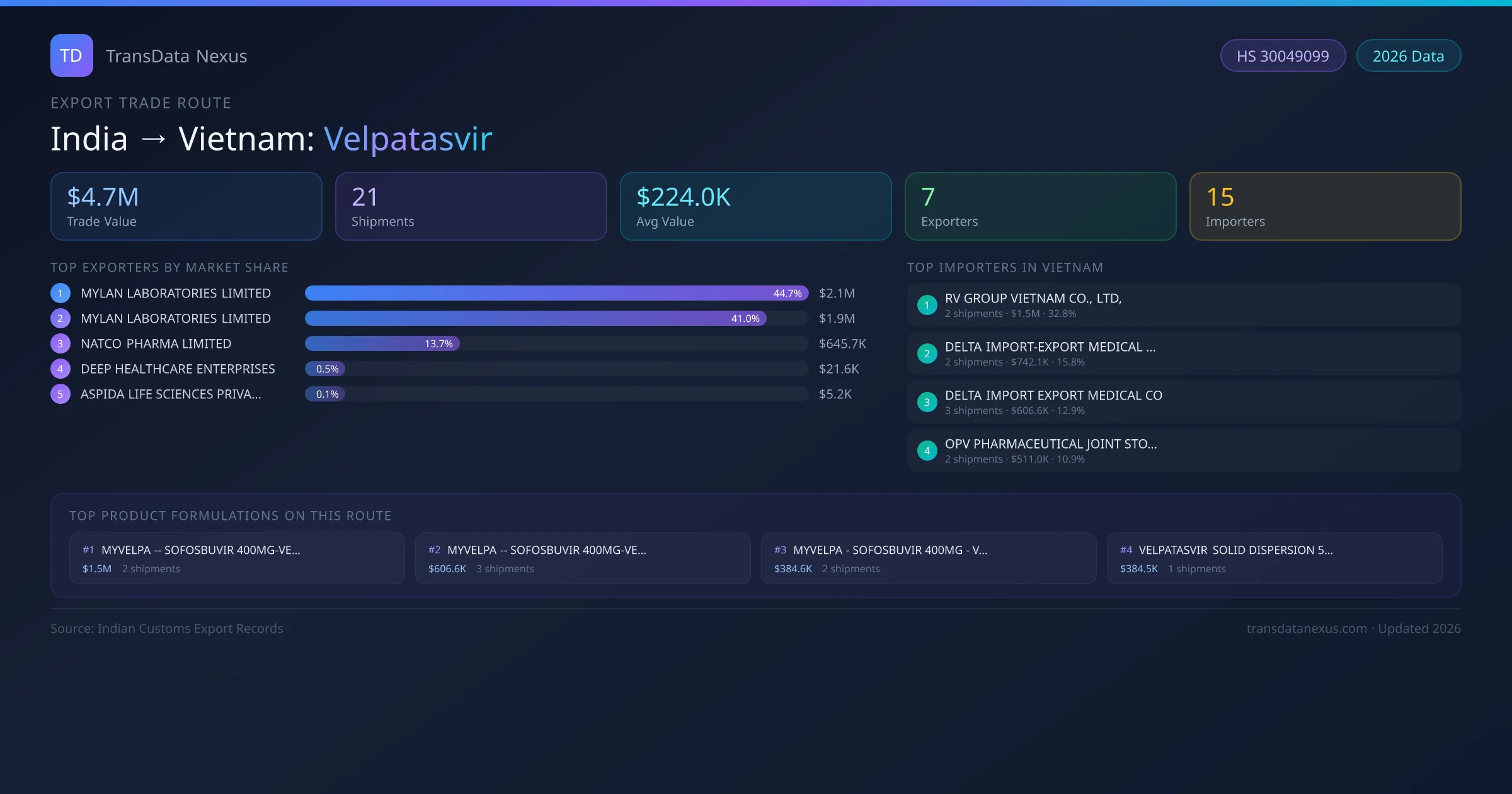 TD TransData Nexus

HS 30049099 2026 Data

EXPORT TRADE ROUTE

India → Vietnam: Velpatasvir

$4.7M
Trade Value

21
Shipments

$224.0K
Avg Value

7
Exporters

15
Importers

TOP EXPORTERS BY MARKET SHARE

1 MYLAN LABORATORIES LIMITED 44.7% $2.1M
2 MYLAN LABORATORIES LIMITED 41.0% $1.9M
3 NATCO PHARMA LIMITED 13.7% $645.7K
4 DEEP HEALTHCARE ENTERPRISES 0.5% $21.6K
5 ASPIDA LIFE SCIENCES PRIVA... 0.1% $5.2K

TOP IMPORTERS IN VIETNAM

1 RV GROUP VIETNAM CO., LTD,
2 shipments · $1.5M · 32.8%

2 DELTA IMPORT-EXPORT MEDICAL ...
2 shipments · $742.1K · 15.8%

3 DELTA IMPORT EXPORT MEDICAL CO
3 shipments · $606.6K · 12.9%

4 OPV PHARMACEUTICAL JOINT STO...
2 shipments · $511.0K · 10.9%

TOP PRODUCT FORMULATIONS ON THIS ROUTE

#1 MYVELPA -- SOFOSBUVIR 400MG-VE...
$1.5M 2 shipments

#2 MYVELPA -- SOFOSBUVIR 400MG-VE...
$606.6K 3 shipments

#3 MYVELPA - SOFOSBUVIR 400MG - V...
$384.6K 2 shipments

#4 VELPATASVIR SOLID DISPERSION 5...
$384.5K 1 shipments

Source: Indian Customs Export Records

transdatanexus.com · Updated 2026