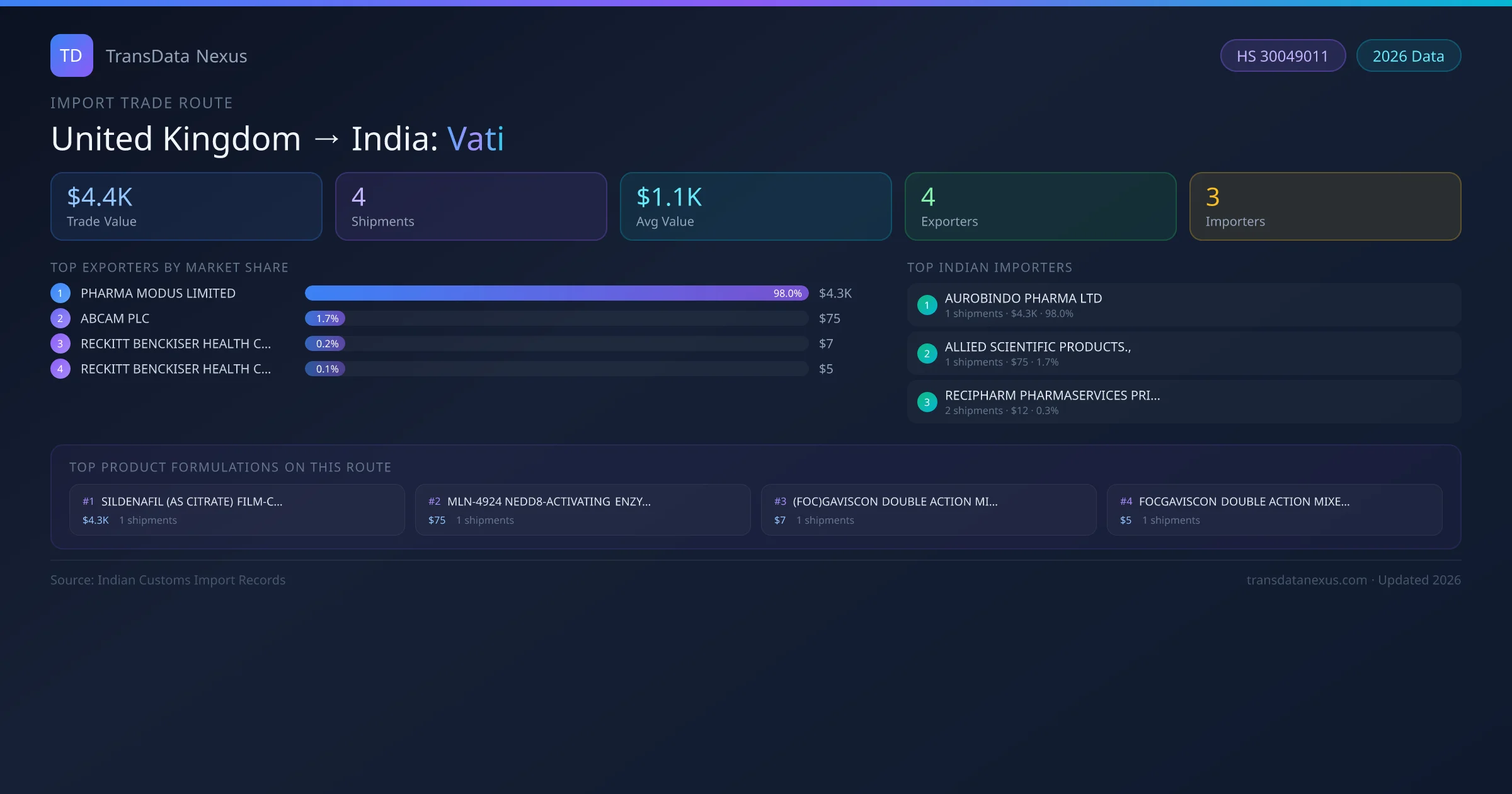 TD TransData Nexus

HS 30049011 2026 Data

IMPORT TRADE ROUTE

United Kingdom → India: Vati

$4.4K
Trade Value

4
Shipments

$1.1K
Avg Value

4
Exporters

3
Importers

TOP EXPORTERS BY MARKET SHARE

1 PHARMA MODUS LIMITED 98.0% $4.3K
2 ABCAM PLC 1.7% $75
3 RECKITT BENCKISER HEALTH C... 0.2% $7
4 RECKITT BENCKISER HEALTH C... 0.1% $5

TOP INDIAN IMPORTERS

1 AUROBINDO PHARMA LTD
1 shipments · $4.3K · 98.0%

2 ALLIED SCIENTIFIC PRODUCTS.,
1 shipments · $75 · 1.7%

3 RECIPHARM PHARMASERVICES PRI...
2 shipments · $12 · 0.3%

TOP PRODUCT FORMULATIONS ON THIS ROUTE

#1 SILDENAFIL (AS CITRATE) FILM-C...
$4.3K 1 shipments

#2 MLN-4924 NEDD8-ACTIVATING ENZY...
$75 1 shipments

#3 (FOC)GAVISCON DOUBLE ACTION MI...
$7 1 shipments

#4 FOCGAVISCON DOUBLE ACTION MIXE...
$5 1 shipments

Source: Indian Customs Import Records

transdatanexus.com · Updated 2026