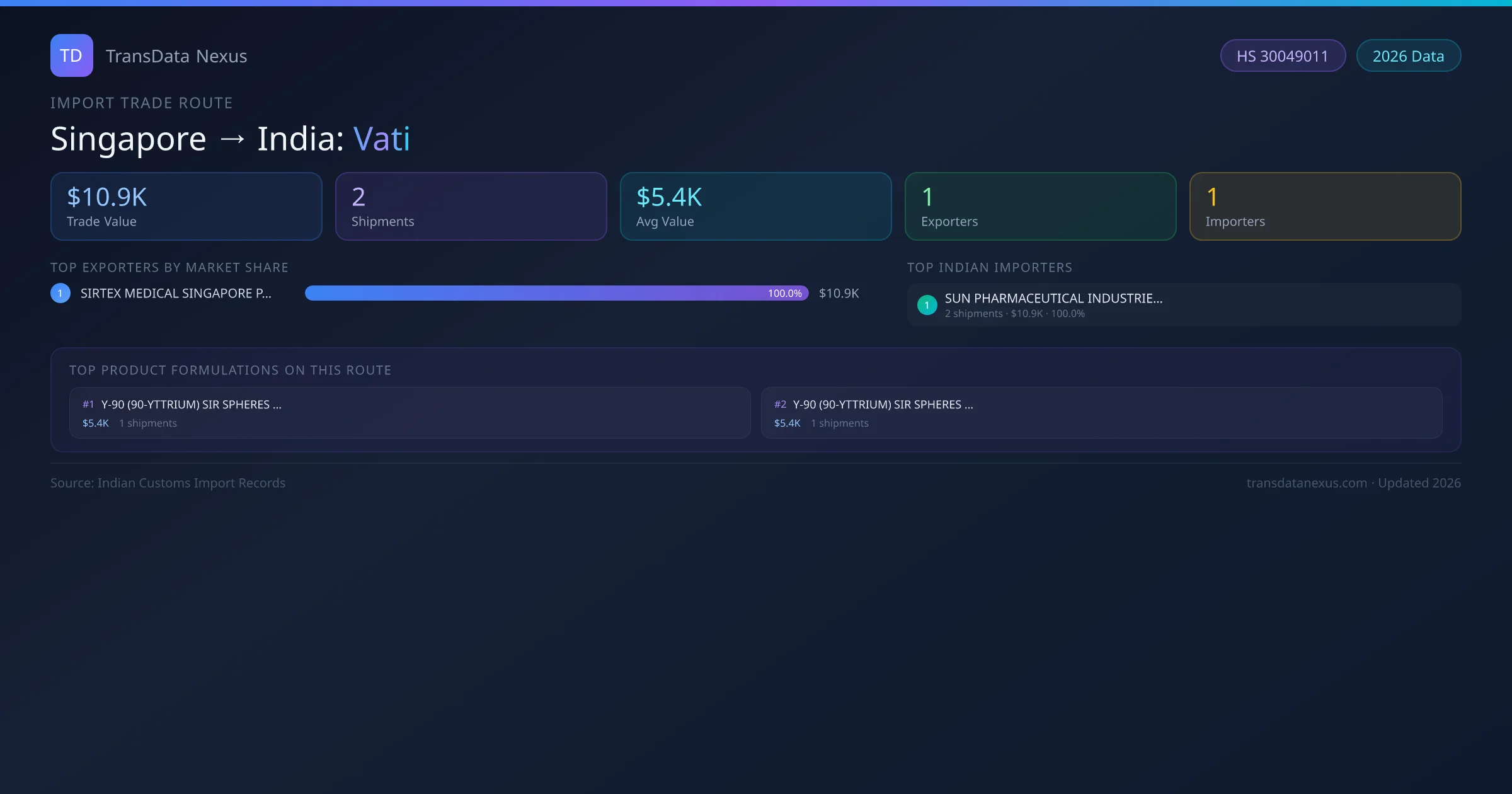 TD TransData Nexus

HS 30049011 2026 Data

IMPORT TRADE ROUTE

Singapore → India: Vati

$10.9K
Trade Value

2
Shipments

$5.4K
Avg Value

1
Exporters

1
Importers

TOP EXPORTERS BY MARKET SHARE

1 SIRTEX MEDICAL SINGAPORE P... 100.0% $10.9K

TOP INDIAN IMPORTERS

1 SUN PHARMACEUTICAL INDUSTRIE...
2 shipments · $10.9K · 100.0%

TOP PRODUCT FORMULATIONS ON THIS ROUTE

#1 Y-90 (90-YTTRIUM) SIR SPHERES ...
$5.4K 1 shipments

#2 Y-90 (90-YTTRIUM) SIR SPHERES ...
$5.4K 1 shipments

Source: Indian Customs Import Records

transdatanexus.com · Updated 2026