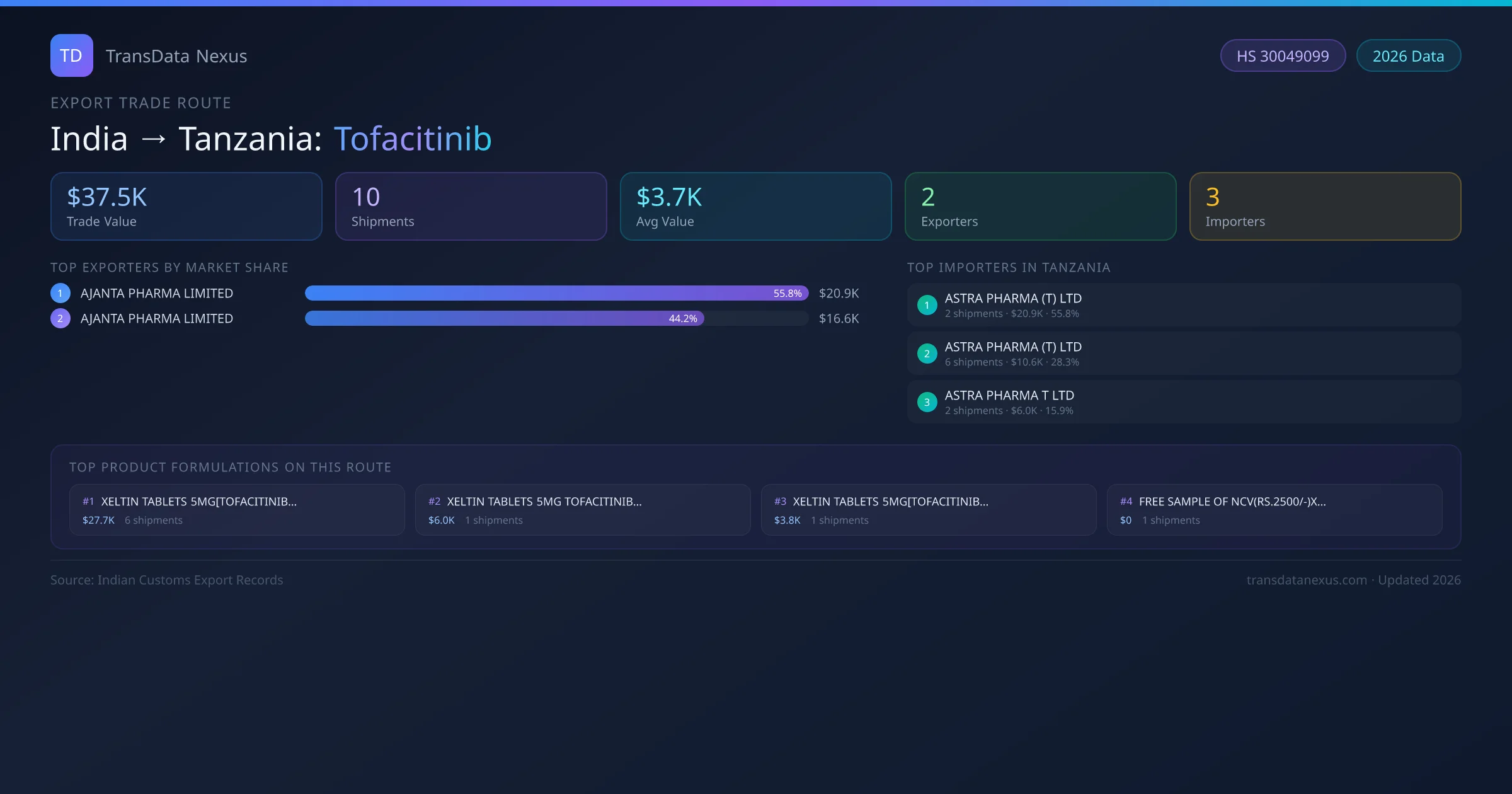 TD TransData Nexus

HS 30049099
2026 Data

EXPORT TRADE ROUTE

India → Tanzania: Tofacitinib

$37.5K
Trade Value

10
Shipments

$3.7K
Avg Value

2
Exporters

3
Importers

TOP EXPORTERS BY MARKET SHARE

1 AJANTA PHARMA LIMITED 55.8% $20.9K
2 AJANTA PHARMA LIMITED 44.2% $16.6K

TOP IMPORTERS IN TANZANIA

1 ASTRA PHARMA (T) LTD
2 shipments · $20.9K · 55.8%

2 ASTRA PHARMA (T) LTD
6 shipments · $10.6K · 28.3%

3 ASTRA PHARMA T LTD
2 shipments · $6.0K · 15.9%

TOP PRODUCT FORMULATIONS ON THIS ROUTE

#1 XELTIN TABLETS 5MG[TOFACITINIB...
$27.7K 6 shipments

#2 XELTIN TABLETS 5MG TOFACITINIB...
$6.0K 1 shipments

#3 XELTIN TABLETS 5MG[TOFACITINIB...
$3.8K 1 shipments

#4 FREE SAMPLE OF NCV(RS.2500/-)X...
$0 1 shipments

Source: Indian Customs Export Records

transdatanexus.com · Updated 2026