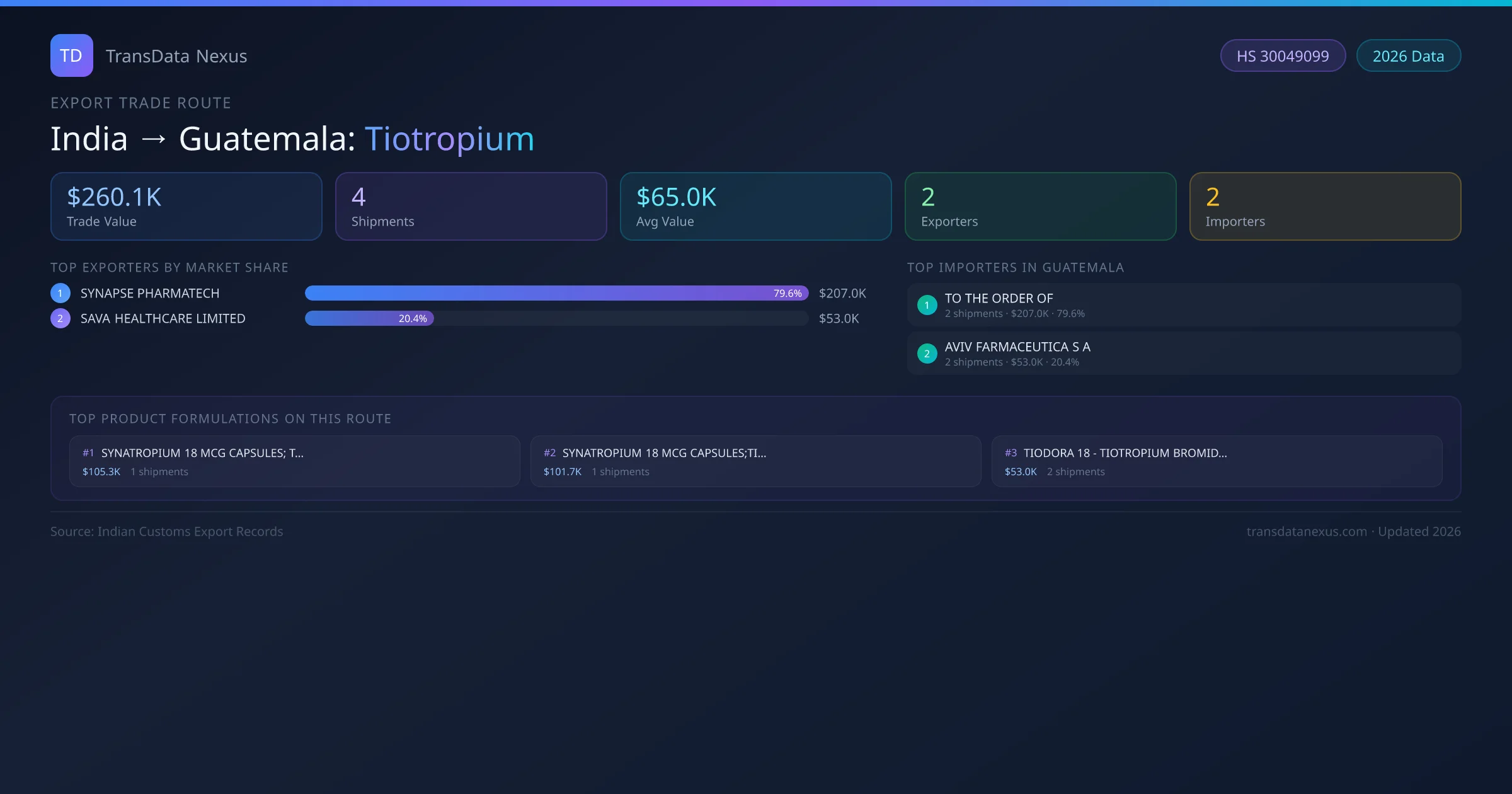 TD TransData Nexus

HS 30049099 2026 Data

EXPORT TRADE ROUTE

India → Guatemala: Tiotropium

$260.1K
Trade Value

4
Shipments

$65.0K
Avg Value

2
Exporters

2
Importers

TOP EXPORTERS BY MARKET SHARE

1 SYNAPSE PHARMATECH 79.6% $207.0K

2 SAVA HEALTHCARE LIMITED 20.4% $53.0K

TOP IMPORTERS IN GUATEMALA

1 TO THE ORDER OF
2 shipments · $207.0K · 79.6%

2 AVIV FARMACEUTICA S A
2 shipments · $53.0K · 20.4%

TOP PRODUCT FORMULATIONS ON THIS ROUTE

#1 SYNATROPIUM 18 MCG CAPSULES; T...
$105.3K 1 shipments

#2 SYNATROPIUM 18 MCG CAPSULES;TI...
$101.7K 1 shipments

#3 TIODORA 18 - TIOTROPIUM BROMID...
$53.0K 2 shipments

Source: Indian Customs Export Records

transdatanexus.com · Updated 2026