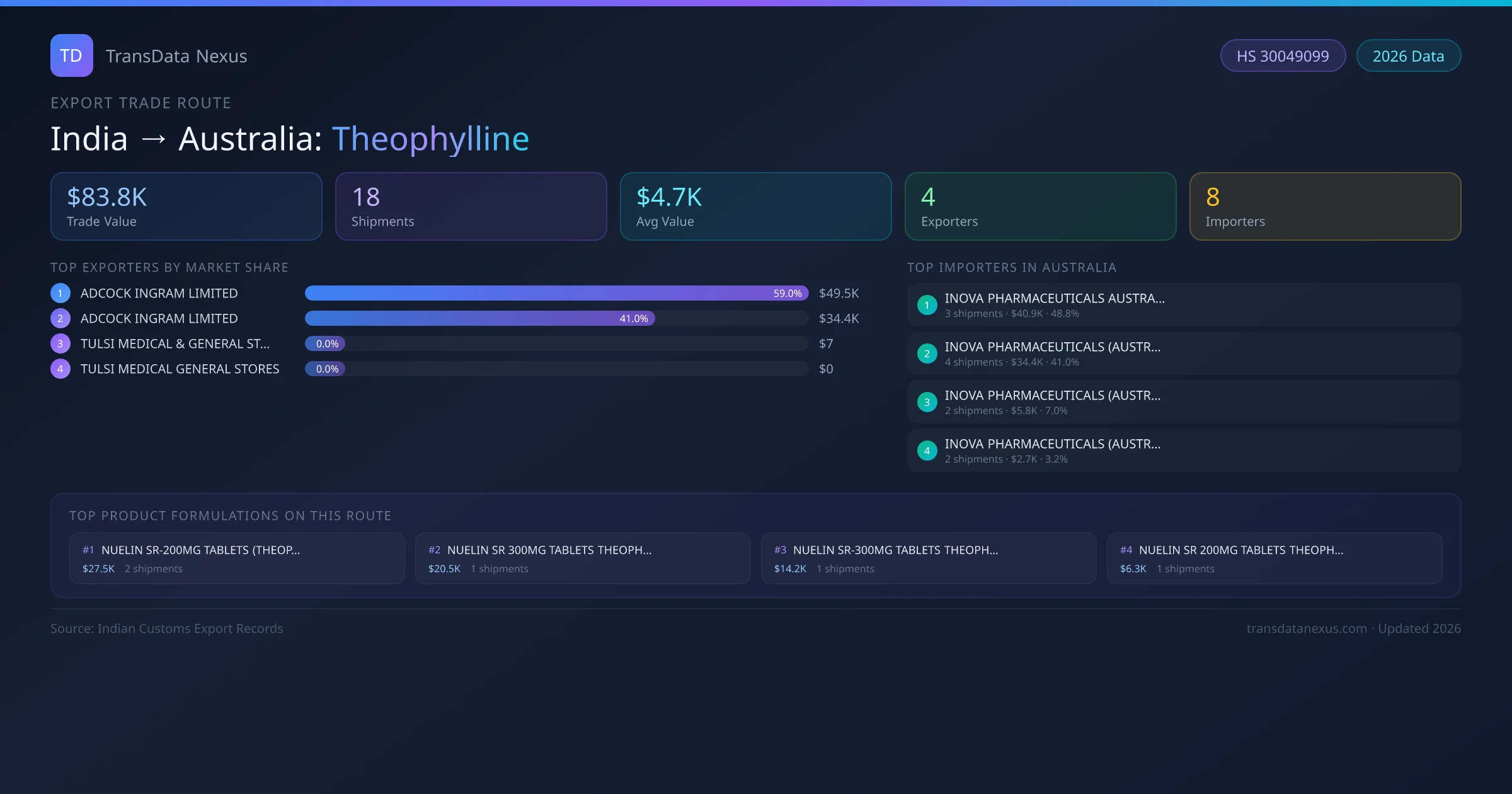 TD TransData Nexus

HS 30049099 2026 Data

EXPORT TRADE ROUTE

India → Australia: Theophylline

$83.8K
Trade Value

18
Shipments

$4.7K
Avg Value

4
Exporters

8
Importers

TOP EXPORTERS BY MARKET SHARE

1 ADCOCK INGRAM LIMITED 59.0% $49.5K
2 ADCOCK INGRAM LIMITED 41.0% $34.4K
3 TULSI MEDICAL & GENERAL ST... 0.0% $7
4 TULSI MEDICAL GENERAL STORES 0.0% $0

TOP IMPORTERS IN AUSTRALIA

1 INOVA PHARMACEUTICALS AUSTRA...
3 shipments · $40.9K · 48.8%

2 INOVA PHARMACEUTICALS (AUSTR...
4 shipments · $34.4K · 41.0%

3 INOVA PHARMACEUTICALS (AUSTR...
2 shipments · $5.8K · 7.0%

4 INOVA PHARMACEUTICALS (AUSTR...
2 shipments · $2.7K · 3.2%

TOP PRODUCT FORMULATIONS ON THIS ROUTE

#1 NUELIN SR-200MG TABLETS (THEOP...
$27.5K 2 shipments

#2 NUELIN SR 300MG TABLETS THEOPH...
$20.5K 1 shipments

#3 NUELIN SR-300MG TABLETS THEOPH...
$14.2K 1 shipments

#4 NUELIN SR 200MG TABLETS THEOPH...
$6.3K 1 shipments

Source: Indian Customs Export Records

transdatanexus.com · Updated 2026