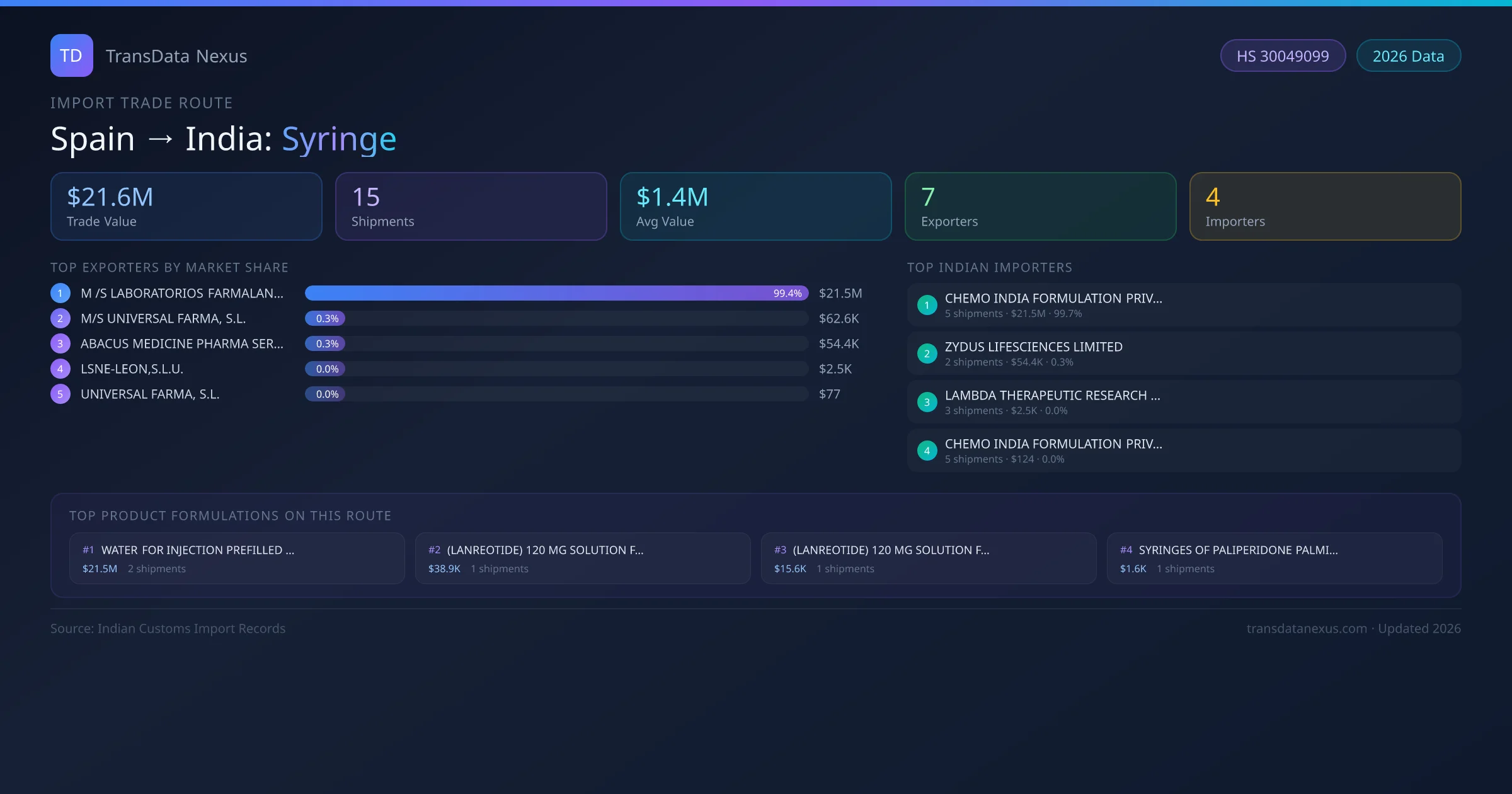 TD TransData Nexus

HS 30049099 2026 Data

IMPORT TRADE ROUTE

Spain → India: Syringe

$21.6M
Trade Value

15
Shipments

$1.4M
Avg Value

7
Exporters

4
Importers

TOP EXPORTERS BY MARKET SHARE

1 M /S LABORATORIOS FARMALAN... 99.4% $21.5M
2 M/S UNIVERSAL FARMA, S.L. 0.3% $62.6K
3 ABACUS MEDICINE PHARMA SER... 0.3% $54.4K
4 LSNE-LEON,S.L.U. 0.0% $2.5K
5 UNIVERSAL FARMA, S.L. 0.0% $77

TOP INDIAN IMPORTERS

1 CHEMO INDIA FORMULATION PRIV...
5 shipments · $21.5M · 99.7%

2 ZYDUS LIFESCIENCES LIMITED
2 shipments · $54.4K · 0.3%

3 LAMBDA THERAPEUTIC RESEARCH ...
3 shipments · $2.5K · 0.0%

4 CHEMO INDIA FORMULATION PRIV...
5 shipments · $124 · 0.0%

TOP PRODUCT FORMULATIONS ON THIS ROUTE

#1 WATER FOR INJECTION PREFILLED ...
$21.5M 2 shipments

#2 (LANREOTIDE) 120 MG SOLUTION F...
$38.9K 1 shipments

#3 (LANREOTIDE) 120 MG SOLUTION F...
$15.6K 1 shipments

#4 SYRINGES OF PALIPERIDONE PALMI...
$1.6K 1 shipments

Source: Indian Customs Import Records

transdatanexus.com · Updated 2026