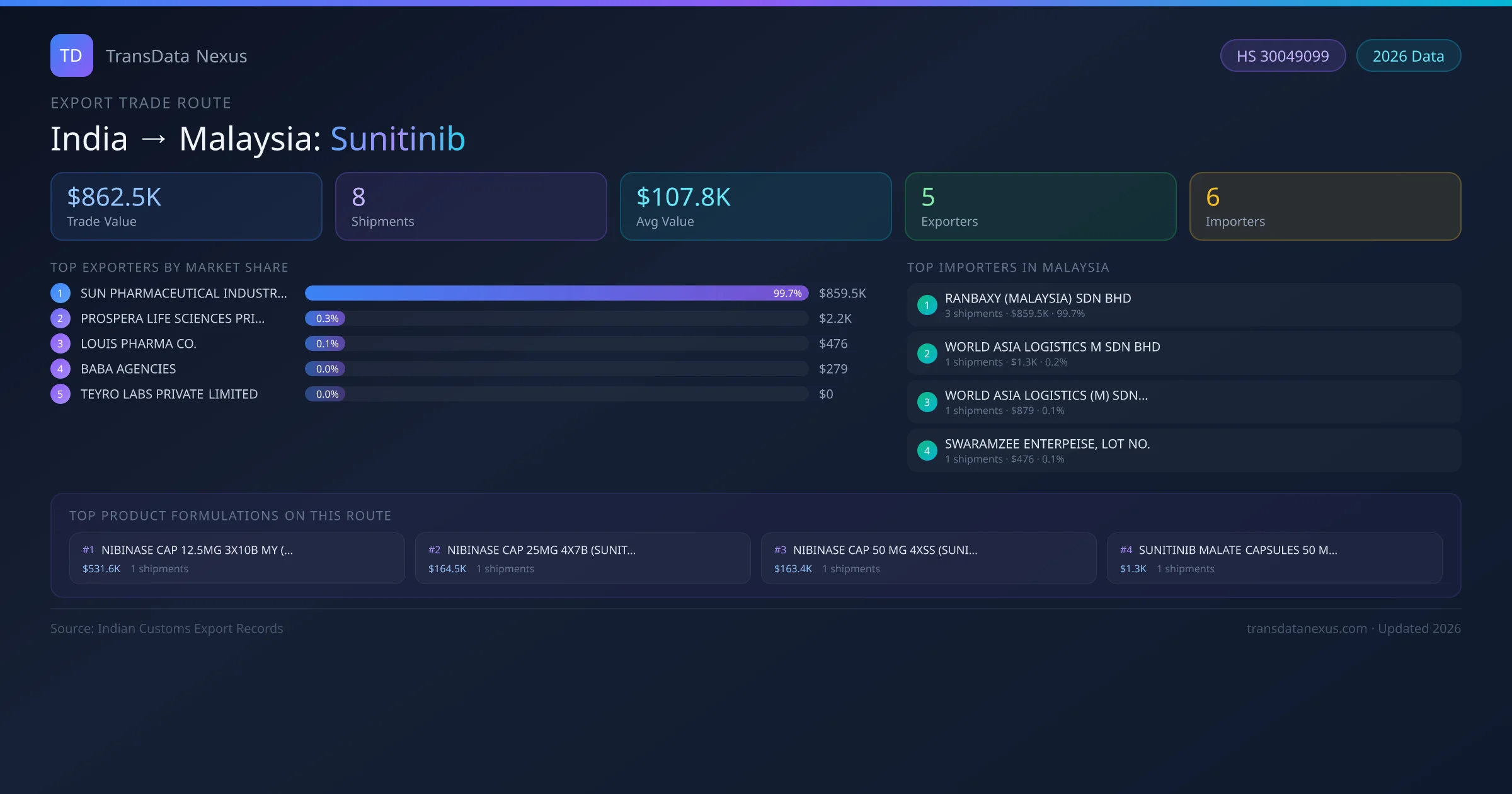 TD TransData Nexus

HS 30049099 2026 Data

EXPORT TRADE ROUTE

India → Malaysia: Sunitinib

$862.5K
Trade Value

8
Shipments

$107.8K
Avg Value

5
Exporters

6
Importers

TOP EXPORTERS BY MARKET SHARE

1 SUN PHARMACEUTICAL INDUSTR... 99.7% $859.5K
2 PROSPERA LIFE SCIENCES PRI... 0.3% $2.2K
3 LOUIS PHARMA CO. 0.1% $476
4 BABA AGENCIES 0.0% $279
5 TEYRO LABS PRIVATE LIMITED 0.0% $0

TOP IMPORTERS IN MALAYSIA

1 RANBAXY (MALAYSIA) SDN BHD
3 shipments · $859.5K · 99.7%

2 WORLD ASIA LOGISTICS M SDN BHD
1 shipments · $1.3K · 0.2%

3 WORLD ASIA LOGISTICS (M) SDN...
1 shipments · $879 · 0.1%

4 SWARAMZEE ENTERPEISE, LOT NO.
1 shipments · $476 · 0.1%

TOP PRODUCT FORMULATIONS ON THIS ROUTE

#1 NIBINASE CAP 12.5MG 3X10B MY (...
$531.6K 1 shipments

#2 NIBINASE CAP 25MG 4X7B (SUNIT...
$164.5K 1 shipments

#3 NIBINASE CAP 50 MG 4XSS (SUNI...
$163.4K 1 shipments

#4 SUNITINIB MALATE CAPSULES 50 M...
$1.3K 1 shipments

Source: Indian Customs Export Records

transdatanexus.com · Updated 2026