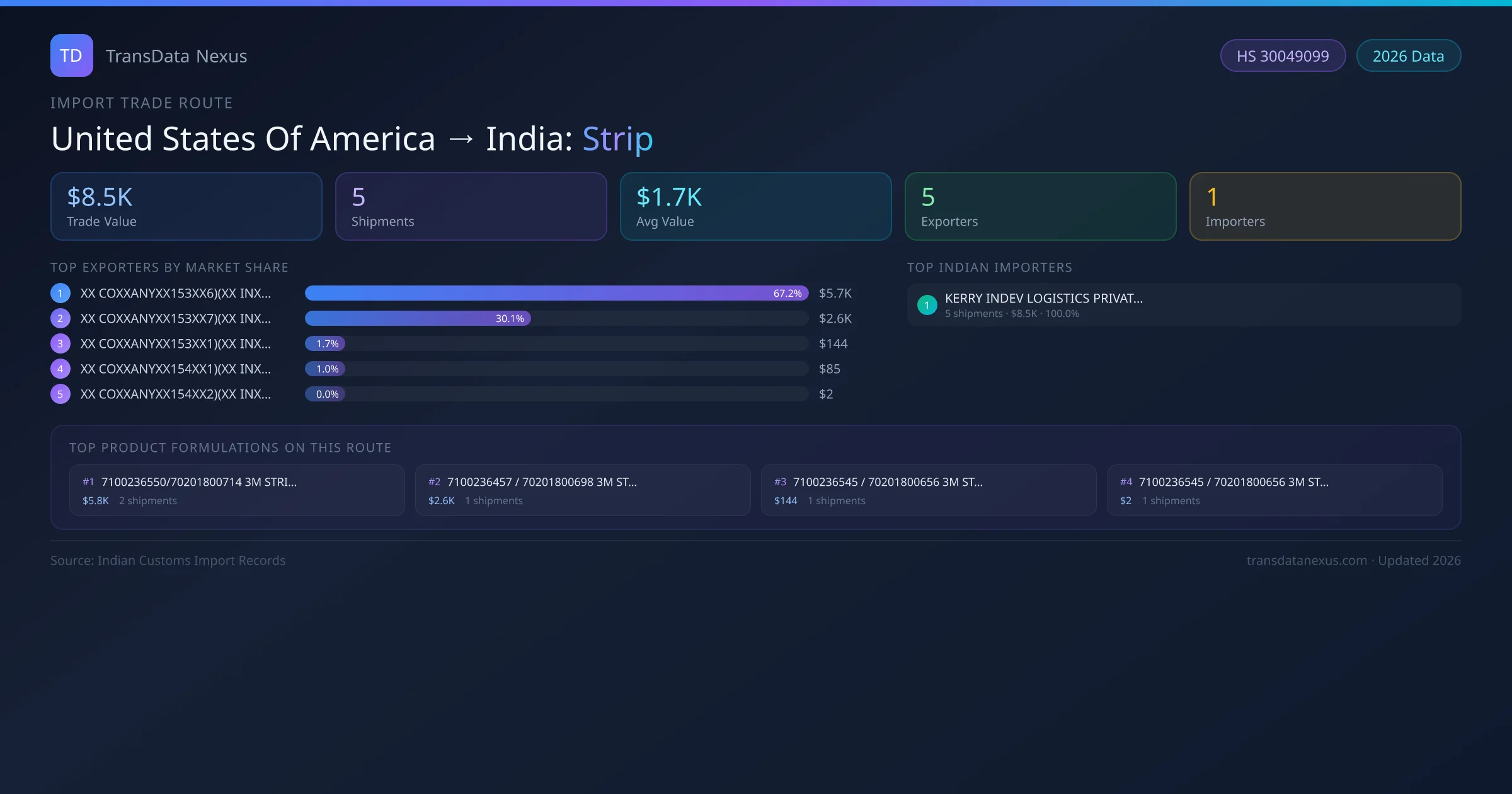 TD TransData Nexus

HS 30049099 2026 Data

IMPORT TRADE ROUTE

United States Of America → India: Strip

$8.5K
Trade Value

5
Shipments

$1.7K
Avg Value

5
Exporters

1
Importers

TOP EXPORTERS BY MARKET SHARE

1 XX COXXANYXX153XX6)(XX INX... 67.2% $5.7K
2 XX COXXANYXX153XX7)(XX INX... 30.1% $2.6K
3 XX COXXANYXX153XX1)(XX INX... 1.7% $144
4 XX COXXANYXX154XX1)(XX INX... 1.0% $85
5 XX COXXANYXX154XX2)(XX INX... 0.0% $2

TOP INDIAN IMPORTERS

1 KERRY INDEV LOGISTICS PRIVAT...
5 shipments · $8.5K · 100.0%

TOP PRODUCT FORMULATIONS ON THIS ROUTE

#1 7100236550/70201800714 3M STRI...
$5.8K 2 shipments

#2 7100236457 / 70201800698 3M ST...
$2.6K 1 shipments

#3 7100236545 / 70201800656 3M ST...
$144 1 shipments

#4 7100236545 / 70201800656 3M ST...
$2 1 shipments

Source: Indian Customs Import Records

transdatanexus.com · Updated 2026