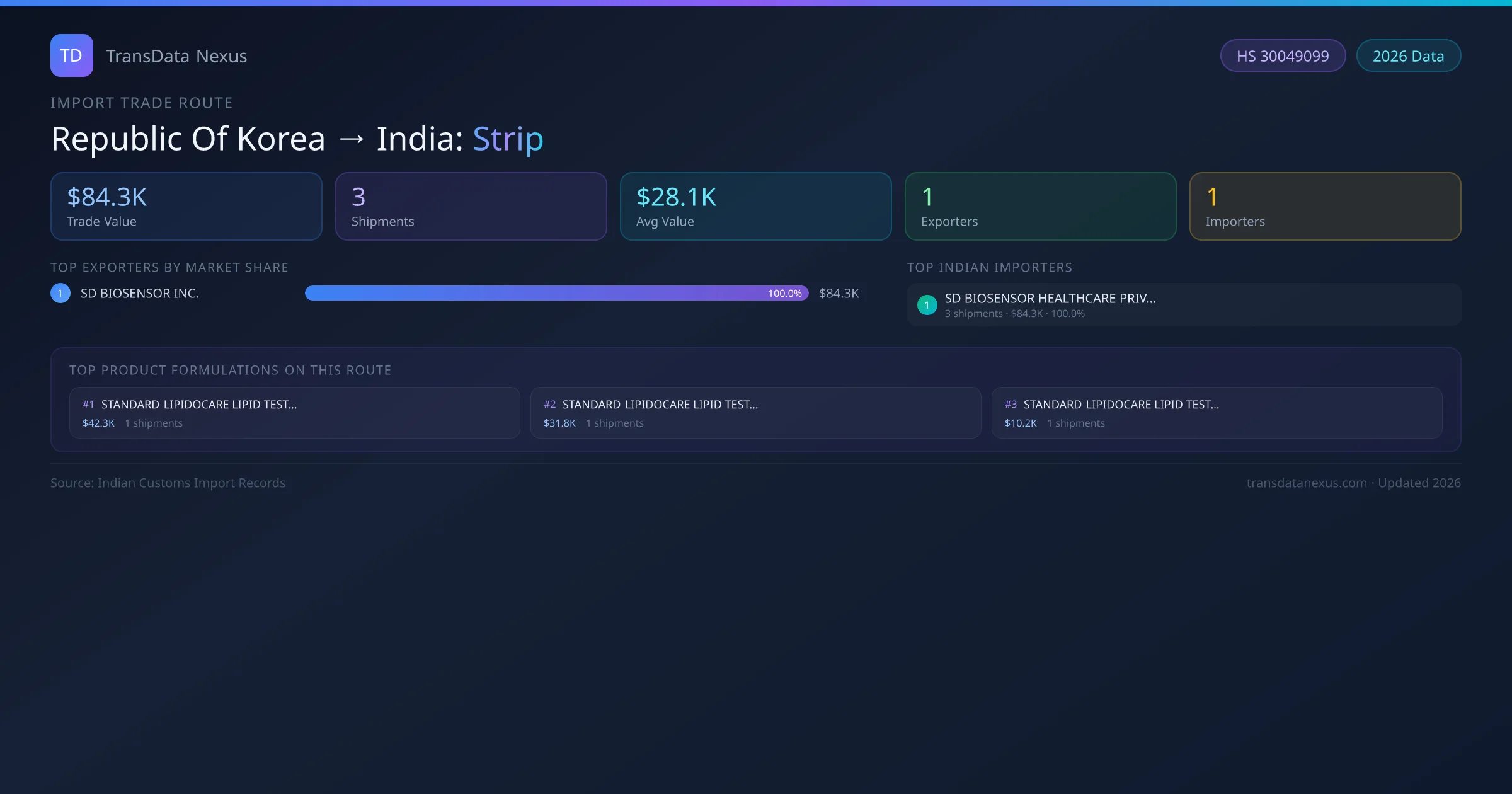 TD TransData Nexus

HS 30049099 2026 Data

IMPORT TRADE ROUTE

Republic Of Korea → India: Strip

$84.3K
Trade Value

3
Shipments

$28.1K
Avg Value

1
Exporters

1
Importers

TOP EXPORTERS BY MARKET SHARE

1 SD BIOSENSOR INC. 100.0% $84.3K

TOP INDIAN IMPORTERS

1 SD BIOSENSOR HEALTHCARE PRIV...
3 shipments · $84.3K · 100.0%

TOP PRODUCT FORMULATIONS ON THIS ROUTE

#1 STANDARD LIPIDOCARE LIPID TEST...
$42.3K 1 shipments

#2 STANDARD LIPIDOCARE LIPID TEST...
$31.8K 1 shipments

#3 STANDARD LIPIDOCARE LIPID TEST...
$10.2K 1 shipments

Source: Indian Customs Import Records

transdatanexus.com · Updated 2026