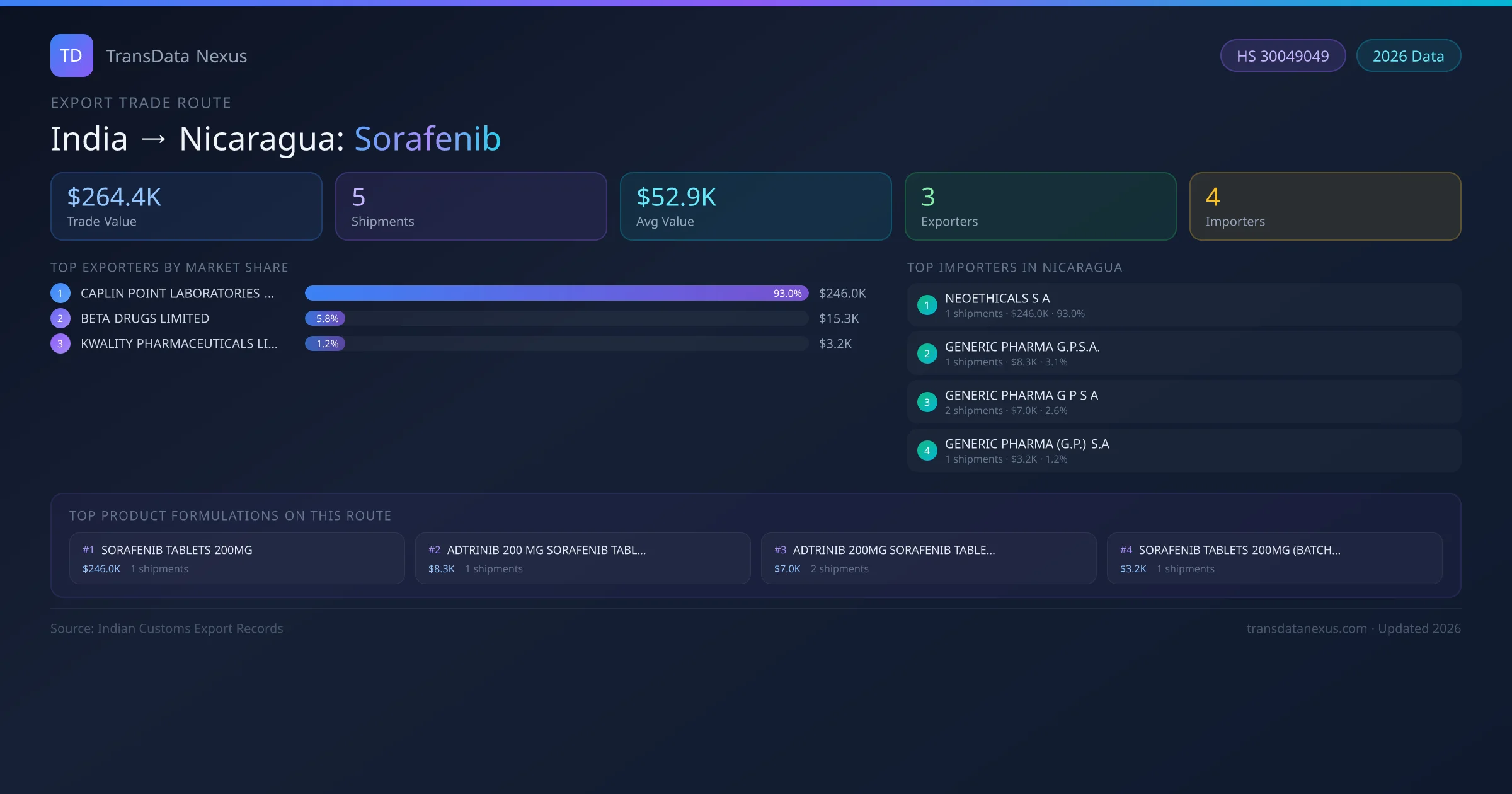 TD TransData Nexus

HS 30049049 2026 Data

EXPORT TRADE ROUTE

India → Nicaragua: Sorafenib

$264.4K
Trade Value

5
Shipments

$52.9K
Avg Value

3
Exporters

4
Importers

TOP EXPORTERS BY MARKET SHARE

1 CAPLIN POINT LABORATORIES ... 93.0% $246.0K
2 BETA DRUGS LIMITED 5.8% $15.3K
3 KWALITY PHARMACEUTICALS LI... 1.2% $3.2K

TOP IMPORTERS IN NICARAGUA

1 NEOETHICALS S A
1 shipments · $246.0K · 93.0%

2 GENERIC PHARMA G.P.S.A.
1 shipments · $8.3K · 3.1%

3 GENERIC PHARMA G P S A
2 shipments · $7.0K · 2.6%

4 GENERIC PHARMA (G.P.) S.A
1 shipments · $3.2K · 1.2%

TOP PRODUCT FORMULATIONS ON THIS ROUTE

#1 SORAFENIB TABLETS 200MG
$246.0K 1 shipments

#2 ADTRINIB 200 MG SORAFENIB TABL...
$8.3K 1 shipments

#3 ADTRINIB 200MG SORAFENIB TABLE...
$7.0K 2 shipments

#4 SORAFENIB TABLETS 200MG (BATCH...
$3.2K 1 shipments

Source: Indian Customs Export Records

transdatanexus.com · Updated 2026