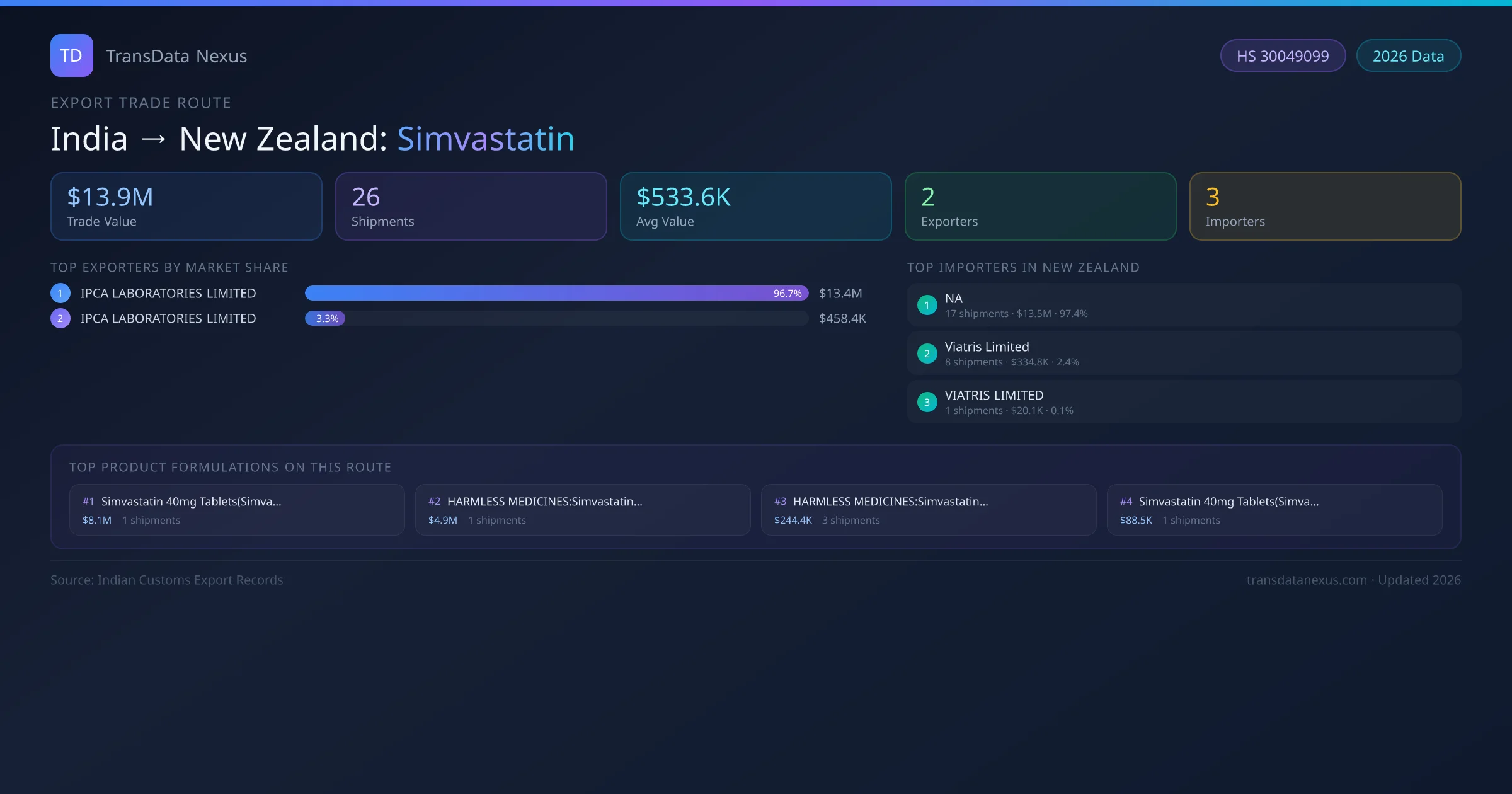 TD TransData Nexus

HS 30049099
2026 Data

EXPORT TRADE ROUTE

India → New Zealand: Simvastatin

$13.9M
Trade Value

26
Shipments

$533.6K
Avg Value

2
Exporters

3
Importers

TOP EXPORTERS BY MARKET SHARE

1 IPCA LABORATORIES LIMITED 96.7% $13.4M
2 IPCA LABORATORIES LIMITED 3.3% $458.4K

TOP IMPORTERS IN NEW ZEALAND

1 NA
17 shipments · $13.5M · 97.4%

2 Viatris Limited
8 shipments · $334.8K · 2.4%

3 VIATRIS LIMITED
1 shipments · $20.1K · 0.1%

TOP PRODUCT FORMULATIONS ON THIS ROUTE

#1 Simvastatin 40mg Tablets(Simva...
$8.1M 1 shipments

#2 HARMLESS MEDICINES:Simvastatin...
$4.9M 1 shipments

#3 HARMLESS MEDICINES:Simvastatin...
$244.4K 3 shipments

#4 Simvastatin 40mg Tablets(Simva...
$88.5K 1 shipments

Source: Indian Customs Export Records

transdatanexus.com · Updated 2026