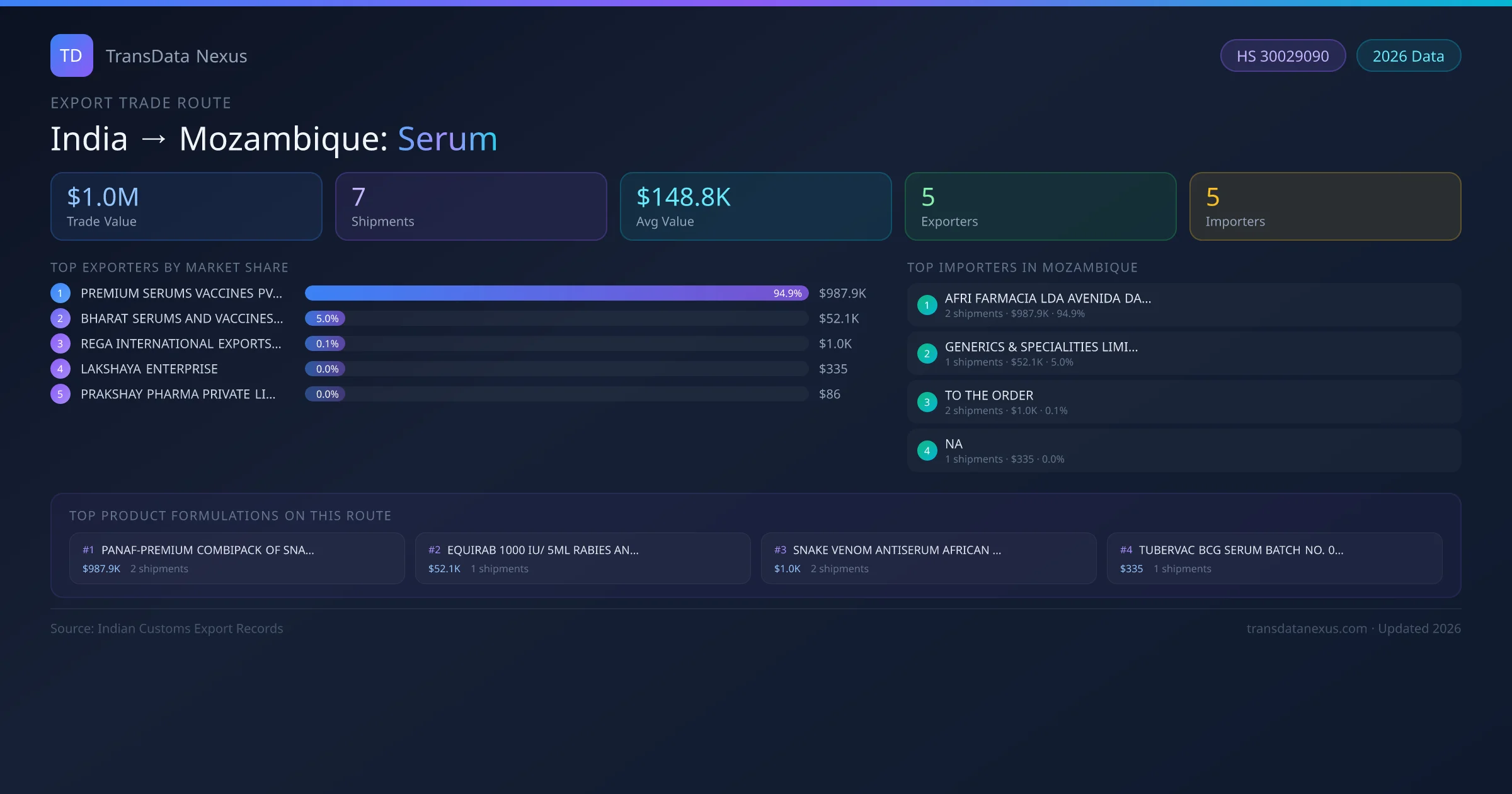 TD TransData Nexus

HS 30029090 2026 Data

EXPORT TRADE ROUTE

India → Mozambique: Serum

$1.0M
Trade Value

7
Shipments

$148.8K
Avg Value

5
Exporters

5
Importers

TOP EXPORTERS BY MARKET SHARE

1 PREMIUM SERUMS VACCINES PV... 94.9% $987.9K
2 BHARAT SERUMS AND VACCINES... 5.0% $52.1K
3 REGA INTERNATIONAL EXPORTS... 0.1% $1.0K
4 LAKSHAYA ENTERPRISE 0.0% $335
5 PRAKSHAY PHARMA PRIVATE LI... 0.0% $86

TOP IMPORTERS IN MOZAMBIQUE

1 AFRI FARMACIA LDA AVENIDA DA...
2 shipments · $987.9K · 94.9%

2 GENERICS & SPECIALITIES LIMI...
1 shipments · $52.1K · 5.0%

3 TO THE ORDER
2 shipments · $1.0K · 0.1%

4 NA
1 shipments · $335 · 0.0%

TOP PRODUCT FORMULATIONS ON THIS ROUTE

#1 PANAF-PREMIUM COMBIPACK OF SNA...
$987.9K 2 shipments

#2 EQUIRAB 1000 IU/ 5ML RABIES AN...
$52.1K 1 shipments

#3 SNAKE VENOM ANTISERUM AFRICAN ...
$1.0K 2 shipments

#4 TUBERVAC BCG SERUM BATCH NO. 0...
$335 1 shipments

Source: Indian Customs Export Records

transdatanexus.com · Updated 2026