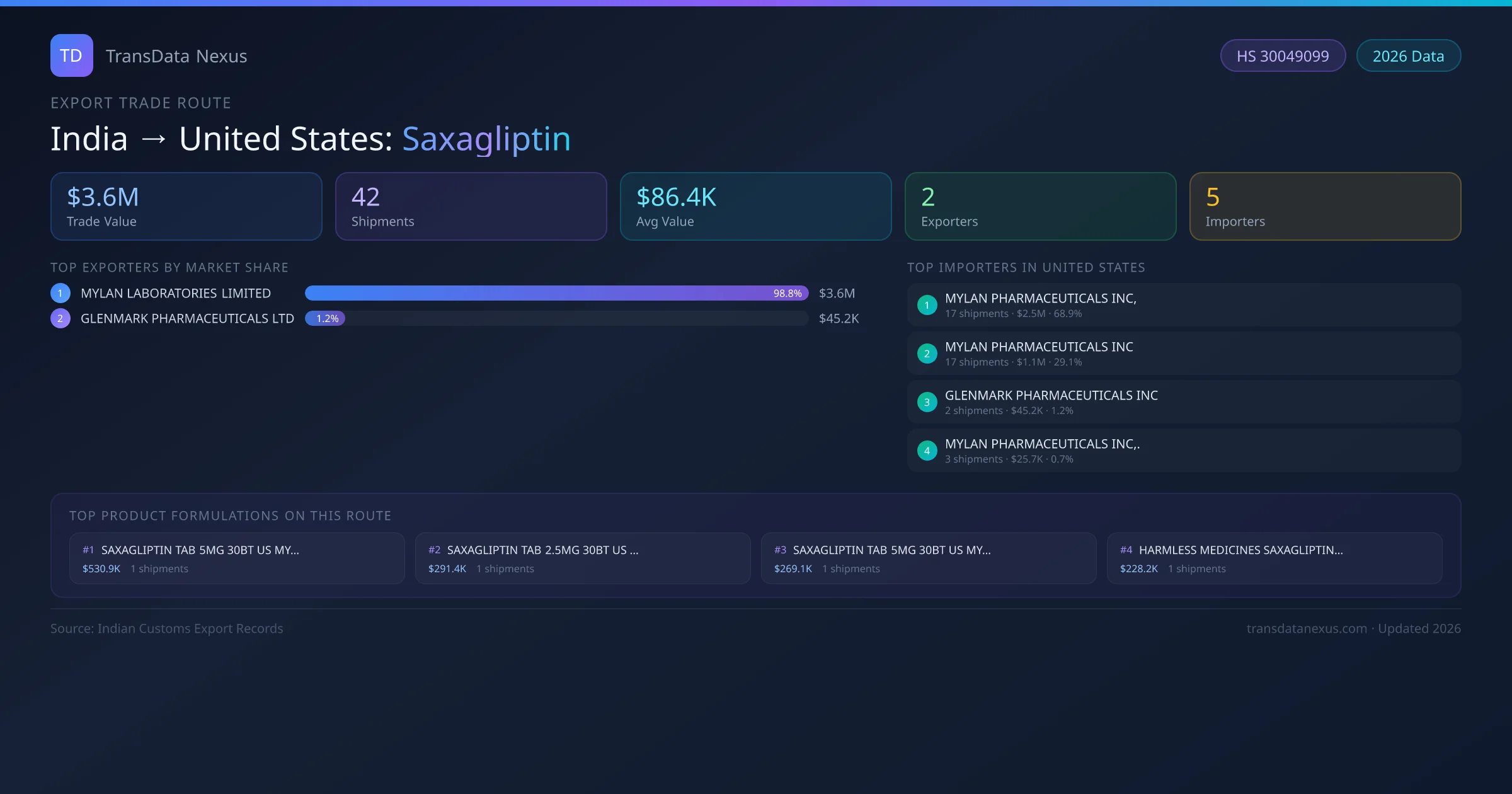 TD TransData Nexus

HS 30049099 2026 Data

EXPORT TRADE ROUTE

India → United States: Saxagliptin

$3.6M
Trade Value

42
Shipments

$86.4K
Avg Value

2
Exporters

5
Importers

TOP EXPORTERS BY MARKET SHARE

1 MYLAN LABORATORIES LIMITED 98.8% $3.6M
2 GLENMARK PHARMACEUTICALS LTD 1.2% $45.2K

TOP IMPORTERS IN UNITED STATES

1 MYLAN PHARMACEUTICALS INC,
17 shipments · $2.5M · 68.9%

2 MYLAN PHARMACEUTICALS INC
17 shipments · $1.1M · 29.1%

3 GLENMARK PHARMACEUTICALS INC
2 shipments · $45.2K · 1.2%

4 MYLAN PHARMACEUTICALS INC,.
3 shipments · $25.7K · 0.7%

TOP PRODUCT FORMULATIONS ON THIS ROUTE

#1 SAXAGLIPTIN TAB 5MG 30BT US MY...
$530.9K 1 shipments

#2 SAXAGLIPTIN TAB 2.5MG 30BT US ...
$291.4K 1 shipments

#3 SAXAGLIPTIN TAB 5MG 30BT US MY...
$269.1K 1 shipments

#4 HARMLESS MEDICINES SAXAGLIPTIN...
$228.2K 1 shipments

Source: Indian Customs Export Records

transdatanexus.com · Updated 2026