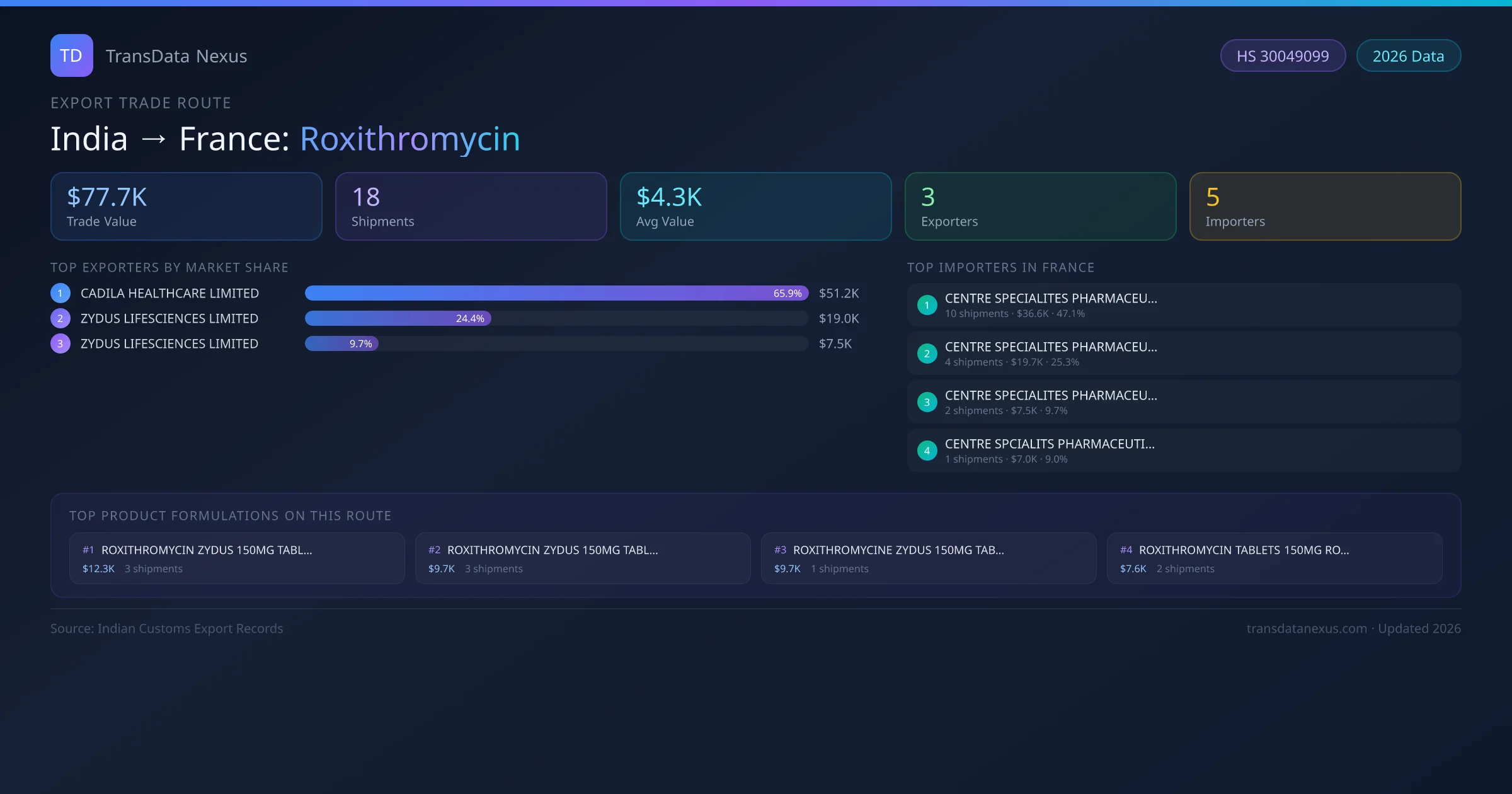 TD TransData Nexus

HS 30049099 2026 Data

EXPORT TRADE ROUTE

India → France: Roxithromycin

$77.7K
Trade Value

18
Shipments

$4.3K
Avg Value

3
Exporters

5
Importers

TOP EXPORTERS BY MARKET SHARE

1 CADILA HEALTHCARE LIMITED 65.9% $51.2K
2 ZYDUS LIFESCIENCES LIMITED 24.4% $19.0K
3 ZYDUS LIFESCIENCES LIMITED 9.7% $7.5K

TOP IMPORTERS IN FRANCE

1 CENTRE SPECIALITES PHARMACEU...
10 shipments · $36.6K · 47.1%

2 CENTRE SPECIALITES PHARMACEU...
4 shipments · $19.7K · 25.3%

3 CENTRE SPECIALITES PHARMACEU...
2 shipments · $7.5K · 9.7%

4 CENTRE SPCIALITS PHARMACEUTI...
1 shipments · $7.0K · 9.0%

TOP PRODUCT FORMULATIONS ON THIS ROUTE

#1 ROXITHROMYCIN ZYDUS 150MG TABL...
$12.3K 3 shipments

#2 ROXITHROMYCIN ZYDUS 150MG TABL...
$9.7K 3 shipments

#3 ROXITHROMYCINE ZYDUS 150MG TAB...
$9.7K 1 shipments

#4 ROXITHROMYCIN TABLETS 150MG RO...
$7.6K 2 shipments

Source: Indian Customs Export Records

transdatanexus.com · Updated 2026