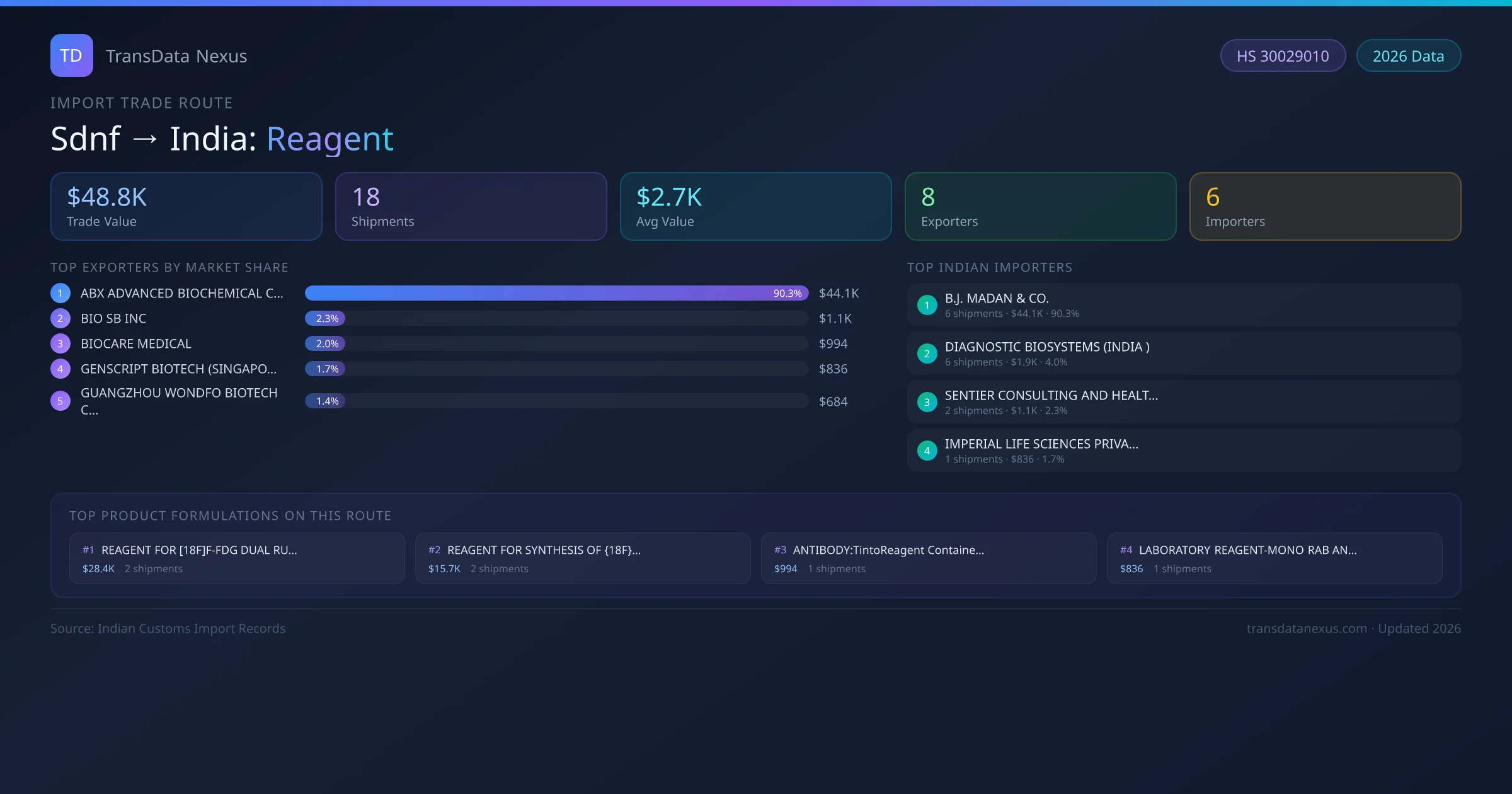 TD TransData Nexus

HS 30029010

2026 Data

IMPORT TRADE ROUTE

Sdnf → India: Reagent

$48.8K
Trade Value

18
Shipments

$2.7K
Avg Value

8
Exporters

6
Importers

TOP EXPORTERS BY MARKET SHARE

1 ABX ADVANCED BIOCHEMICAL C... 90.3% $44.1K
2 BIO SB INC 2.3% $1.1K
3 BIOCARE MEDICAL 2.0% $994
4 GENSCRIPT BIOTECH (SINGAPO... 1.7% $836
5 GUANGZHOU WONDFO BIOTECH C... 1.4% $684

TOP INDIAN IMPORTERS

1 B.J. MADAN & CO.
6 shipments · $44.1K · 90.3%

2 DIAGNOSTIC BIOSYSTEMS (INDIA )
6 shipments · $1.9K · 4.0%

3 SENTIER CONSULTING AND HEALT...
2 shipments · $1.1K · 2.3%

4 IMPERIAL LIFE SCIENCES PRIVA...
1 shipments · $836 · 1.7%

TOP PRODUCT FORMULATIONS ON THIS ROUTE

#1 REAGENT FOR [18F]F-FDG DUAL RU...
$28.4K 2 shipments

#2 REAGENT FOR SYNTHESIS OF {18F}...
$15.7K 2 shipments

#3 ANTIBODY:TintoReagent Containe...
$994 1 shipments

#4 LABORATORY REAGENT-MONO RAB AN...
$836 1 shipments

Source: Indian Customs Import Records

transdatanexus.com · Updated 2026