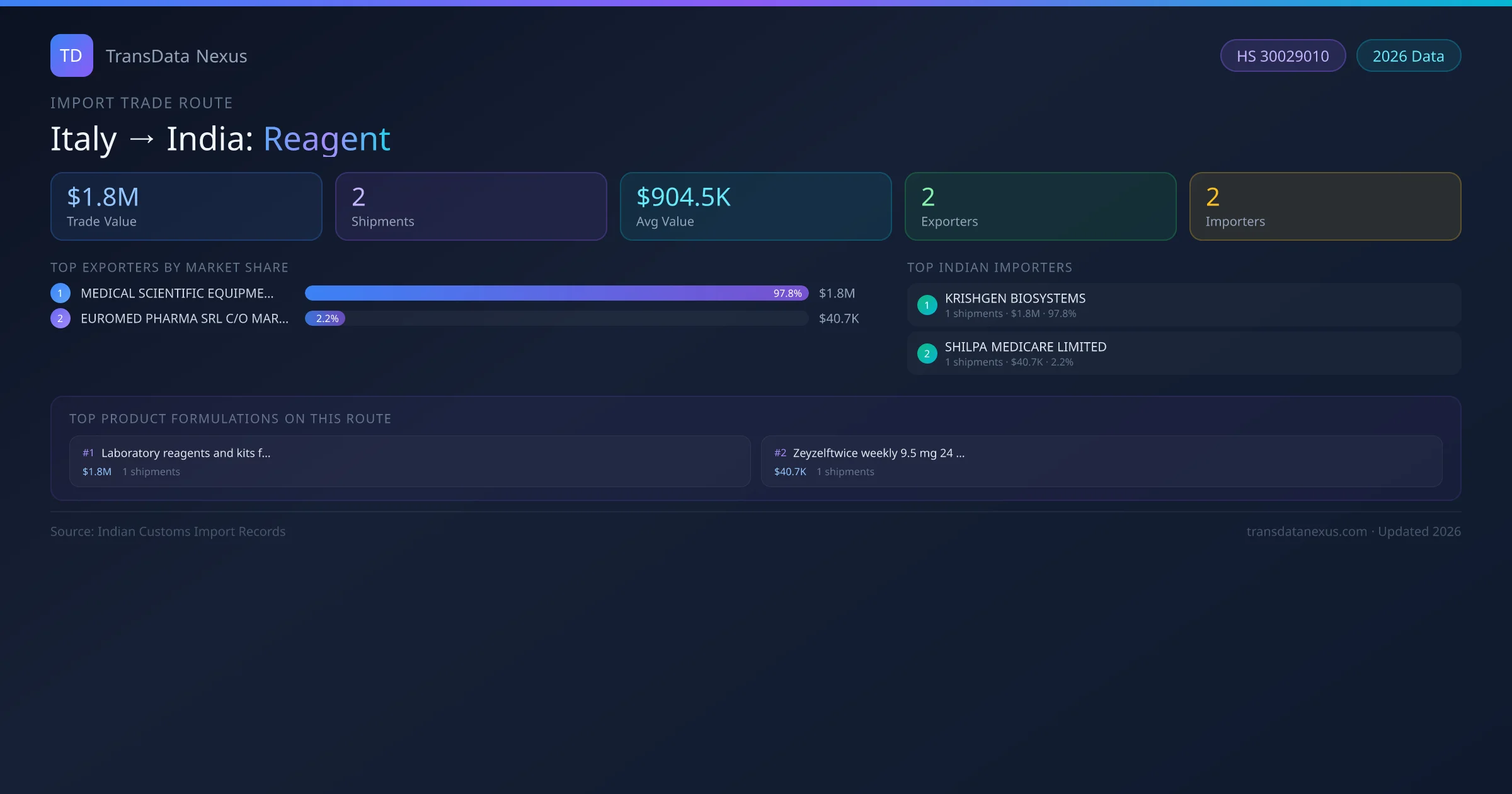 TD TransData Nexus

HS 30029010 2026 Data

IMPORT TRADE ROUTE

Italy → India: Reagent

$1.8M
Trade Value

2
Shipments

$904.5K
Avg Value

2
Exporters

2
Importers

TOP EXPORTERS BY MARKET SHARE

1 MEDICAL SCIENTIFIC EQUIPME... 97.8% $1.8M
2 EUROMED PHARMA SRL C/O MAR... 2.2% $40.7K

TOP INDIAN IMPORTERS

1 KRISHGEN BIOSYSTEMS
1 shipments · $1.8M · 97.8%

2 SHILPA MEDICARE LIMITED
1 shipments · $40.7K · 2.2%

TOP PRODUCT FORMULATIONS ON THIS ROUTE

#1 Laboratory reagents and kits f...
$1.8M 1 shipments

#2 Zeyzelftwice weekly 9.5 mg 24 ...
$40.7K 1 shipments

Source: Indian Customs Import Records

transdatanexus.com · Updated 2026