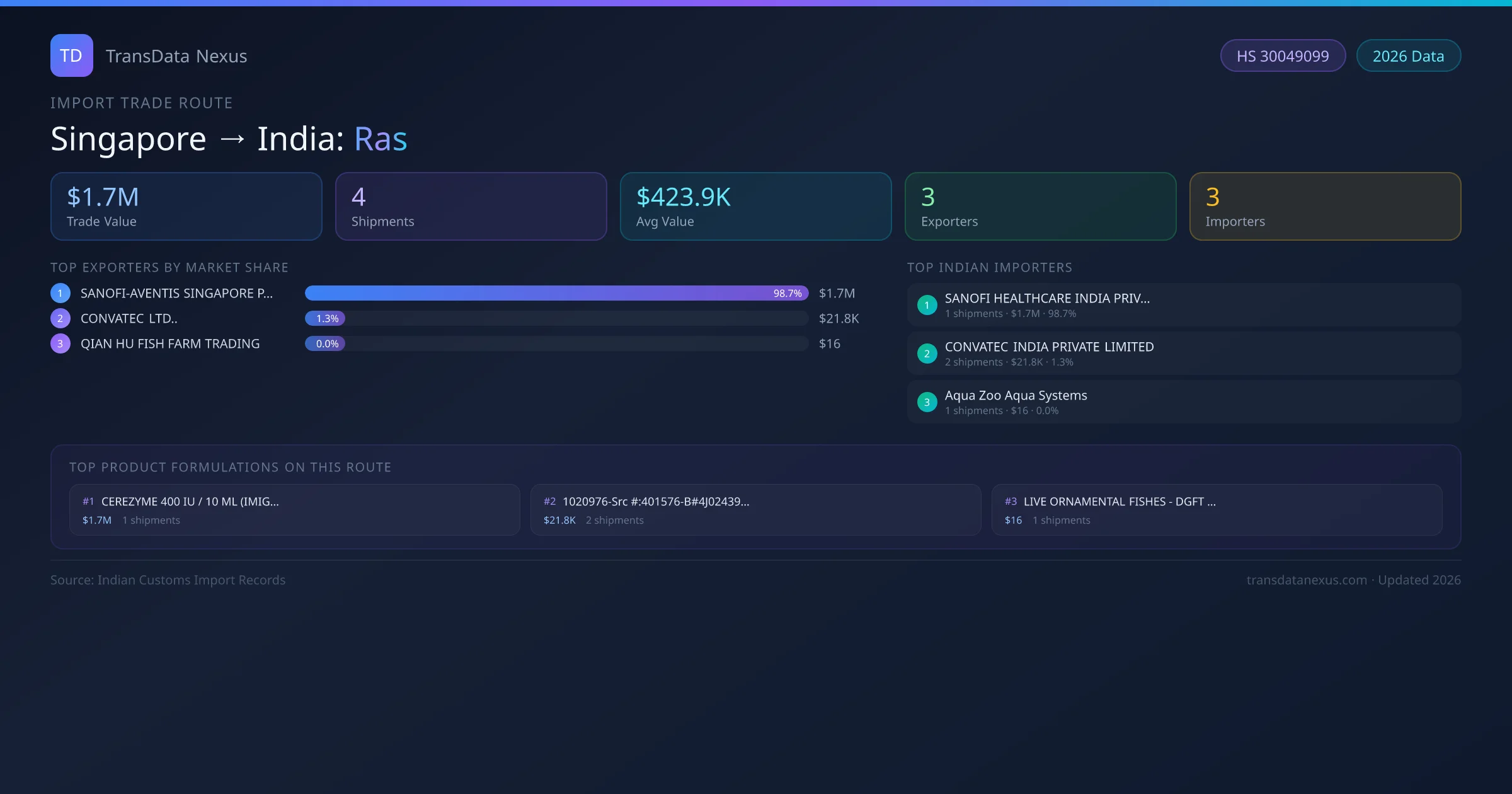 TD TransData Nexus

HS 30049099 2026 Data

IMPORT TRADE ROUTE

Singapore → India: Ras

$1.7M
Trade Value

4
Shipments

$423.9K
Avg Value

3
Exporters

3
Importers

TOP EXPORTERS BY MARKET SHARE

1 SANOFI-AVENTIS SINGAPORE P... 98.7% $1.7M
2 CONVATEC LTD.. 1.3% $21.8K
3 QIAN HU FISH FARM TRADING 0.0% $16

TOP INDIAN IMPORTERS

1 SANOFI HEALTHCARE INDIA PRIV...
1 shipments · $1.7M · 98.7%

2 CONVATEC INDIA PRIVATE LIMITED
2 shipments · $21.8K · 1.3%

3 Aqua Zoo Aqua Systems
1 shipments · $16 · 0.0%

TOP PRODUCT FORMULATIONS ON THIS ROUTE

#1 CEREZYME 400 IU / 10 ML (IMIG...
$1.7M 1 shipments

#2 1020976-Src #:401576-B#4J02439...
$21.8K 2 shipments

#3 LIVE ORNAMENTAL FISHES - DGFT ...
$16 1 shipments

Source: Indian Customs Import Records

transdatanexus.com · Updated 2026