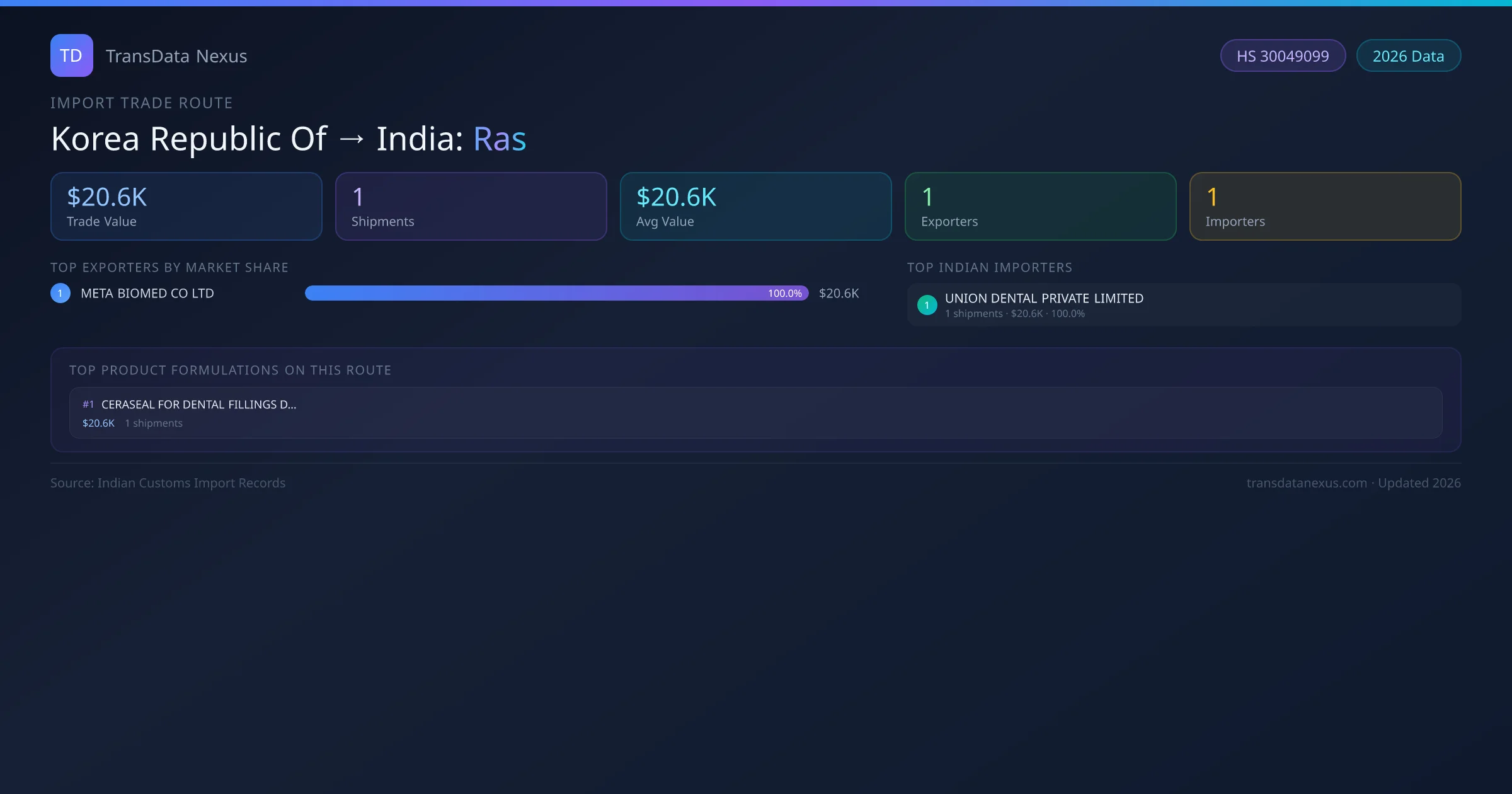 TD TransData Nexus

HS 30049099 2026 Data

IMPORT TRADE ROUTE

Korea Republic Of → India: Ras

$20.6K
Trade Value

1
Shipments

$20.6K
Avg Value

1
Exporters

1
Importers

TOP EXPORTERS BY MARKET SHARE

1 META BIOMED CO LTD 100.0% $20.6K

TOP INDIAN IMPORTERS

1 UNION DENTAL PRIVATE LIMITED
1 shipments · $20.6K · 100.0%

TOP PRODUCT FORMULATIONS ON THIS ROUTE

#1 CERASEAL FOR DENTAL FILLINGS D...
$20.6K 1 shipments

Source: Indian Customs Import Records

transdatanexus.com · Updated 2026