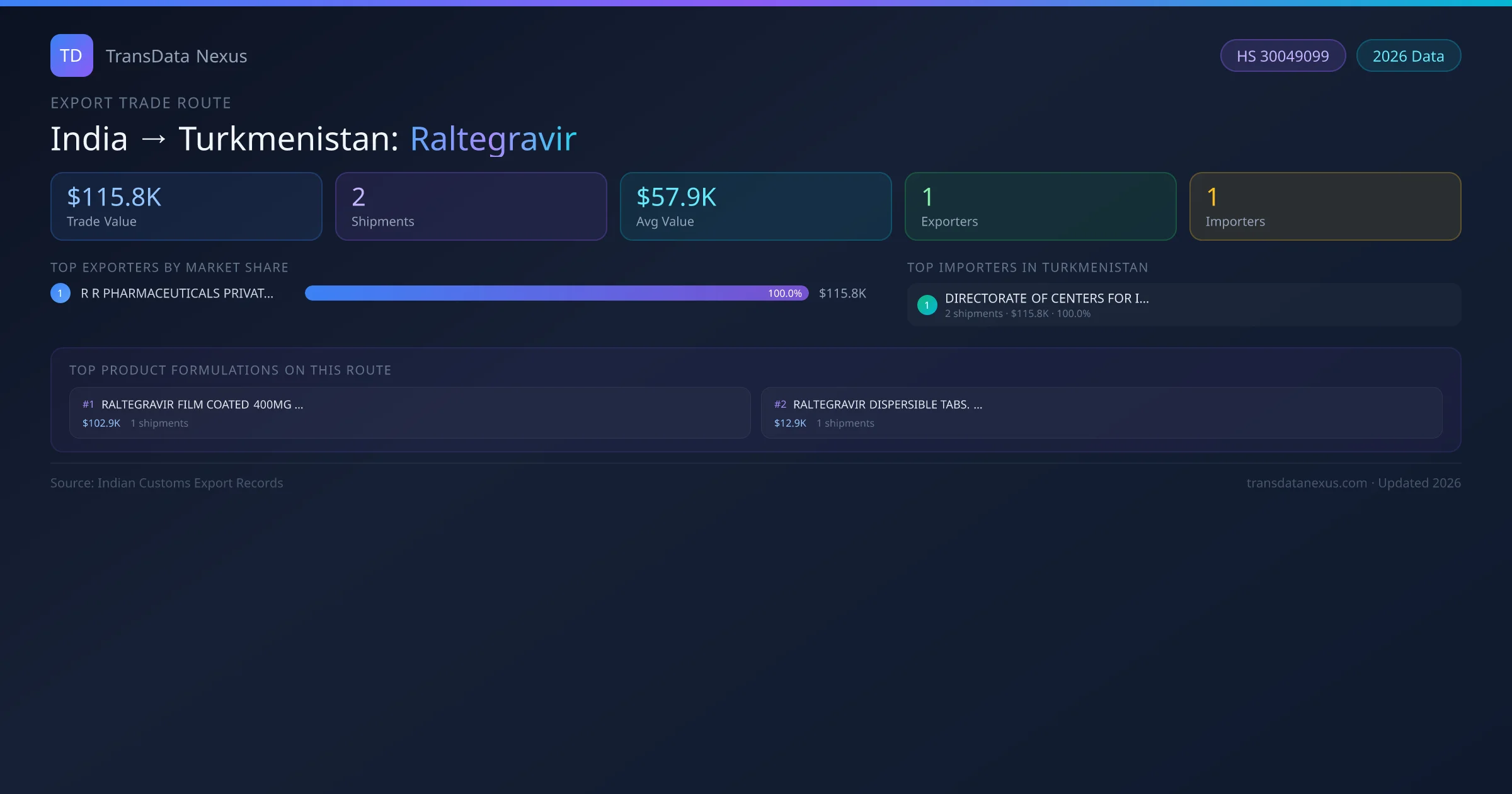 TD TransData Nexus

HS 30049099 2026 Data

EXPORT TRADE ROUTE

India → Turkmenistan: Raltegravir

$115.8K
Trade Value

2
Shipments

$57.9K
Avg Value

1
Exporters

1
Importers

TOP EXPORTERS BY MARKET SHARE

1 R R PHARMACEUTICALS PRIVAT... 100.0% $115.8K

TOP IMPORTERS IN TURKMENISTAN

1 DIRECTORATE OF CENTERS FOR I...
2 shipments · $115.8K · 100.0%

TOP PRODUCT FORMULATIONS ON THIS ROUTE

#1 RALTEGRAVIR FILM COATED 400MG ...
$102.9K 1 shipments

#2 RALTEGRAVIR DISPERSIBLE TABS. ...
$12.9K 1 shipments

Source: Indian Customs Export Records

transdatanexus.com · Updated 2026