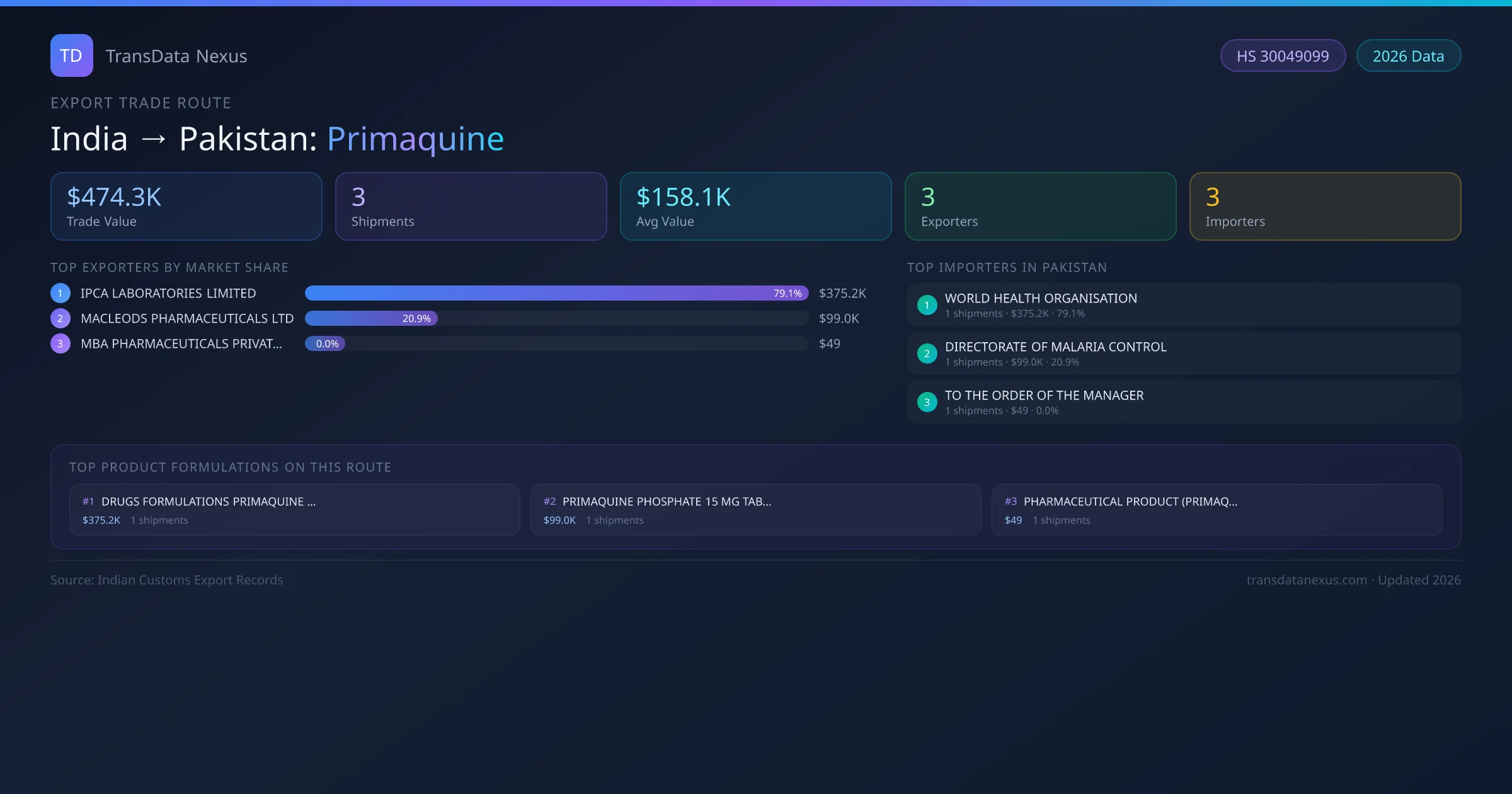 TD TransData Nexus

HS 30049099 2026 Data

EXPORT TRADE ROUTE

India → Pakistan: Primaquine

$474.3K
Trade Value

3
Shipments

$158.1K
Avg Value

3
Exporters

3
Importers

TOP EXPORTERS BY MARKET SHARE

1 IPCA LABORATORIES LIMITED 79.1% $375.2K
2 MACLEODS PHARMACEUTICALS LTD 20.9% $99.0K
3 MBA PHARMACEUTICALS PRIVAT... 0.0% $49

TOP IMPORTERS IN PAKISTAN

1 WORLD HEALTH ORGANISATION
1 shipments · $375.2K · 79.1%

2 DIRECTORATE OF MALARIA CONTROL
1 shipments · $99.0K · 20.9%

3 TO THE ORDER OF THE MANAGER
1 shipments · $49 · 0.0%

TOP PRODUCT FORMULATIONS ON THIS ROUTE

#1 DRUGS FORMULATIONS PRIMAQUINE ...
$375.2K 1 shipments

#2 PRIMAQUINE PHOSPHATE 15 MG TAB...
$99.0K 1 shipments

#3 PHARMACEUTICAL PRODUCT (PRIMAQ...
$49 1 shipments

Source: Indian Customs Export Records

transdatanexus.com · Updated 2026