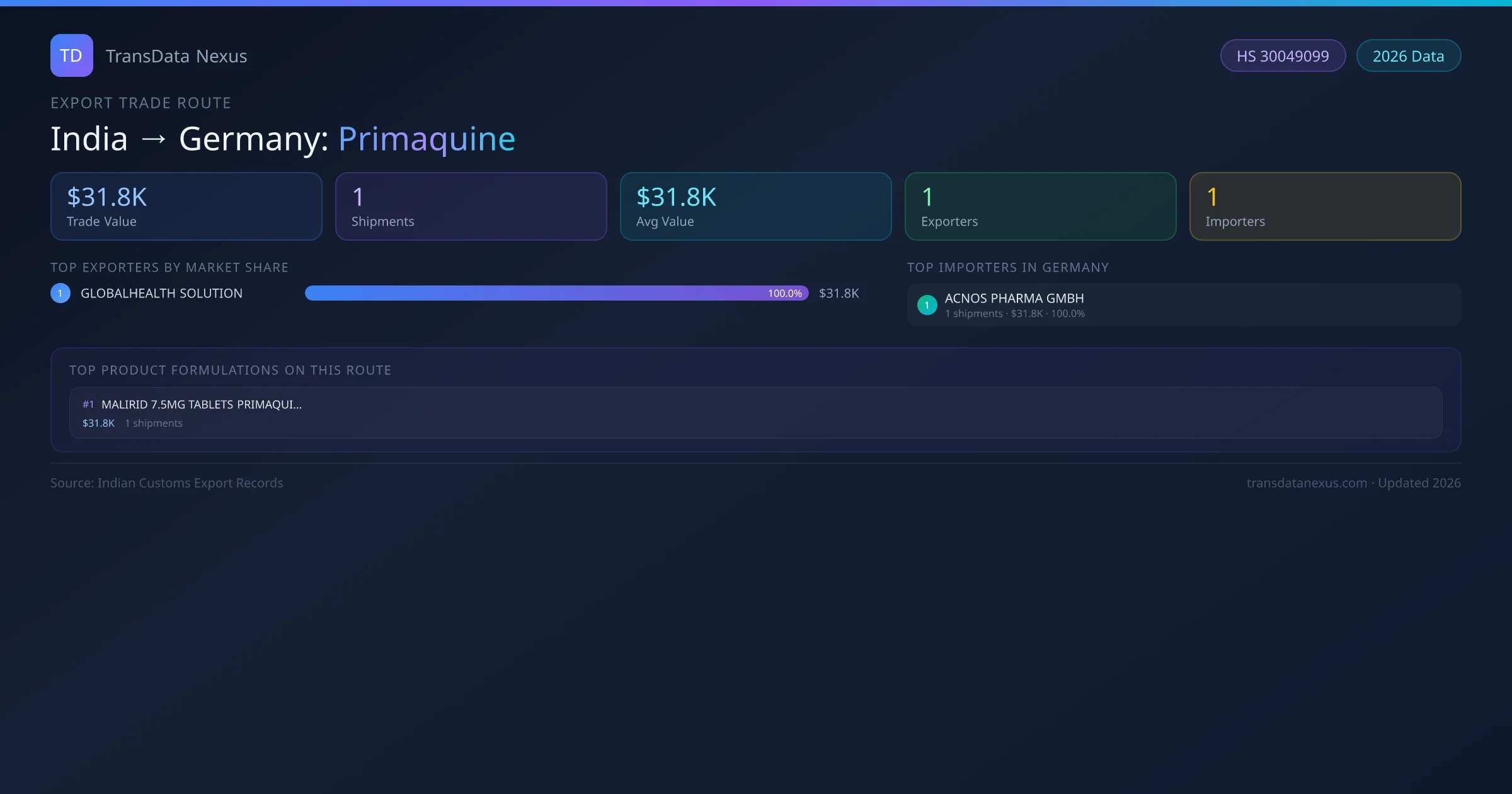 TD TransData Nexus

HS 30049099 2026 Data

EXPORT TRADE ROUTE

India → Germany: Primaquine

$31.8K
Trade Value

1
Shipments

$31.8K
Avg Value

1
Exporters

1
Importers

TOP EXPORTERS BY MARKET SHARE

1 GLOBALHEALTH SOLUTION 100.0% $31.8K

TOP IMPORTERS IN GERMANY

1 ACNOS PHARMA GMBH
1 shipments · $31.8K · 100.0%

TOP PRODUCT FORMULATIONS ON THIS ROUTE

#1 MALIRID 7.5MG TABLETS PRIMAQUI...
$31.8K 1 shipments

Source: Indian Customs Export Records

transdatanexus.com · Updated 2026