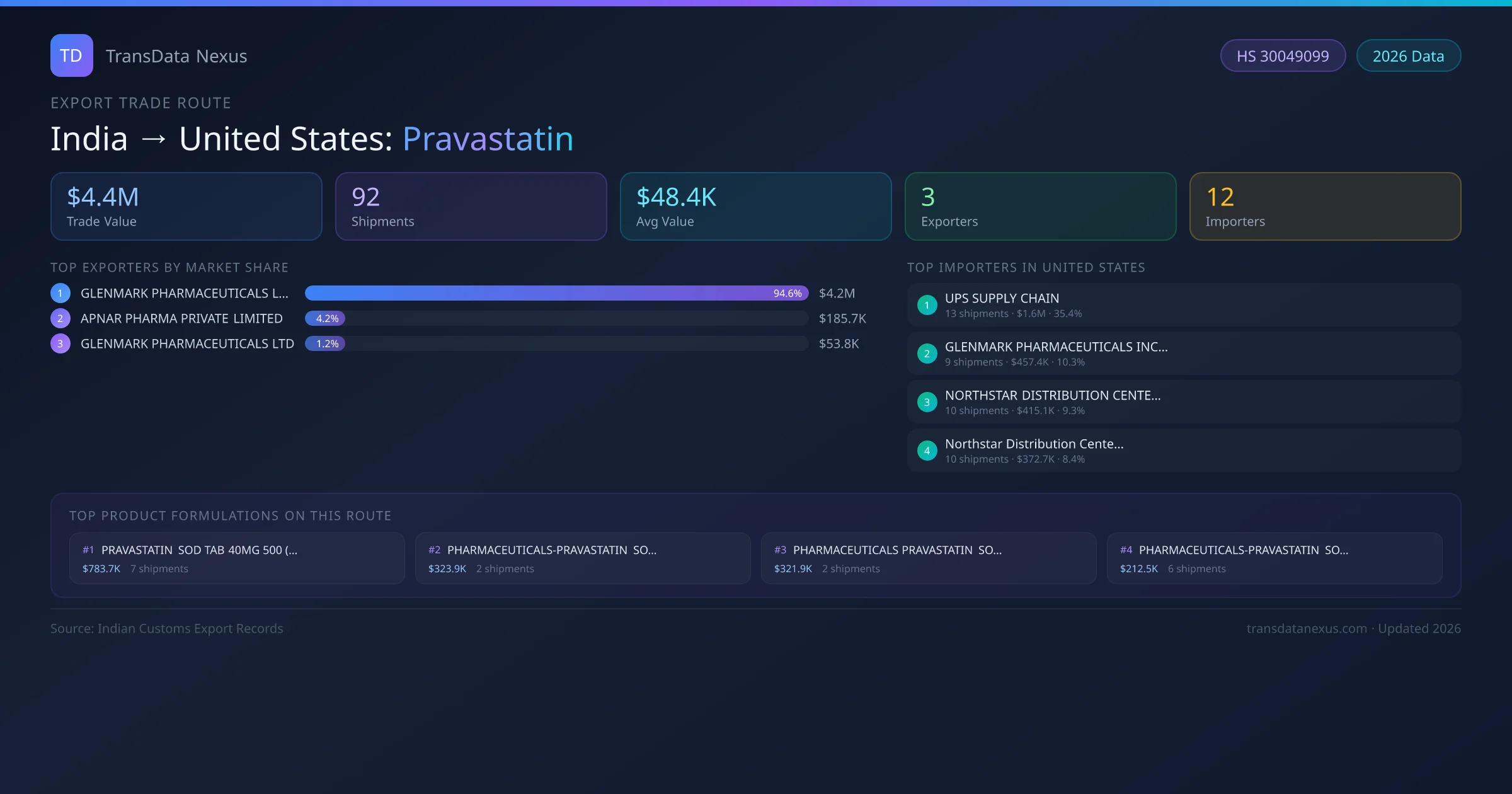 TD TransData Nexus

HS 30049099 2026 Data

EXPORT TRADE ROUTE

India → United States: Pravastatin

$4.4M
Trade Value

92
Shipments

$48.4K
Avg Value

3
Exporters

12
Importers

TOP EXPORTERS BY MARKET SHARE

1 GLENMARK PHARMACEUTICALS L... 94.6% $4.2M
2 APNAR PHARMA PRIVATE LIMITED 4.2% $185.7K
3 GLENMARK PHARMACEUTICALS LTD 1.2% $53.8K

TOP IMPORTERS IN UNITED STATES

1 UPS SUPPLY CHAIN
13 shipments · $1.6M · 35.4%

2 GLENMARK PHARMACEUTICALS INC...
9 shipments · $457.4K · 10.3%

3 NORTHSTAR DISTRIBUTION CENTE...
10 shipments · $415.1K · 9.3%

4 Northstar Distribution Cente...
10 shipments · $372.7K · 8.4%

TOP PRODUCT FORMULATIONS ON THIS ROUTE

#1 PRAVASTATIN SOD TAB 40MG 500 (...
$783.7K 7 shipments

#2 PHARMACEUTICALS-PRAVASTATIN SO...
$323.9K 2 shipments

#3 PHARMACEUTICALS PRAVASTATIN SO...
$321.9K 2 shipments

#4 PHARMACEUTICALS-PRAVASTATIN SO...
$212.5K 6 shipments

Source: Indian Customs Export Records

transdatanexus.com · Updated 2026