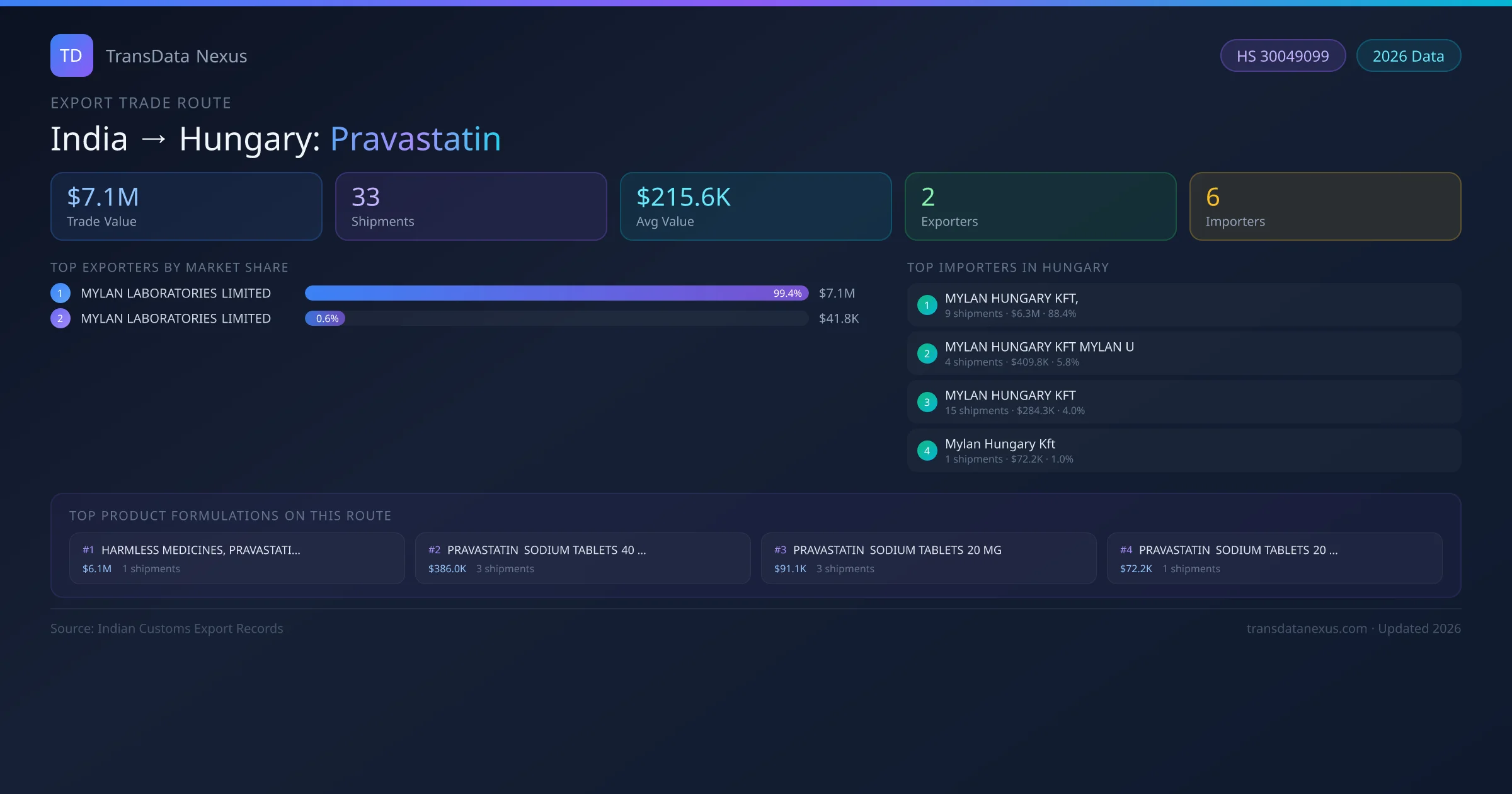 TD TransData Nexus

HS 30049099 2026 Data

EXPORT TRADE ROUTE

India → Hungary: Pravastatin

$7.1M
Trade Value

33
Shipments

$215.6K
Avg Value

2
Exporters

6
Importers

TOP EXPORTERS BY MARKET SHARE

1 MYLAN LABORATORIES LIMITED 99.4% $7.1M

2 MYLAN LABORATORIES LIMITED 0.6% $41.8K

TOP IMPORTERS IN HUNGARY

1 MYLAN HUNGARY KFT,
9 shipments · $6.3M · 88.4%

2 MYLAN HUNGARY KFT MYLAN U
4 shipments · $409.8K · 5.8%

3 MYLAN HUNGARY KFT
15 shipments · $284.3K · 4.0%

4 Mylan Hungary Kft
1 shipments · $72.2K · 1.0%

TOP PRODUCT FORMULATIONS ON THIS ROUTE

#1 HARMLESS MEDICINES, PRAVASTATI...
$6.1M 1 shipments

#2 PRAVASTATIN SODIUM TABLETS 40 ...
$386.0K 3 shipments

#3 PRAVASTATIN SODIUM TABLETS 20 MG
$91.1K 3 shipments

#4 PRAVASTATIN SODIUM TABLETS 20 ...
$72.2K 1 shipments

Source: Indian Customs Export Records

transdatanexus.com · Updated 2026