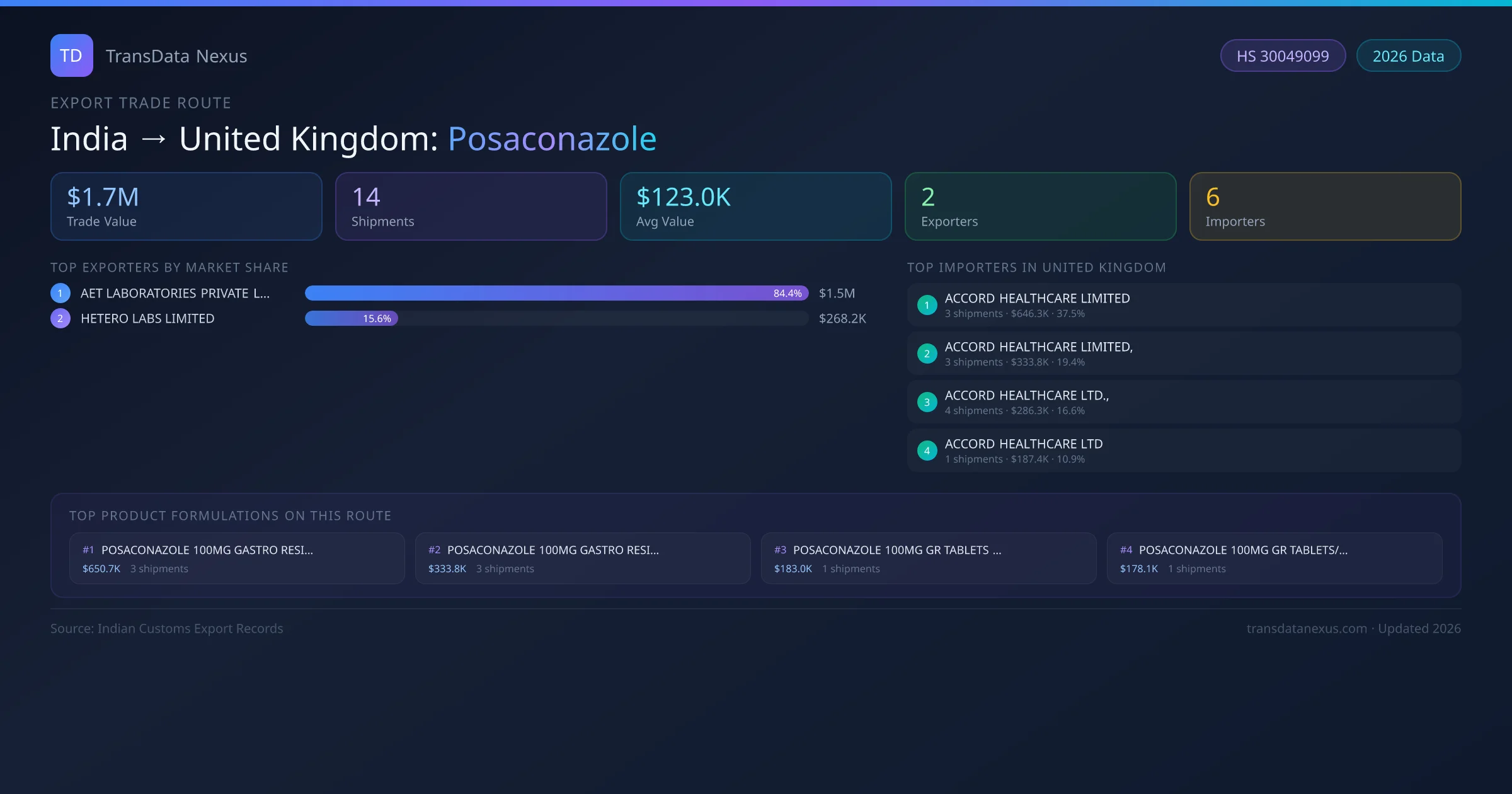 TD TransData Nexus

HS 30049099 2026 Data

EXPORT TRADE ROUTE

India → United Kingdom: Posaconazole

$1.7M
Trade Value

14
Shipments

$123.0K
Avg Value

2
Exporters

6
Importers

TOP EXPORTERS BY MARKET SHARE

1 AET LABORATORIES PRIVATE L... 84.4% $1.5M
2 HETERO LABS LIMITED 15.6% $268.2K

TOP IMPORTERS IN UNITED KINGDOM

1 ACCORD HEALTHCARE LIMITED
3 shipments · $646.3K · 37.5%

2 ACCORD HEALTHCARE LIMITED,
3 shipments · $333.8K · 19.4%

3 ACCORD HEALTHCARE LTD.,
4 shipments · $286.3K · 16.6%

4 ACCORD HEALTHCARE LTD
1 shipments · $187.4K · 10.9%

TOP PRODUCT FORMULATIONS ON THIS ROUTE

#1 POSACONAZOLE 100MG GASTRO RESI...
$650.7K 3 shipments

#2 POSACONAZOLE 100MG GASTRO RESI...
$333.8K 3 shipments

#3 POSACONAZOLE 100MG GR TABLETS ...
$183.0K 1 shipments

#4 POSACONAZOLE 100MG GR TABLETS/...
$178.1K 1 shipments

Source: Indian Customs Export Records

transdatanexus.com · Updated 2026