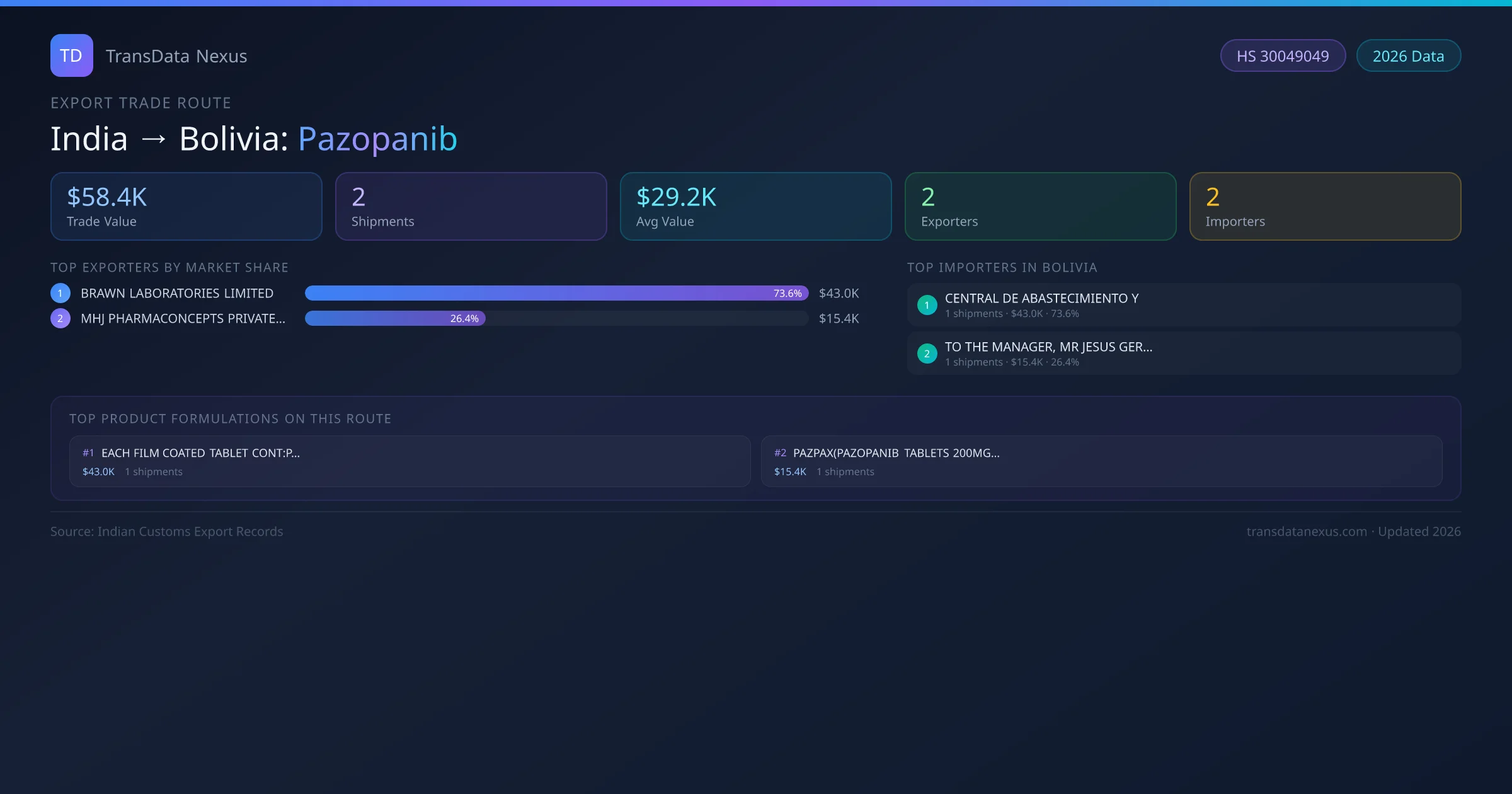 TD TransData Nexus

HS 30049049 2026 Data

EXPORT TRADE ROUTE

India → Bolivia: Pazopanib

$58.4K
Trade Value

2
Shipments

$29.2K
Avg Value

2
Exporters

2
Importers

TOP EXPORTERS BY MARKET SHARE

1 BRAWN LABORATORIES LIMITED 73.6% $43.0K
2 MHJ PHARMACONCEPTS PRIVATE... 26.4% $15.4K

TOP IMPORTERS IN BOLIVIA

1 CENTRAL DE ABASTECIMIENTO Y
1 shipments · $43.0K · 73.6%

2 TO THE MANAGER, MR JESUS GER...
1 shipments · $15.4K · 26.4%

TOP PRODUCT FORMULATIONS ON THIS ROUTE

#1 EACH FILM COATED TABLET CONT:P...
$43.0K 1 shipments

#2 PAZPAX(PAZOPANIB TABLETS 200MG...
$15.4K 1 shipments

Source: Indian Customs Export Records

transdatanexus.com · Updated 2026