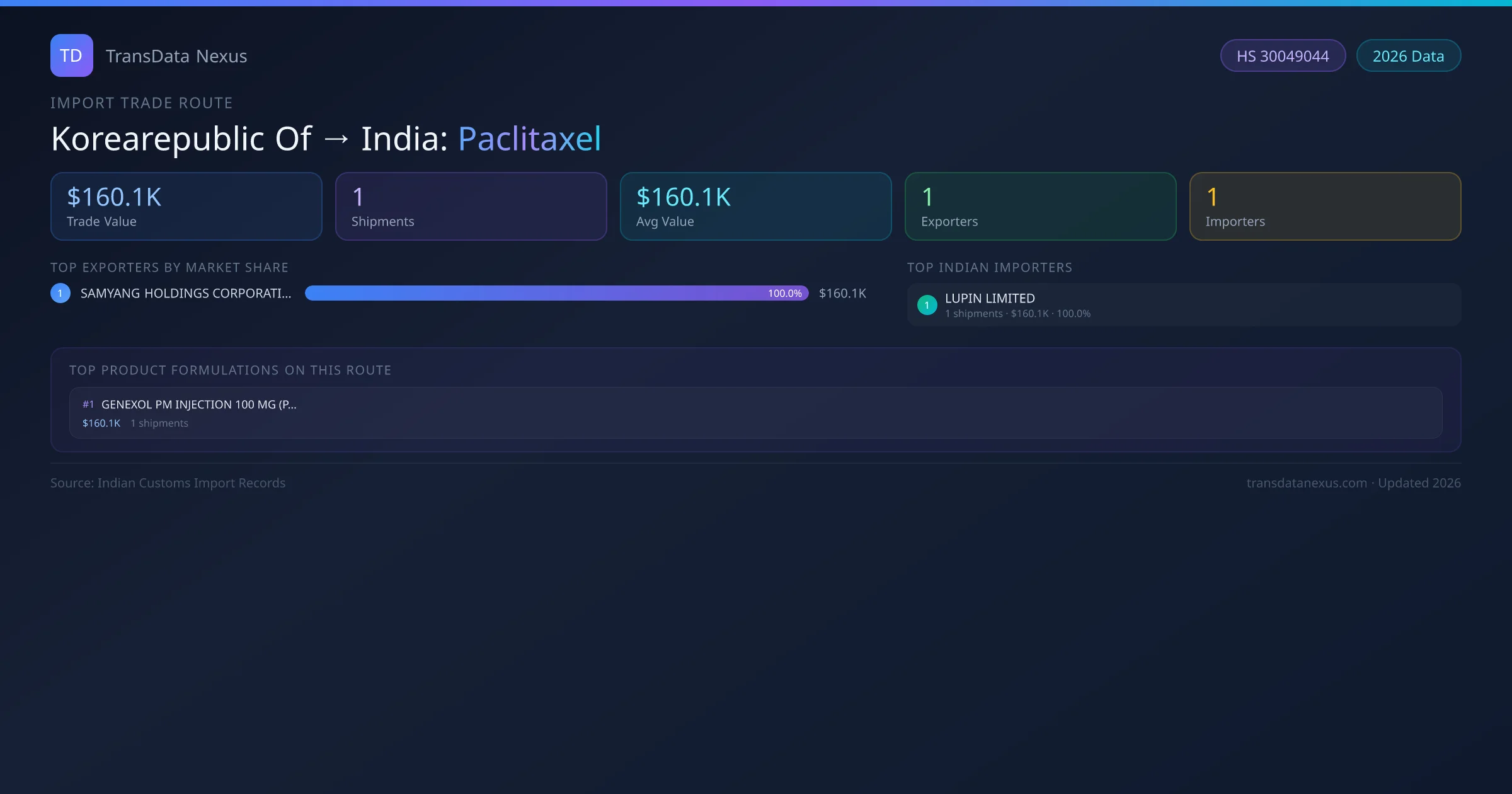 TD TransData Nexus

HS 30049044 2026 Data

IMPORT TRADE ROUTE

Korearepublic Of → India: Paclitaxel

$160.1K
Trade Value

1
Shipments

$160.1K
Avg Value

1
Exporters

1
Importers

TOP EXPORTERS BY MARKET SHARE

1 SAMYANG HOLDINGS CORPORATI... 100.0% $160.1K

TOP INDIAN IMPORTERS

1 LUPIN LIMITED
1 shipments · $160.1K · 100.0%

TOP PRODUCT FORMULATIONS ON THIS ROUTE

#1 GENEXOL PM INJECTION 100 MG (P...
$160.1K 1 shipments

Source: Indian Customs Import Records

transdatanexus.com · Updated 2026