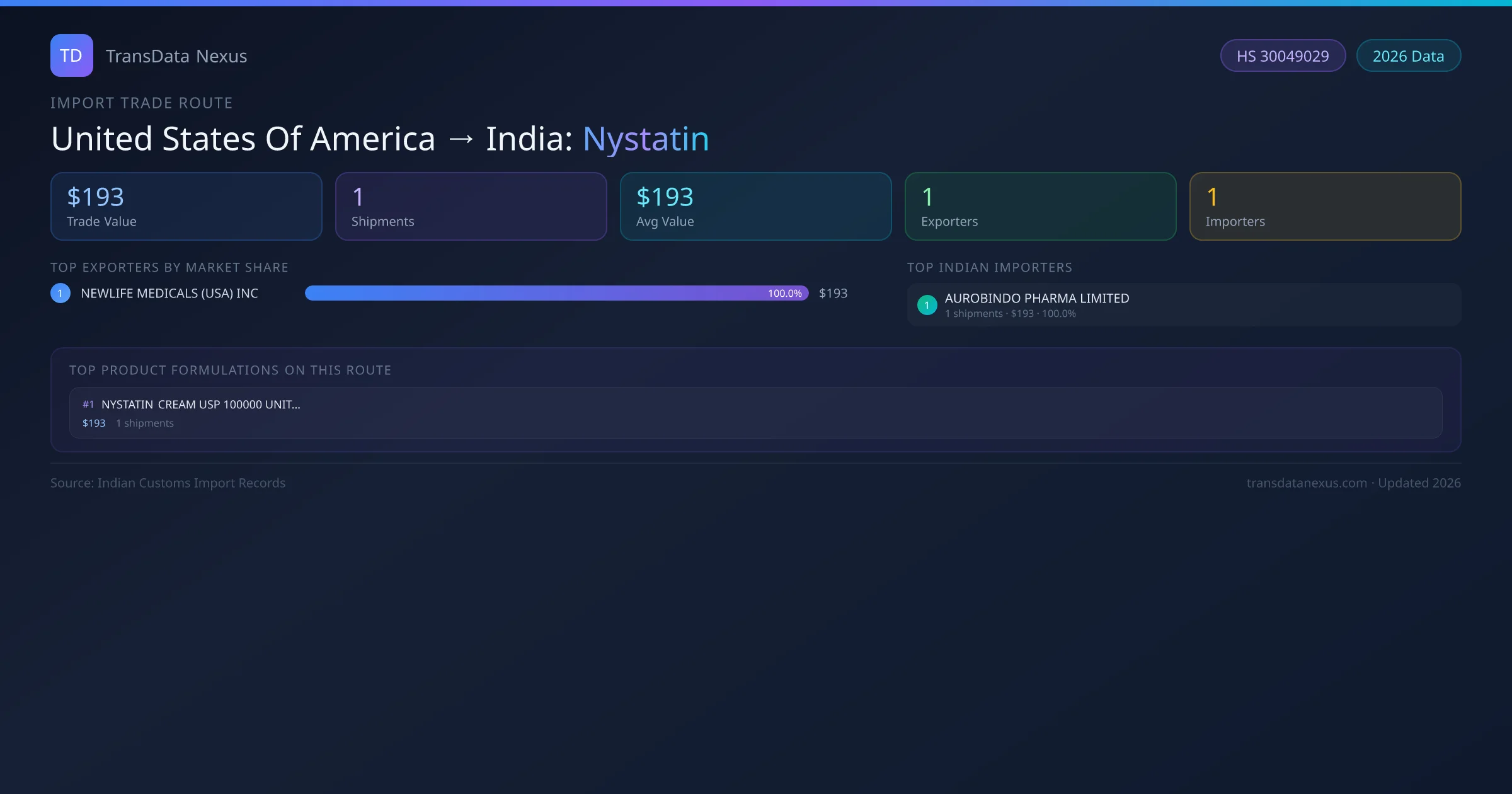 TD TransData Nexus

HS 30049029 2026 Data

IMPORT TRADE ROUTE

United States Of America → India: Nystatin

$193
Trade Value

1
Shipments

$193
Avg Value

1
Exporters

1
Importers

TOP EXPORTERS BY MARKET SHARE

1 NEWLIFE MEDICALS (USA) INC 100.0% $193

TOP INDIAN IMPORTERS

1 AUROBINDO PHARMA LIMITED
1 shipments · $193 · 100.0%

TOP PRODUCT FORMULATIONS ON THIS ROUTE

#1 NYSTATIN CREAM USP 100000 UNIT...
$193 1 shipments

Source: Indian Customs Import Records

transdatanexus.com · Updated 2026