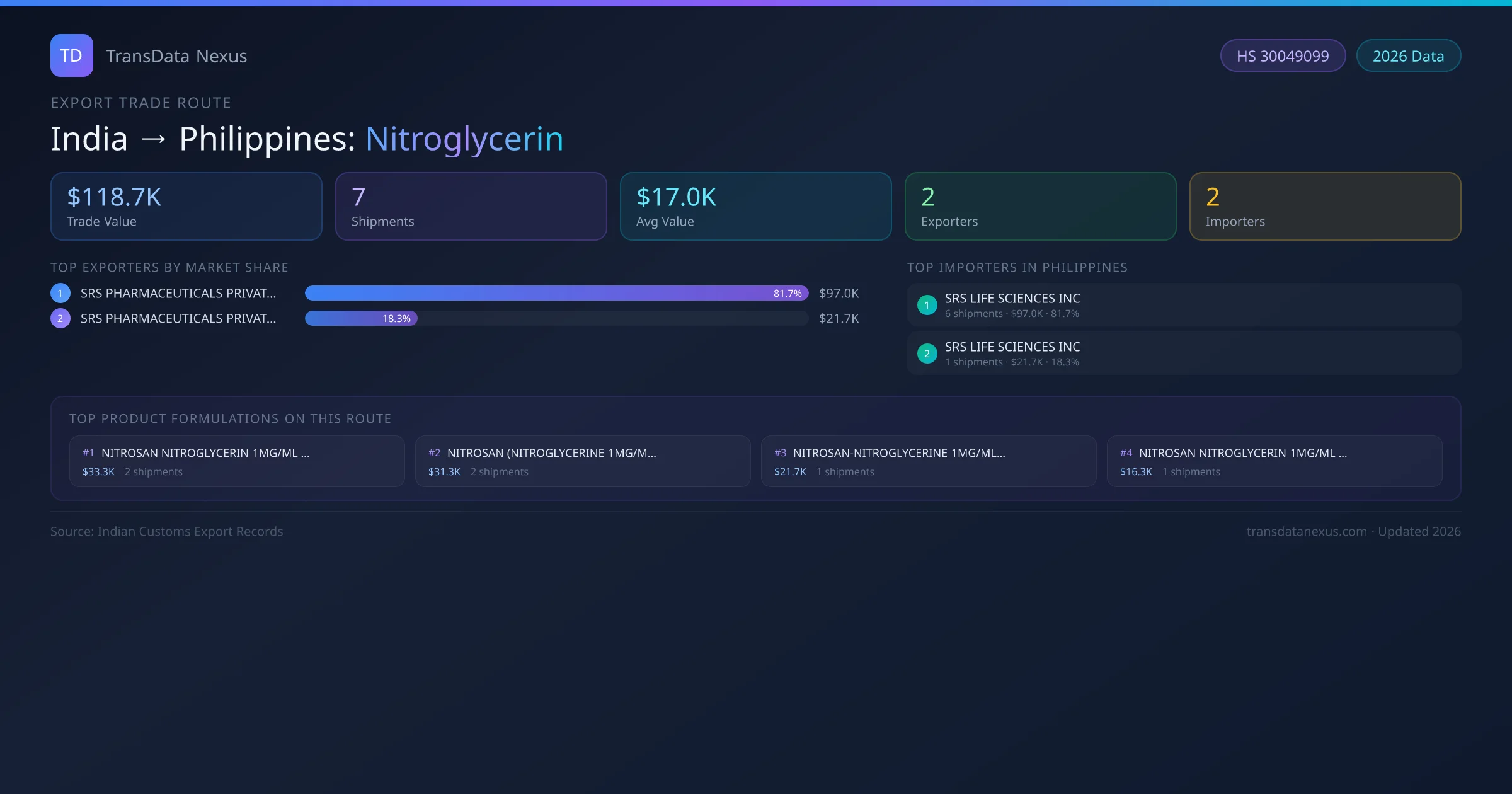 TD TransData Nexus

HS 30049099 2026 Data

EXPORT TRADE ROUTE

India → Philippines: Nitroglycerin

$118.7K
Trade Value

7
Shipments

$17.0K
Avg Value

2
Exporters

2
Importers

TOP EXPORTERS BY MARKET SHARE

1 SRS PHARMACEUTICALS PRIVAT... 81.7% $97.0K

2 SRS PHARMACEUTICALS PRIVAT... 18.3% $21.7K

TOP IMPORTERS IN PHILIPPINES

1 SRS LIFE SCIENCES INC
6 shipments · $97.0K · 81.7%

2 SRS LIFE SCIENCES INC
1 shipments · $21.7K · 18.3%

TOP PRODUCT FORMULATIONS ON THIS ROUTE

#1 NITROSAN NITROGLYCERIN 1MG/ML ...
$33.3K 2 shipments

#2 NITROSAN (NITROGLYCERINE 1MG/M...
$31.3K 2 shipments

#3 NITROSAN-NITROGLYCERINE 1MG/ML...
$21.7K 1 shipments

#4 NITROSAN NITROGLYCERIN 1MG/ML ...
$16.3K 1 shipments

Source: Indian Customs Export Records

transdatanexus.com · Updated 2026