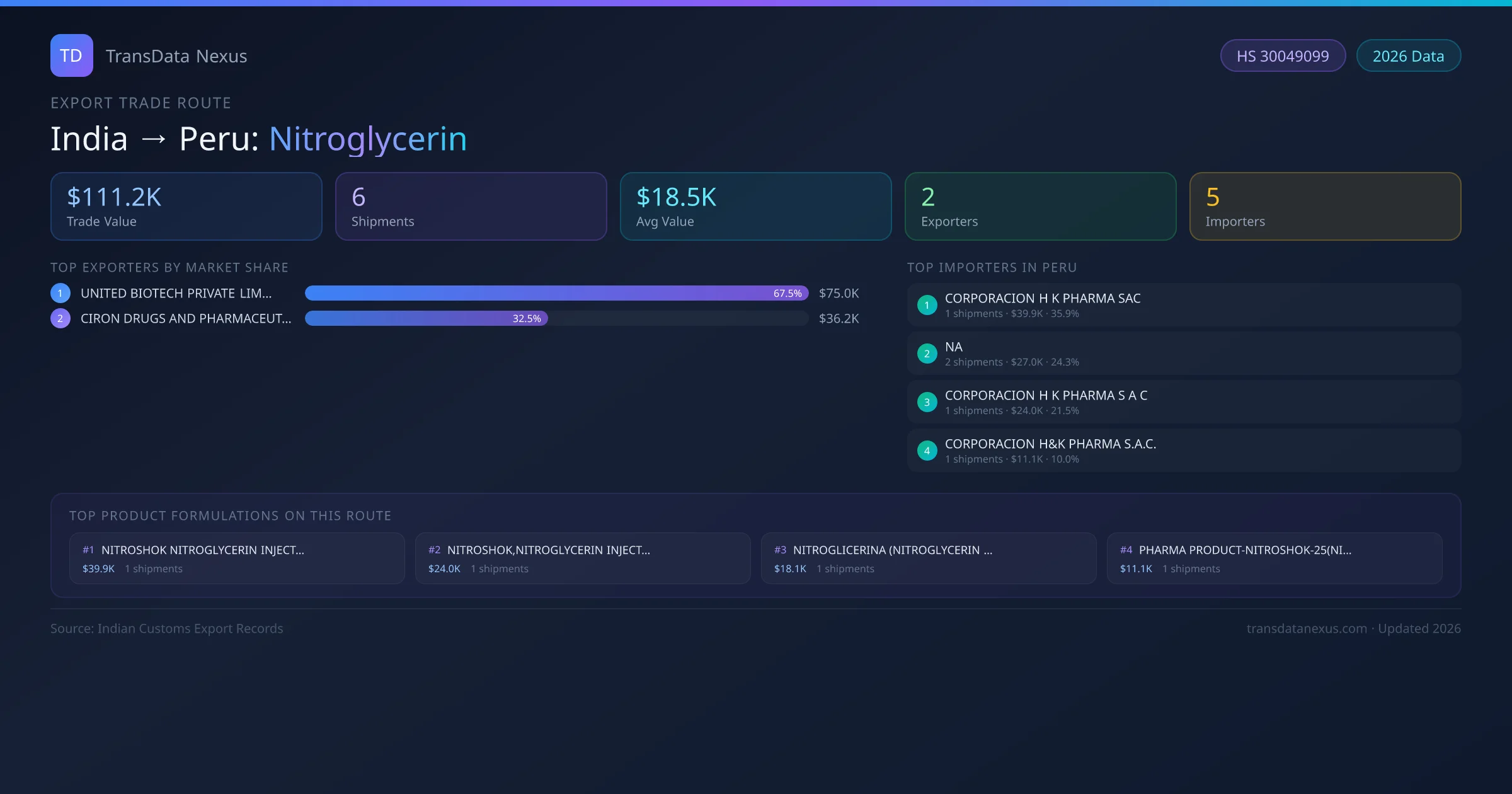 TD TransData Nexus

HS 30049099 2026 Data

EXPORT TRADE ROUTE

India → Peru: Nitroglycerin

$111.2K
Trade Value

6
Shipments

$18.5K
Avg Value

2
Exporters

5
Importers

TOP EXPORTERS BY MARKET SHARE

1 UNITED BIOTECH PRIVATE LIM... 67.5% $75.0K

2 CIRON DRUGS AND PHARMACEUT... 32.5% $36.2K

TOP IMPORTERS IN PERU

1 CORPORACION H K PHARMA SAC
1 shipments · $39.9K · 35.9%

2 NA
2 shipments · $27.0K · 24.3%

3 CORPORACION H K PHARMA S A C
1 shipments · $24.0K · 21.5%

4 CORPORACION H&K PHARMA S.A.C.
1 shipments · $11.1K · 10.0%

TOP PRODUCT FORMULATIONS ON THIS ROUTE

#1 NITROSHOK NITROGLYCERIN INJECT...
$39.9K 1 shipments

#2 NITROSHOK,NITROGLYCERIN INJECT...
$24.0K 1 shipments

#3 NITROGLICERINA (NITROGLYCERIN ...
$18.1K 1 shipments

#4 PHARMA PRODUCT-NITROSHOK-25(NI...
$11.1K 1 shipments

Source: Indian Customs Export Records

transdatanexus.com · Updated 2026