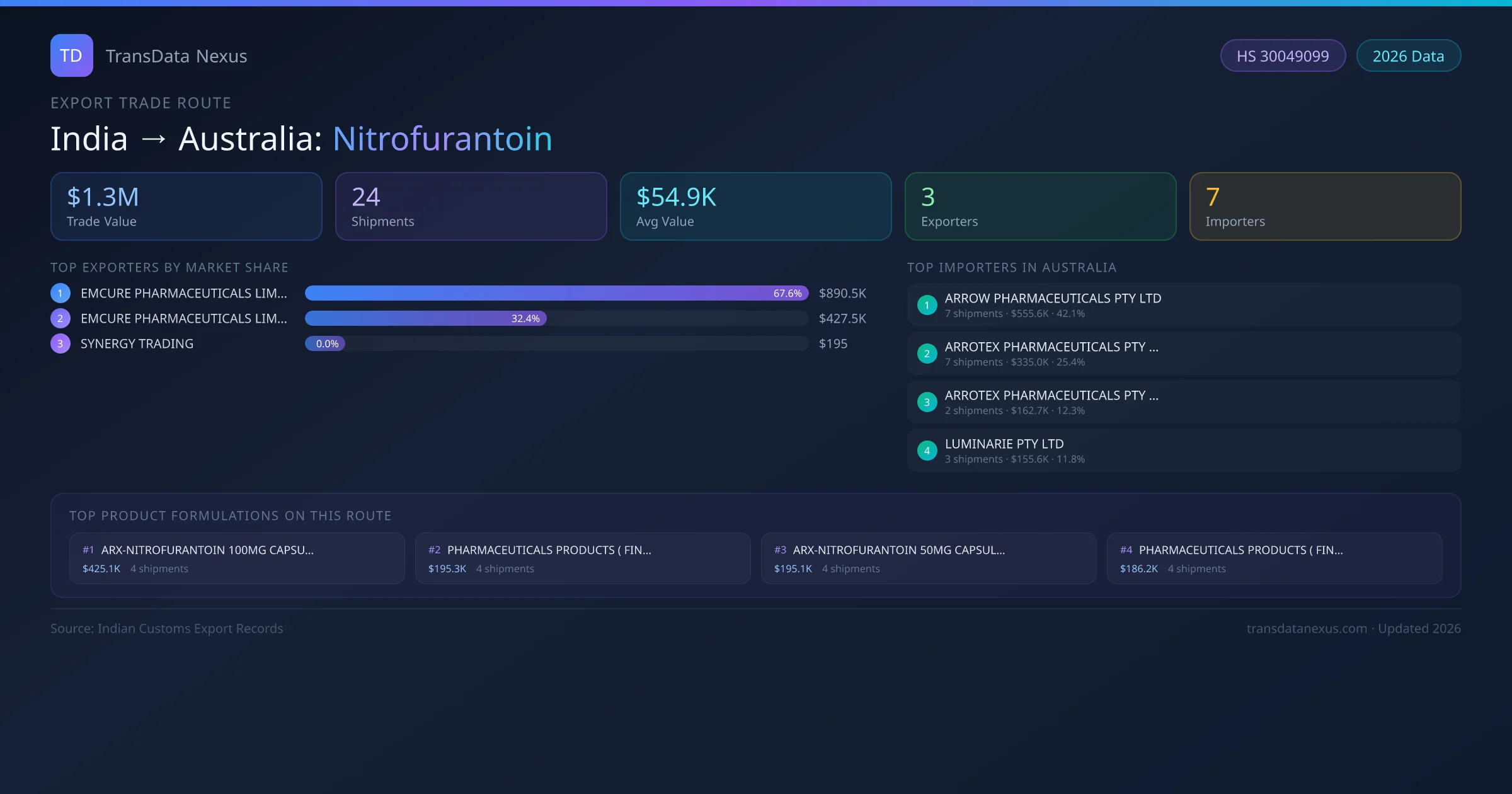 TD TransData Nexus

HS 30049099 2026 Data

EXPORT TRADE ROUTE

India → Australia: Nitrofurantoin

$1.3M
Trade Value

24
Shipments

$54.9K
Avg Value

3
Exporters

7
Importers

TOP EXPORTERS BY MARKET SHARE

1 EMCURE PHARMACEUTICALS LIM... 67.6% $890.5K
2 EMCURE PHARMACEUTICALS LIM... 32.4% $427.5K
3 SYNERGY TRADING 0.0% $195

TOP IMPORTERS IN AUSTRALIA

1 ARROW PHARMACEUTICALS PTY LTD
7 shipments · $555.6K · 42.1%

2 ARROTEX PHARMACEUTICALS PTY ...
7 shipments · $335.0K · 25.4%

3 ARROTEX PHARMACEUTICALS PTY ...
2 shipments · $162.7K · 12.3%

4 LUMINARIE PTY LTD
3 shipments · $155.6K · 11.8%

TOP PRODUCT FORMULATIONS ON THIS ROUTE

#1 ARX-NITROFURANTOIN 100MG CAPSU...
$425.1K 4 shipments

#2 PHARMACEUTICALS PRODUCTS ( FIN...
$195.3K 4 shipments

#3 ARX-NITROFURANTOIN 50MG CAPSUL...
$195.1K 4 shipments

#4 PHARMACEUTICALS PRODUCTS ( FIN...
$186.2K 4 shipments

Source: Indian Customs Export Records

transdatanexus.com · Updated 2026