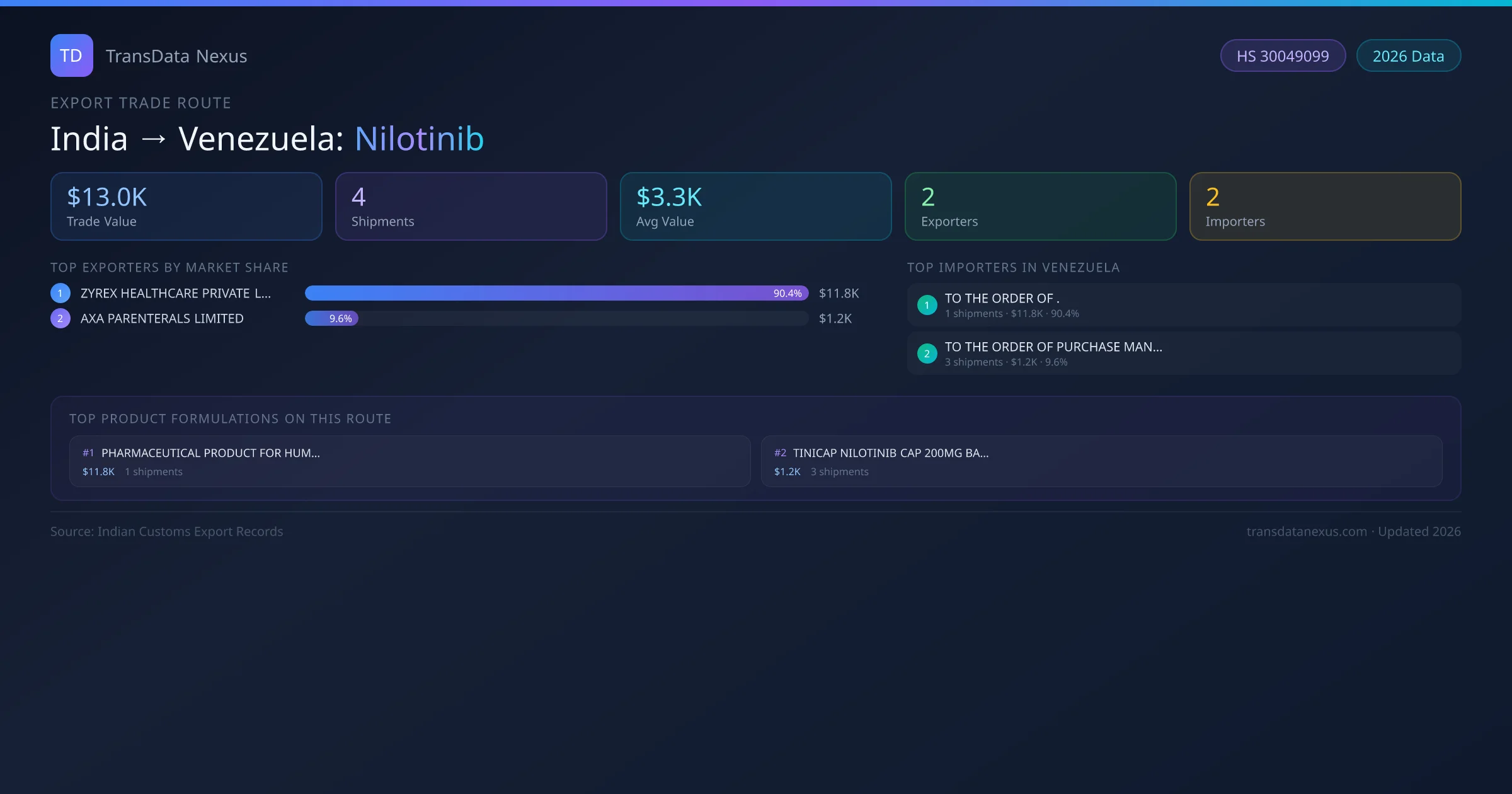 TD TransData Nexus

HS 30049099 2026 Data

EXPORT TRADE ROUTE

India → Venezuela: Nilotinib

$13.0K
Trade Value

4
Shipments

$3.3K
Avg Value

2
Exporters

2
Importers

TOP EXPORTERS BY MARKET SHARE

1 ZYREX HEALTHCARE PRIVATE L... 90.4% $11.8K
2 AXA PARENTERALS LIMITED 9.6% $1.2K

TOP IMPORTERS IN VENEZUELA

1 TO THE ORDER OF .
1 shipments · $11.8K · 90.4%

2 TO THE ORDER OF PURCHASE MAN...
3 shipments · $1.2K · 9.6%

TOP PRODUCT FORMULATIONS ON THIS ROUTE

#1 PHARMACEUTICAL PRODUCT FOR HUM...
$11.8K 1 shipments

#2 TINICAP NILOTINIB CAP 200MG BA...
$1.2K 3 shipments

Source: Indian Customs Export Records

transdatanexus.com · Updated 2026