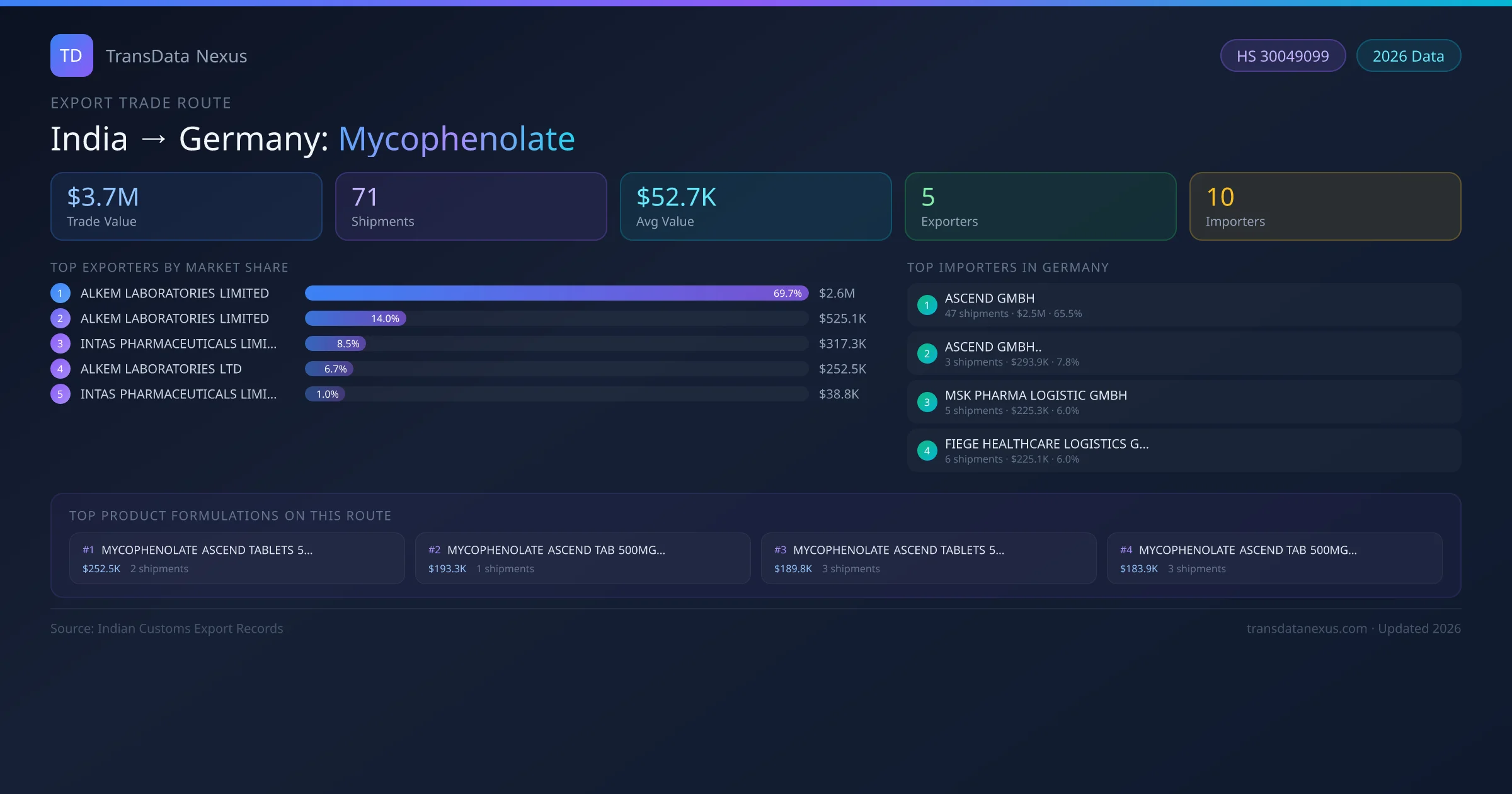 TD TransData Nexus

HS 30049099 2026 Data

EXPORT TRADE ROUTE

India → Germany: Mycophenolate

$3.7M
Trade Value

71
Shipments

$52.7K
Avg Value

5
Exporters

10
Importers

TOP EXPORTERS BY MARKET SHARE

1 ALKEM LABORATORIES LIMITED 69.7% $2.6M
2 ALKEM LABORATORIES LIMITED 14.0% $525.1K
3 INTAS PHARMACEUTICALS LIMI... 8.5% $317.3K
4 ALKEM LABORATORIES LTD 6.7% $252.5K
5 INTAS PHARMACEUTICALS LIMI... 1.0% $38.8K

TOP IMPORTERS IN GERMANY

1 ASCEND GMBH
47 shipments · $2.5M · 65.5%

2 ASCEND GMBH..
3 shipments · $293.9K · 7.8%

3 MSK PHARMA LOGISTIC GMBH
5 shipments · $225.3K · 6.0%

4 FIEGE HEALTHCARE LOGISTICS G...
6 shipments · $225.1K · 6.0%

TOP PRODUCT FORMULATIONS ON THIS ROUTE

#1 MYCOPHENOLATE ASCEND TABLETS 5...
$252.5K 2 shipments

#2 MYCOPHENOLATE ASCEND TAB 500MG...
$193.3K 1 shipments

#3 MYCOPHENOLATE ASCEND TABLETS 5...
$189.8K 3 shipments

#4 MYCOPHENOLATE ASCEND TAB 500MG...
$183.9K 3 shipments

Source: Indian Customs Export Records

transdatanexus.com · Updated 2026