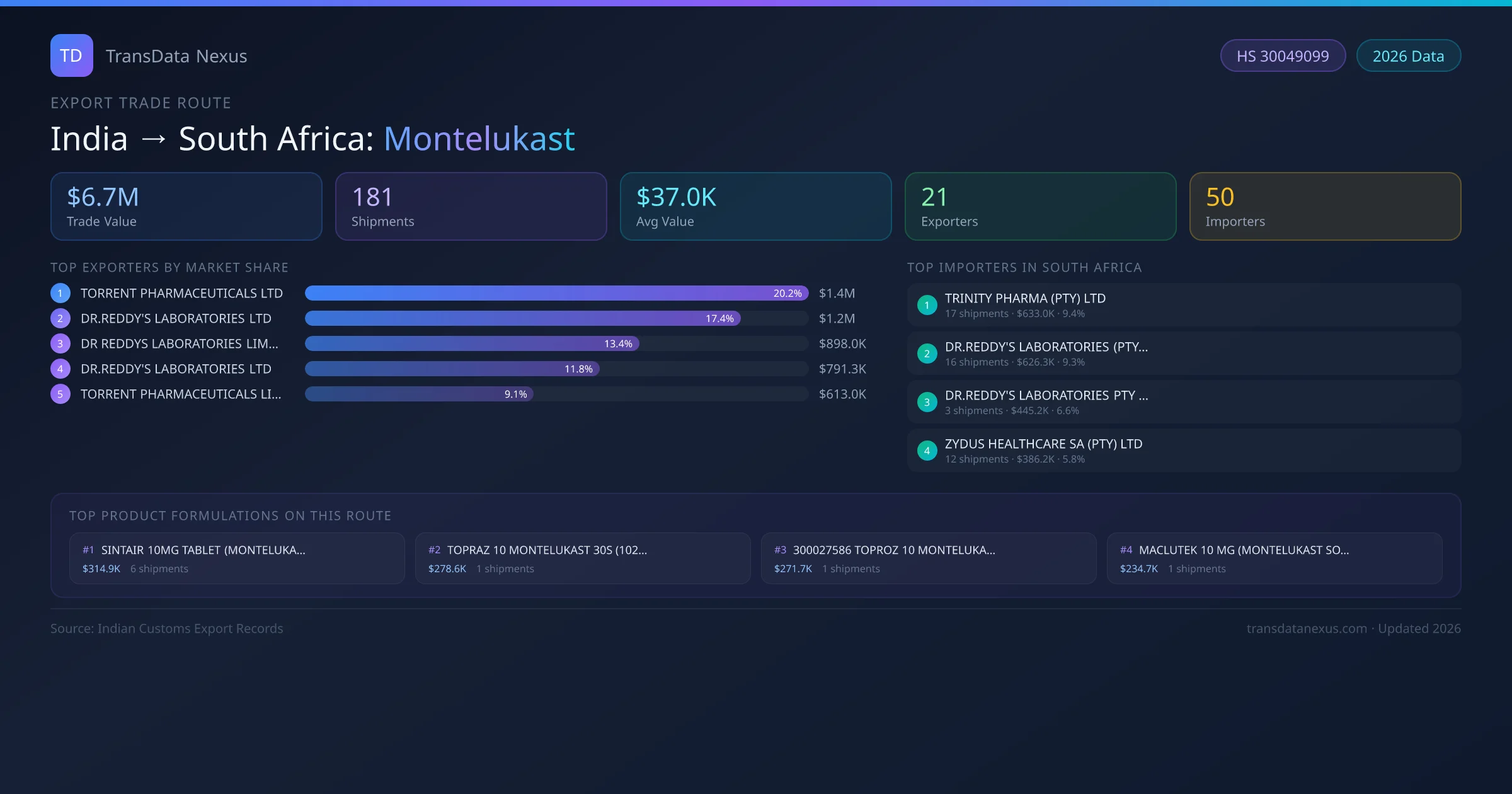 TD TransData Nexus

HS 30049099 2026 Data

EXPORT TRADE ROUTE

India → South Africa: Montelukast

$6.7M
Trade Value

181
Shipments

$37.0K
Avg Value

21
Exporters

50
Importers

TOP EXPORTERS BY MARKET SHARE

1 TORRENT PHARMACEUTICALS LTD 20.2% $1.4M
2 DR.REDDY'S LABORATORIES LTD 17.4% $1.2M
3 DR REDDYS LABORATORIES LIM... 13.4% $898.0K
4 DR.REDDY'S LABORATORIES LTD 11.8% $791.3K
5 TORRENT PHARMACEUTICALS LI... 9.1% $613.0K

TOP IMPORTERS IN SOUTH AFRICA

1 TRINITY PHARMA (PTY) LTD
17 shipments · $633.0K · 9.4%

2 DR.REDDY'S LABORATORIES (PTY...
16 shipments · $626.3K · 9.3%

3 DR.REDDY'S LABORATORIES PTY ...
3 shipments · $445.2K · 6.6%

4 ZYDUS HEALTHCARE SA (PTY) LTD
12 shipments · $386.2K · 5.8%

TOP PRODUCT FORMULATIONS ON THIS ROUTE

#1 SINTAIR 10MG TABLET (MONTELUKA...
$314.9K 6 shipments

#2 TOPRAZ 10 MONTELUKAST 30S (102...
$278.6K 1 shipments

#3 300027586 TOPROZ 10 MONTELUKA...
$271.7K 1 shipments

#4 MACLUTEK 10 MG (MONTELUKAST SO...
$234.7K 1 shipments

Source: Indian Customs Export Records

transdatanexus.com · Updated 2026