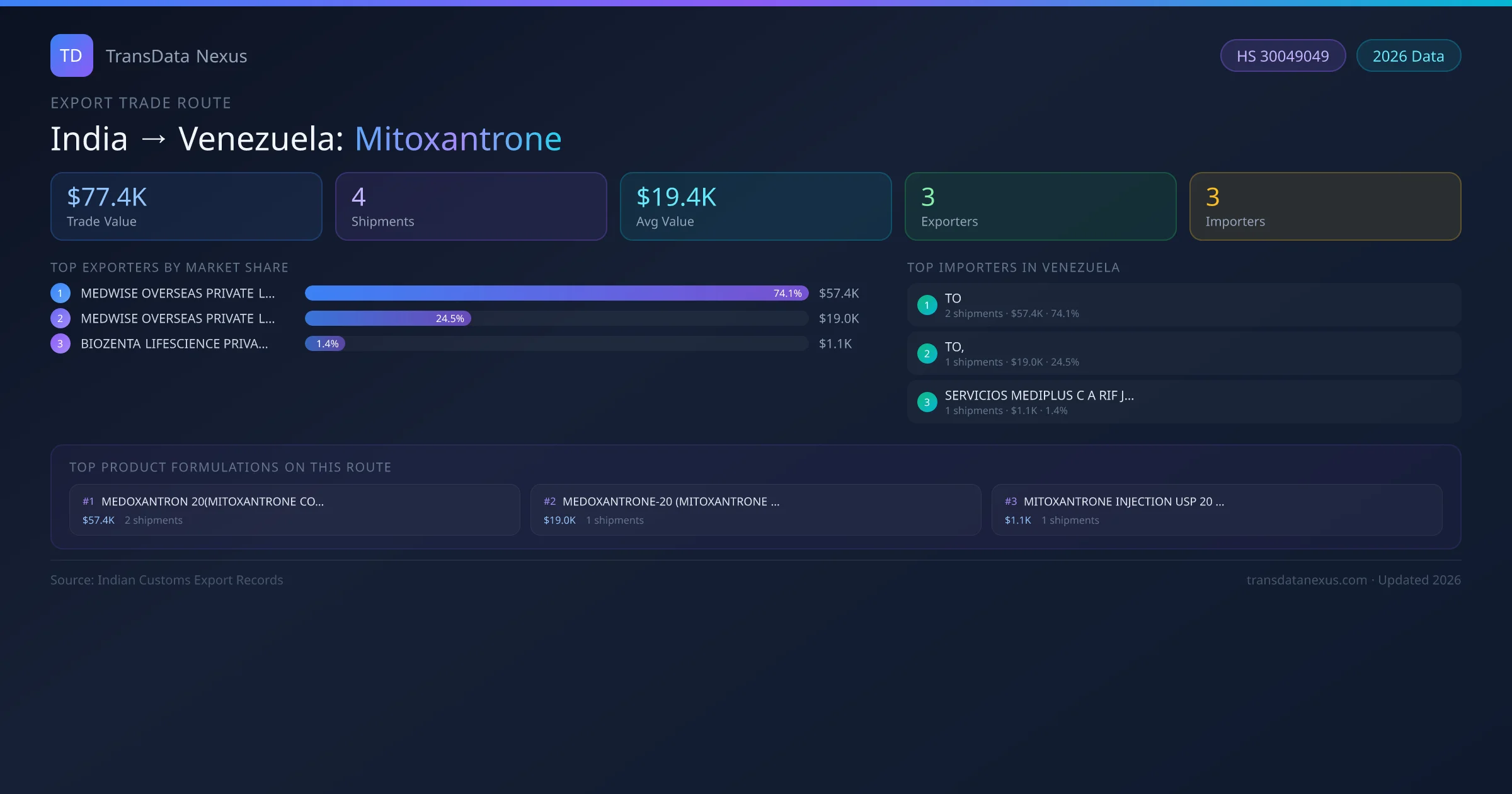 TD TransData Nexus

HS 30049049 2026 Data

EXPORT TRADE ROUTE

India → Venezuela: Mitoxantrone

$77.4K Trade Value

4 Shipments

$19.4K Avg Value

3 Exporters

3 Importers

TOP EXPORTERS BY MARKET SHARE

1 MEDWISE OVERSEAS PRIVATE L... 74.1% $57.4K

2 MEDWISE OVERSEAS PRIVATE L... 24.5% $19.0K

3 BIOZENTA LIFESCIENCE PRIVA... 1.4% $1.1K

TOP IMPORTERS IN VENEZUELA

1 TO
2 shipments · $57.4K · 74.1%

2 TO,
1 shipments · $19.0K · 24.5%

3 SERVICIOS MEDIPLUS C A RIF J...
1 shipments · $1.1K · 1.4%

TOP PRODUCT FORMULATIONS ON THIS ROUTE

#1 MEDOXANTRON 20(MITOXANTRONE CO...
$57.4K 2 shipments

#2 MEDOXANTRONE-20 (MITOXANTRONE ...
$19.0K 1 shipments

#3 MITOXANTRONE INJECTION USP 20 ...
$1.1K 1 shipments

Source: Indian Customs Export Records

transdatanexus.com · Updated 2026