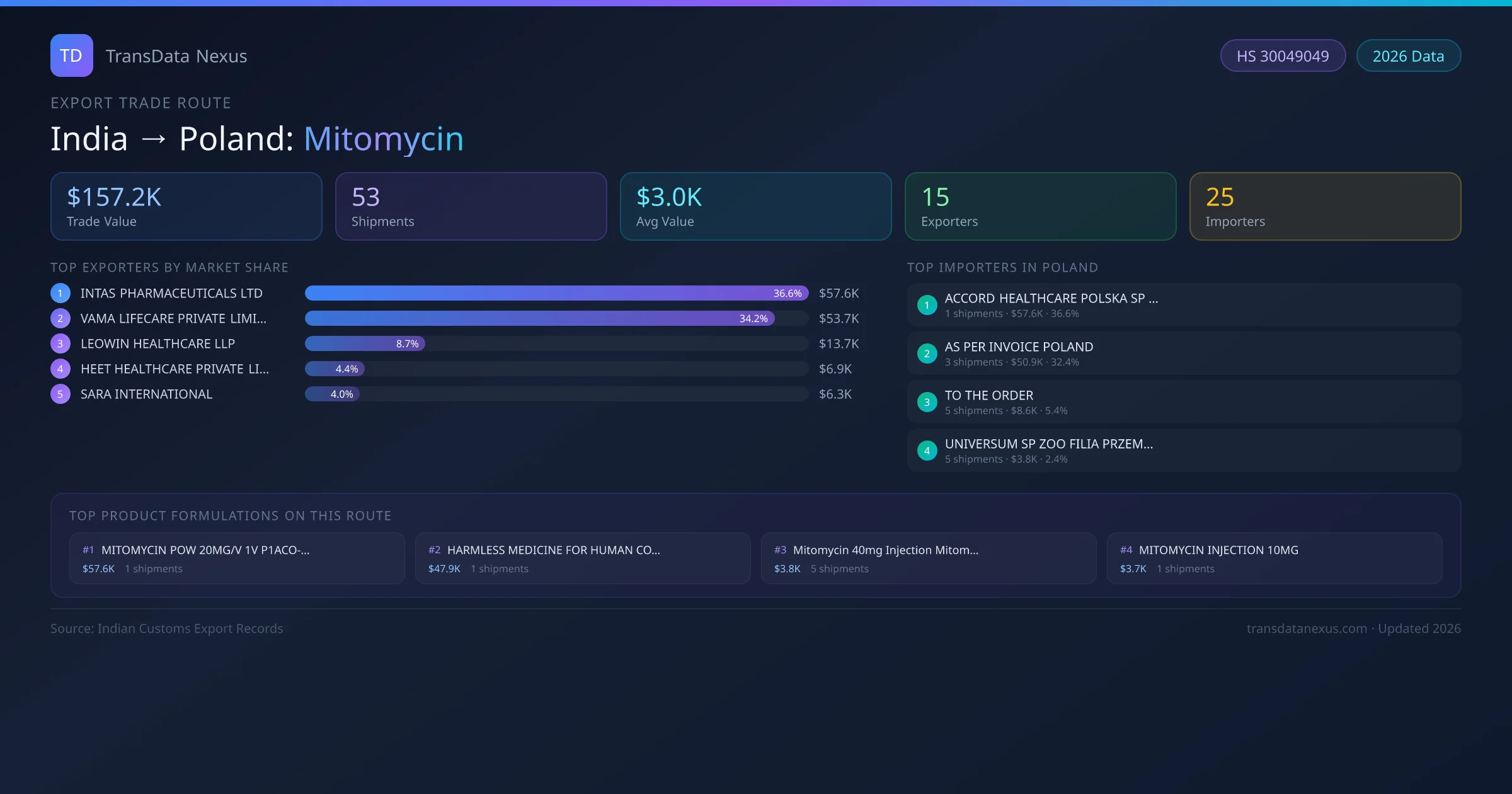 TD TransData Nexus

HS 30049049 2026 Data

EXPORT TRADE ROUTE

India → Poland: Mitomycin

$157.2K
Trade Value

53
Shipments

$3.0K
Avg Value

15
Exporters

25
Importers

TOP EXPORTERS BY MARKET SHARE

1 INTAS PHARMACEUTICALS LTD 36.6% $57.6K
2 VAMA LIFECARE PRIVATE LIMI... 34.2% $53.7K
3 LEOWIN HEALTHCARE LLP 8.7% $13.7K
4 HEET HEALTHCARE PRIVATE LI... 4.4% $6.9K
5 SARA INTERNATIONAL 4.0% $6.3K

TOP IMPORTERS IN POLAND

1 ACCORD HEALTHCARE POLSKA SP ...
1 shipments · $57.6K · 36.6%

2 AS PER INVOICE POLAND
3 shipments · $50.9K · 32.4%

3 TO THE ORDER
5 shipments · $8.6K · 5.4%

4 UNIVERSUM SP ZOO FILIA PRZEM...
5 shipments · $3.8K · 2.4%

TOP PRODUCT FORMULATIONS ON THIS ROUTE

#1 MITOMYCIN POW 20MG/V 1V P1ACO-...
$57.6K 1 shipments

#2 HARMLESS MEDICINE FOR HUMAN CO...
$47.9K 1 shipments

#3 Mitomycin 40mg Injection Mitom...
$3.8K 5 shipments

#4 MITOMYCIN INJECTION 10MG
$3.7K 1 shipments

Source: Indian Customs Export Records

transdatanexus.com · Updated 2026