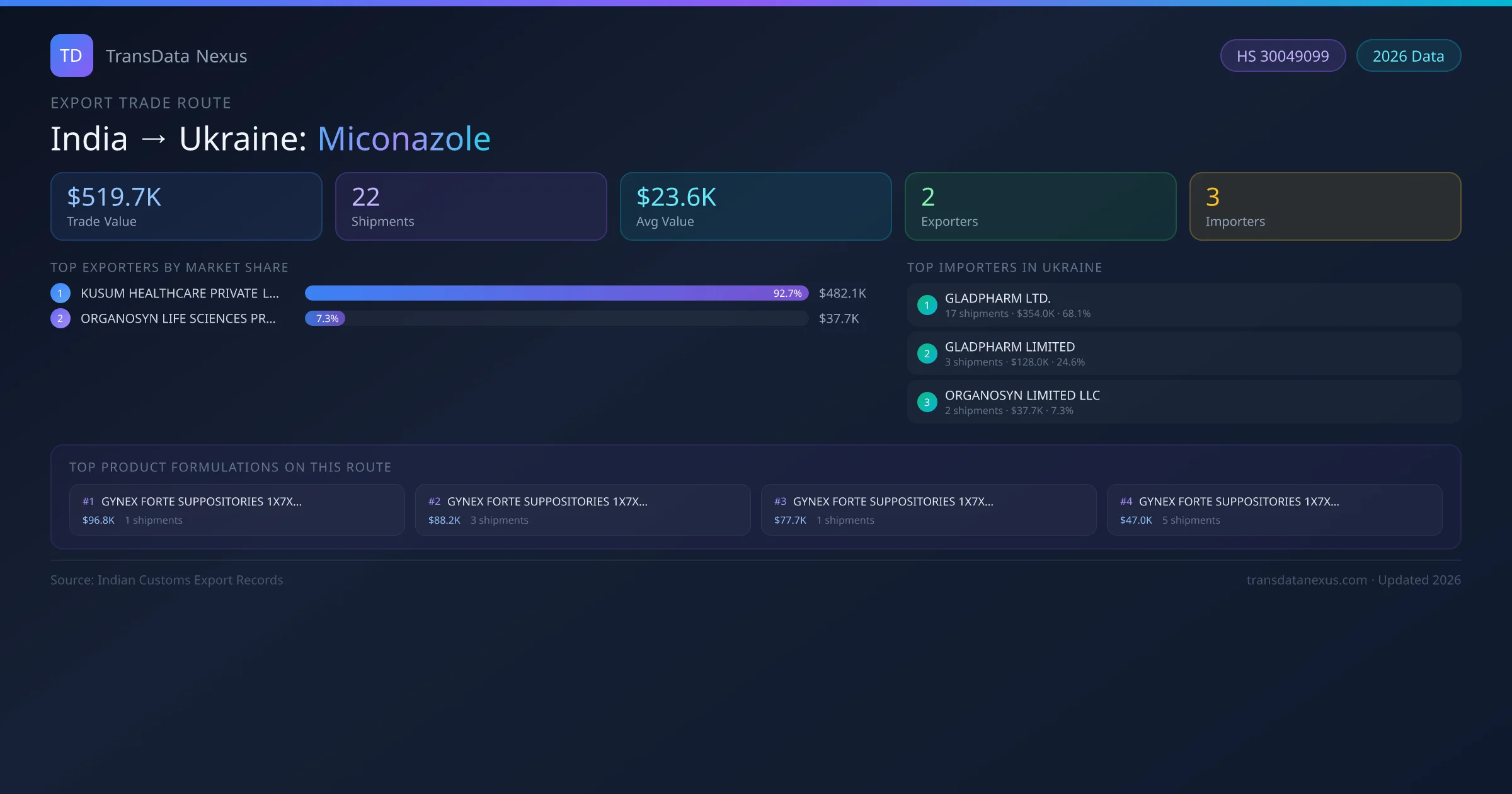 TD TransData Nexus

HS 30049099 2026 Data

EXPORT TRADE ROUTE

India → Ukraine: Miconazole

$519.7K
Trade Value

22
Shipments

$23.6K
Avg Value

2
Exporters

3
Importers

TOP EXPORTERS BY MARKET SHARE

1 KUSUM HEALTHCARE PRIVATE L... 92.7% $482.1K

2 ORGANOSYN LIFE SCIENCES PR... 7.3% $37.7K

TOP IMPORTERS IN UKRAINE

1 GLADPHARM LTD.
17 shipments · $354.0K · 68.1%

2 GLADPHARM LIMITED
3 shipments · $128.0K · 24.6%

3 ORGANOSYN LIMITED LLC
2 shipments · $37.7K · 7.3%

TOP PRODUCT FORMULATIONS ON THIS ROUTE

#1 GYNEX FORTE SUPPOSITORIES 1X7X...
$96.8K 1 shipments

#2 GYNEX FORTE SUPPOSITORIES 1X7X...
$88.2K 3 shipments

#3 GYNEX FORTE SUPPOSITORIES 1X7X...
$77.7K 1 shipments

#4 GYNEX FORTE SUPPOSITORIES 1X7X...
$47.0K 5 shipments

Source: Indian Customs Export Records

transdatanexus.com · Updated 2026