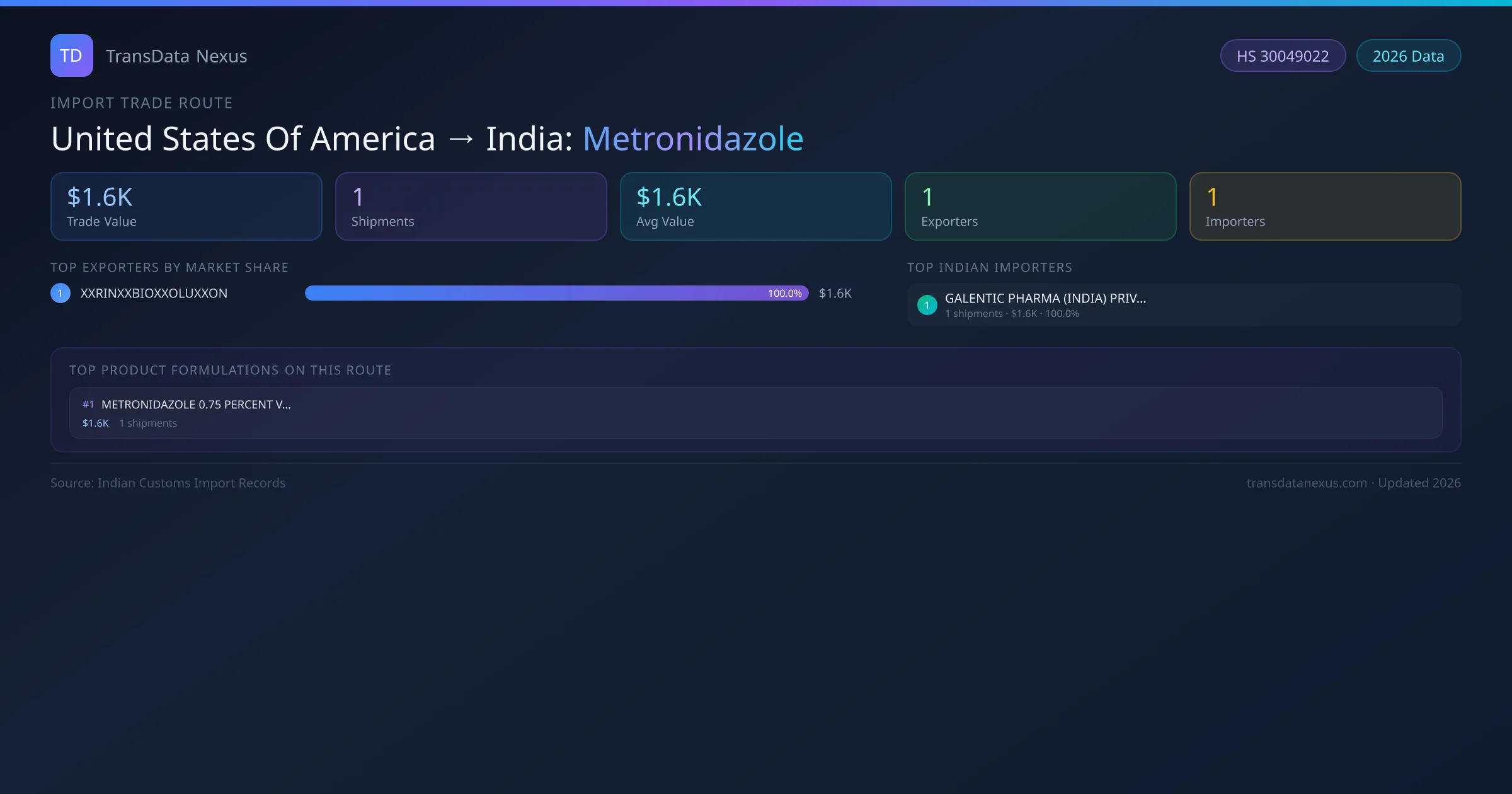 TD TransData Nexus

HS 30049022 2026 Data

IMPORT TRADE ROUTE

United States Of America → India: Metronidazole

$1.6K
Trade Value

1
Shipments

$1.6K
Avg Value

1
Exporters

1
Importers

TOP EXPORTERS BY MARKET SHARE

1 XXRINXXBIOXXOLUXXON 100.0% $1.6K

TOP INDIAN IMPORTERS

1 GALENTIC PHARMA (INDIA) PRIV...
1 shipments · $1.6K · 100.0%

TOP PRODUCT FORMULATIONS ON THIS ROUTE

#1 METRONIDAZOLE 0.75 PERCENT V...
$1.6K 1 shipments

Source: Indian Customs Import Records

transdatanexus.com · Updated 2026