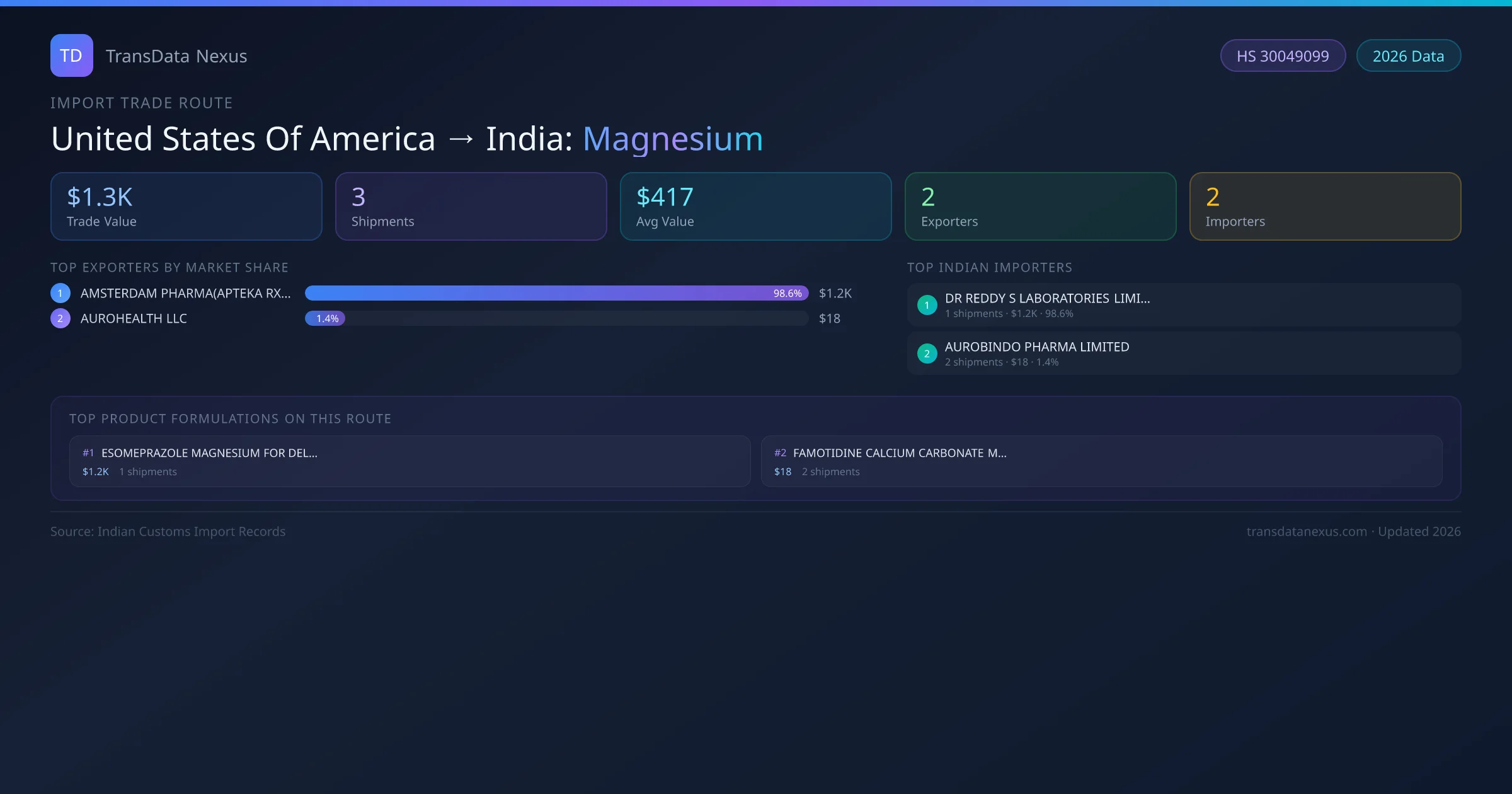 TD TransData Nexus

HS 30049099 2026 Data

IMPORT TRADE ROUTE

United States Of America → India: Magnesium

$1.3K
Trade Value

3
Shipments

$417
Avg Value

2
Exporters

2
Importers

TOP EXPORTERS BY MARKET SHARE

1 AMSTERDAM PHARMA(APTEKA RX... 98.6% $1.2K
2 AUROHEALTH LLC 1.4% $18

TOP INDIAN IMPORTERS

1 DR REDDY S LABORATORIES LIMI...
1 shipments · $1.2K · 98.6%

2 AUROBINDO PHARMA LIMITED
2 shipments · $18 · 1.4%

TOP PRODUCT FORMULATIONS ON THIS ROUTE

#1 ESOMEPRAZOLE MAGNESIUM FOR DEL...
$1.2K 1 shipments

#2 FAMOTIDINE CALCIUM CARBONATE M...
$18 2 shipments

Source: Indian Customs Import Records

transdatanexus.com · Updated 2026