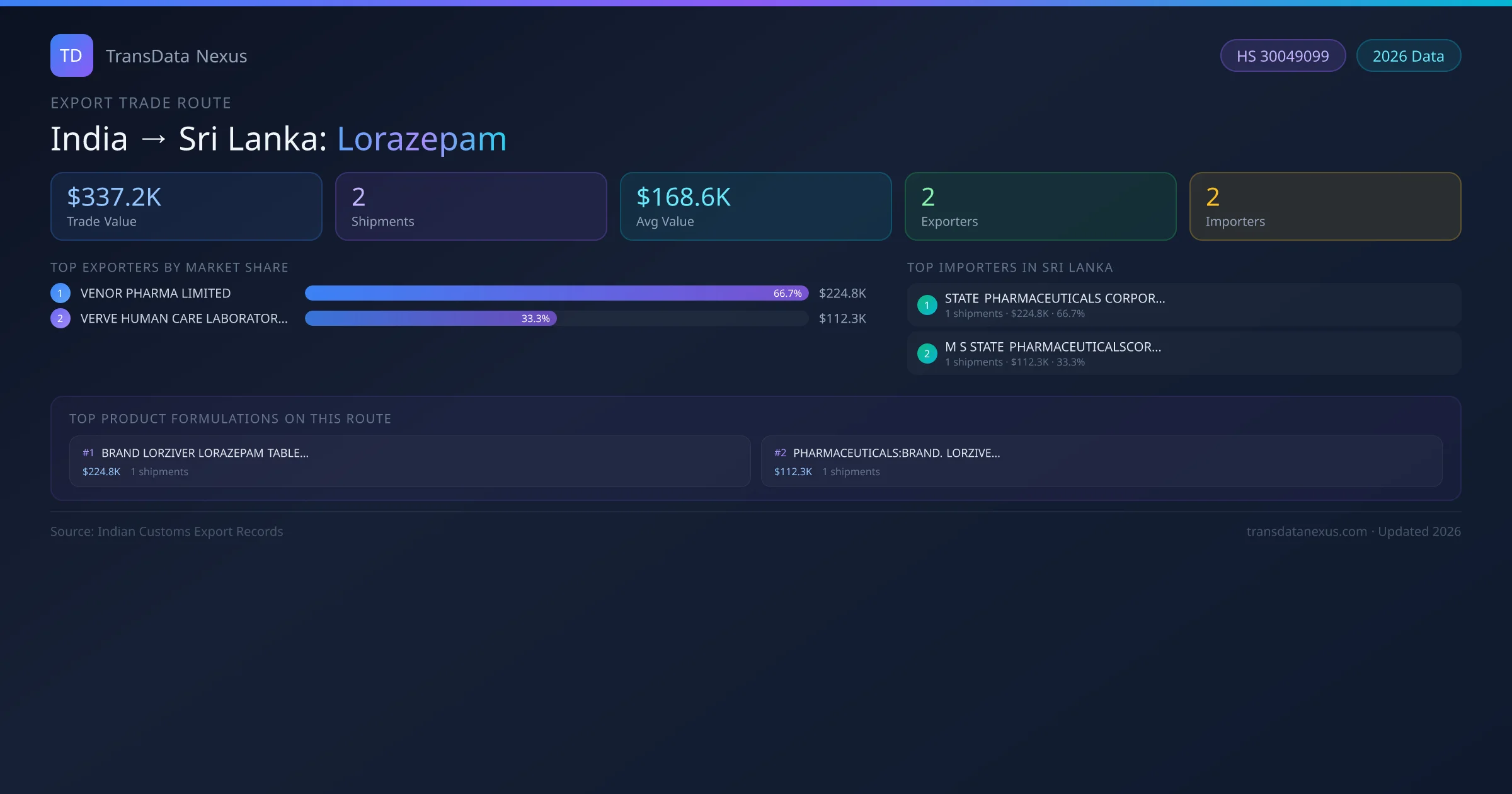 TD TransData Nexus

HS 30049099 2026 Data

EXPORT TRADE ROUTE

India → Sri Lanka: Lorazepam

$337.2K
Trade Value

2
Shipments

$168.6K
Avg Value

2
Exporters

2
Importers

TOP EXPORTERS BY MARKET SHARE

1 VENOR PHARMA LIMITED 66.7% $224.8K
2 VERVE HUMAN CARE LABORATOR... 33.3% $112.3K

TOP IMPORTERS IN SRI LANKA

1 STATE PHARMACEUTICALS CORPOR...
1 shipments · $224.8K · 66.7%

2 M S STATE PHARMACEUTICALSCOR...
1 shipments · $112.3K · 33.3%

TOP PRODUCT FORMULATIONS ON THIS ROUTE

#1 BRAND LORZIVER LORAZEPAM TABLE...
$224.8K 1 shipments

#2 PHARMACEUTICALS:BRAND. LORZIVE...
$112.3K 1 shipments

Source: Indian Customs Export Records

transdatanexus.com · Updated 2026