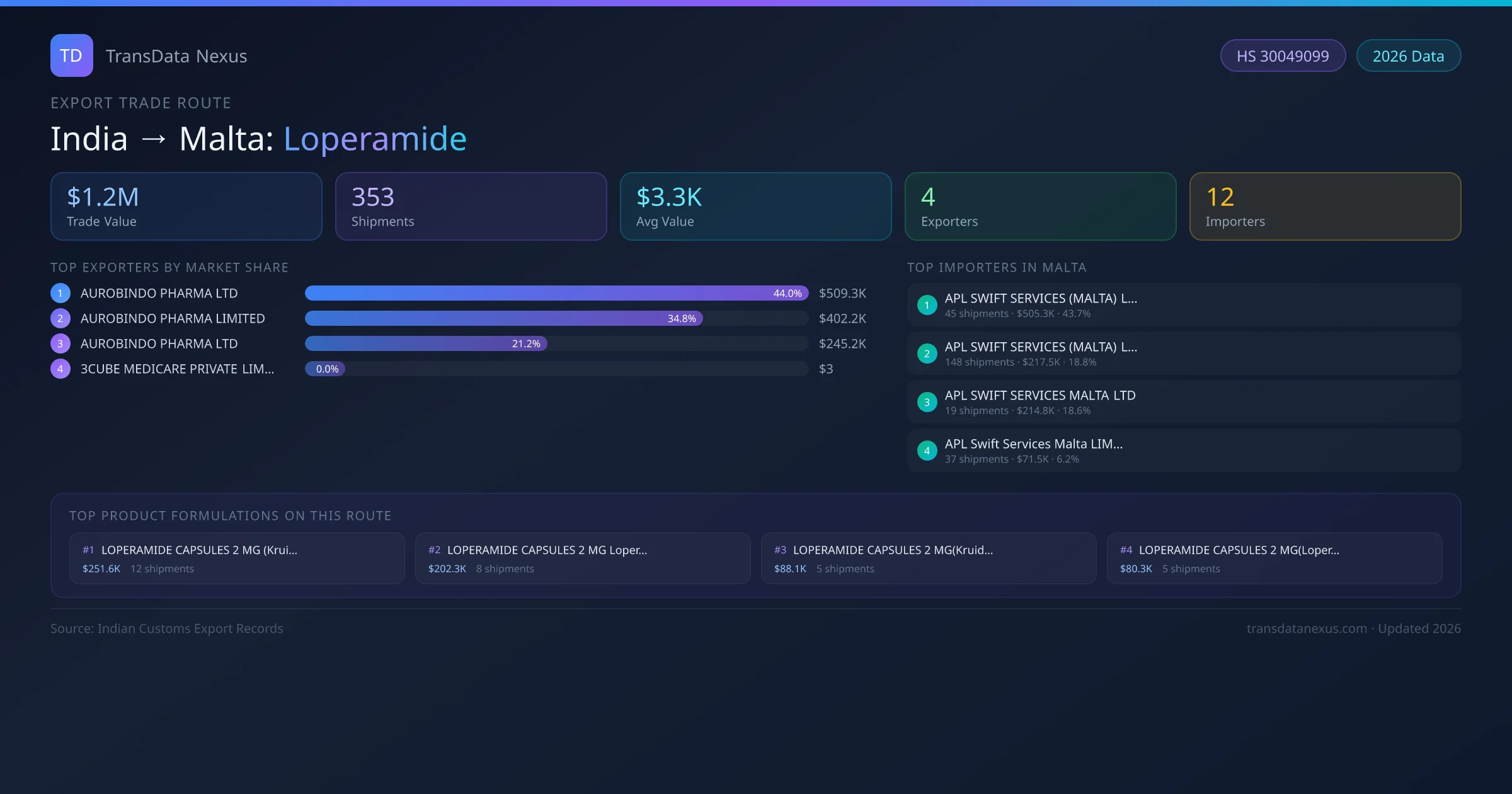 TD TransData Nexus

HS 30049099 2026 Data

EXPORT TRADE ROUTE

India → Malta: Loperamide

$1.2M
Trade Value

353
Shipments

$3.3K
Avg Value

4
Exporters

12
Importers

TOP EXPORTERS BY MARKET SHARE

1 AUROBINDO PHARMA LTD 44.0% $509.3K
2 AUROBINDO PHARMA LIMITED 34.8% $402.2K
3 AUROBINDO PHARMA LTD 21.2% $245.2K
4 3CUBE MEDICARE PRIVATE LIM... 0.0% $3

TOP IMPORTERS IN MALTA

1 APL SWIFT SERVICES (MALTA) L...
45 shipments · $505.3K · 43.7%

2 APL SWIFT SERVICES (MALTA) L...
148 shipments · $217.5K · 18.8%

3 APL SWIFT SERVICES MALTA LTD
19 shipments · $214.8K · 18.6%

4 APL Swift Services Malta LIM...
37 shipments · $71.5K · 6.2%

TOP PRODUCT FORMULATIONS ON THIS ROUTE

#1 LOPERAMIDE CAPSULES 2 MG (Krui...
$251.6K 12 shipments

#2 LOPERAMIDE CAPSULES 2 MG Loper...
$202.3K 8 shipments

#3 LOPERAMIDE CAPSULES 2 MG(Kruid...
$88.1K 5 shipments

#4 LOPERAMIDE CAPSULES 2 MG(Loper...
$80.3K 5 shipments

Source: Indian Customs Export Records

transdatanexus.com · Updated 2026