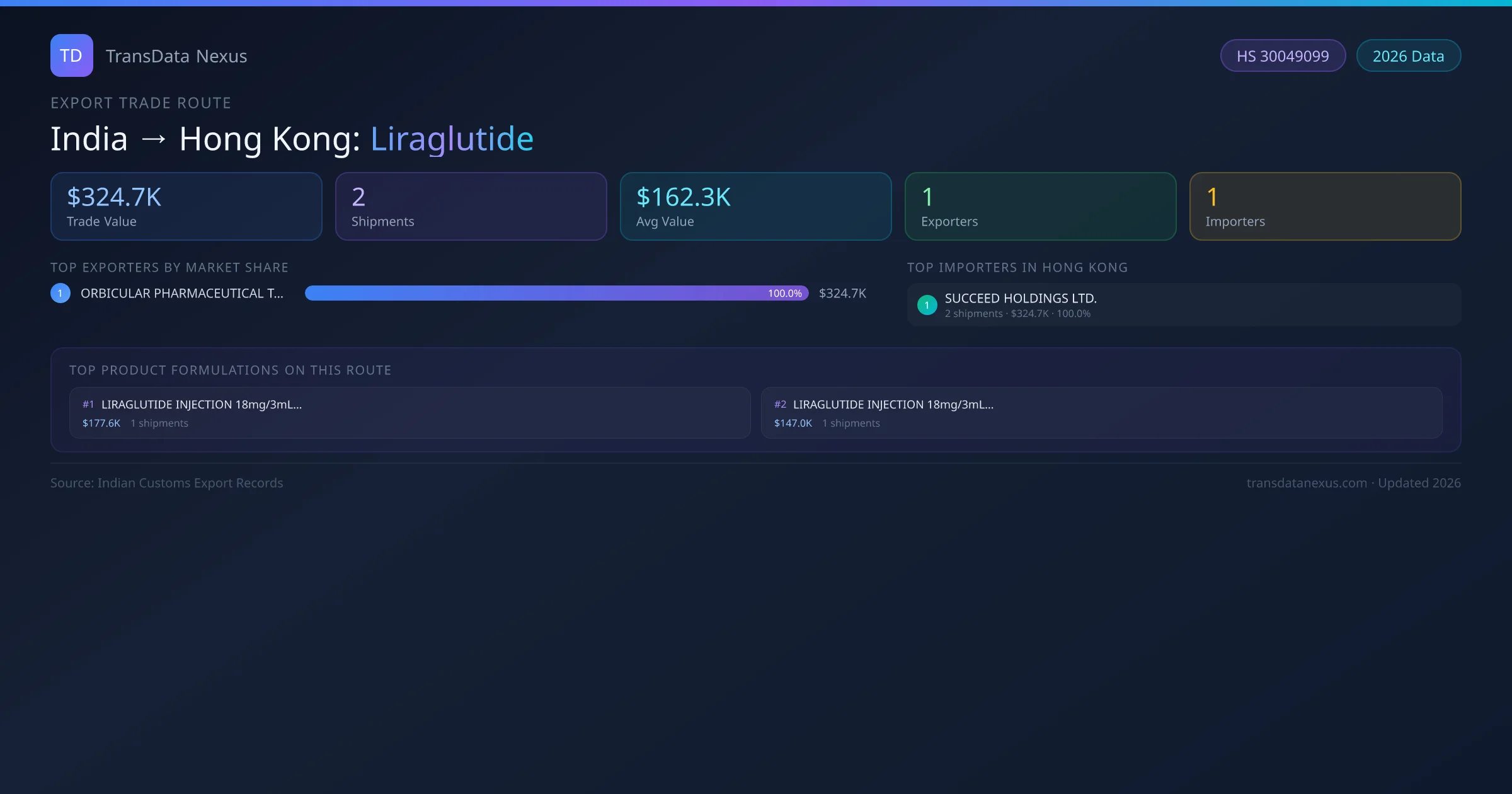 TD TransData Nexus

HS 30049099 2026 Data

EXPORT TRADE ROUTE

India → Hong Kong: Liraglutide

$324.7K
Trade Value

2
Shipments

$162.3K
Avg Value

1
Exporters

1
Importers

TOP EXPORTERS BY MARKET SHARE

1 ORBICULAR PHARMACEUTICAL T... 100.0% $324.7K

TOP IMPORTERS IN HONG KONG

1 SUCCEED HOLDINGS LTD.
2 shipments · $324.7K · 100.0%

TOP PRODUCT FORMULATIONS ON THIS ROUTE

#1 LIRAGLUTIDE INJECTION 18mg/3mL...
$177.6K 1 shipments

#2 LIRAGLUTIDE INJECTION 18mg/3mL...
$147.0K 1 shipments

Source: Indian Customs Export Records

transdatanexus.com · Updated 2026