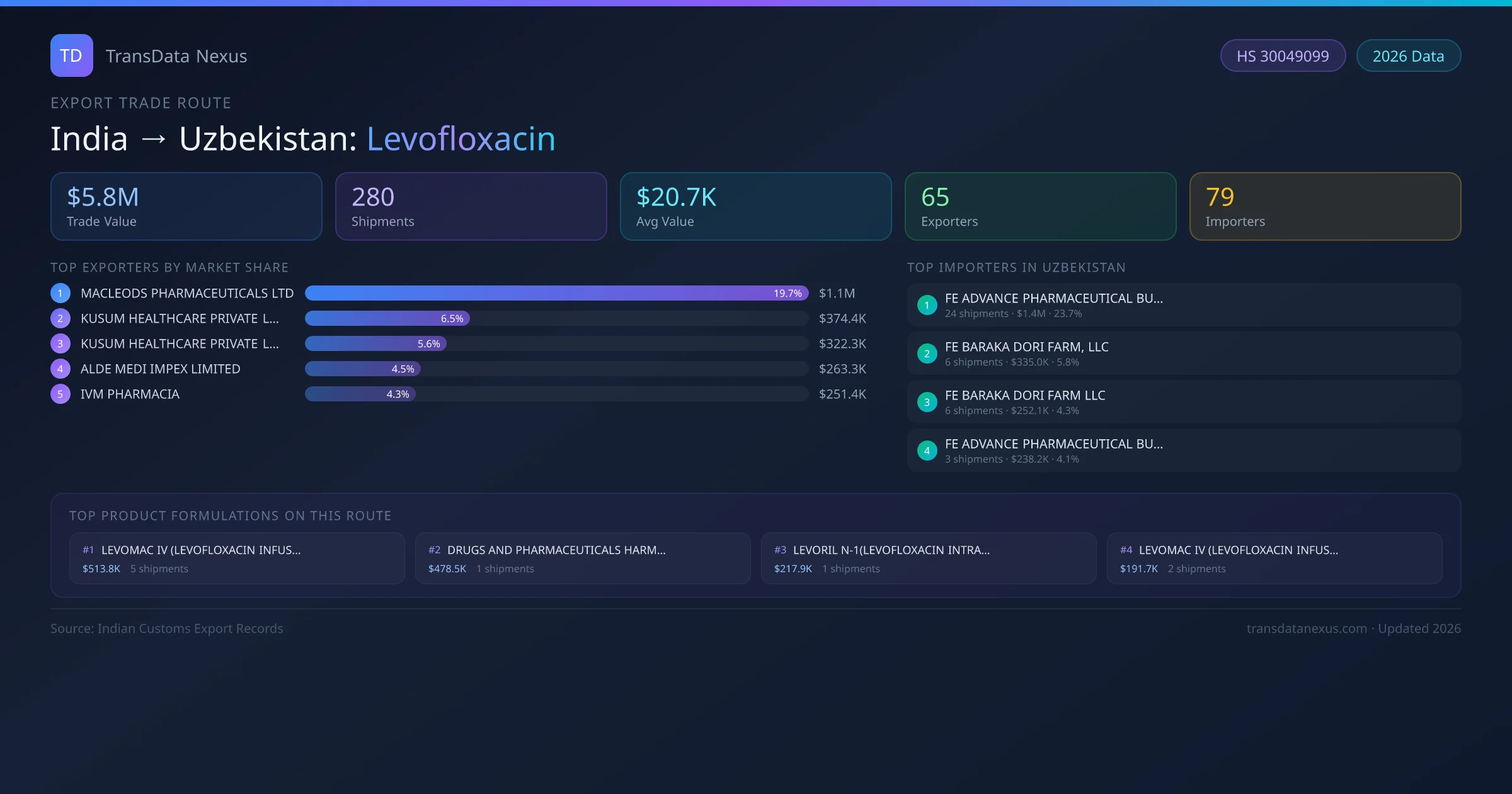 TD TransData Nexus

HS 30049099 2026 Data

EXPORT TRADE ROUTE

India → Uzbekistan: Levofloxacin

$5.8M
Trade Value

280
Shipments

$20.7K
Avg Value

65
Exporters

79
Importers

TOP EXPORTERS BY MARKET SHARE

1 MACLEODS PHARMACEUTICALS LTD 19.7% $1.1M
2 KUSUM HEALTHCARE PRIVATE L... 6.5% $374.4K
3 KUSUM HEALTHCARE PRIVATE L... 5.6% $322.3K
4 ALDE MEDI IMPEX LIMITED 4.5% $263.3K
5 IVM PHARMACIA 4.3% $251.4K

TOP IMPORTERS IN UZBEKISTAN

1 FE ADVANCE PHARMACEUTICAL BU...
24 shipments · $1.4M · 23.7%

2 FE BARAKA DORI FARM, LLC
6 shipments · $335.0K · 5.8%

3 FE BARAKA DORI FARM LLC
6 shipments · $252.1K · 4.3%

4 FE ADVANCE PHARMACEUTICAL BU...
3 shipments · $238.2K · 4.1%

TOP PRODUCT FORMULATIONS ON THIS ROUTE

#1 LEVOMAC IV (LEVOFLOXACIN INFUS...
$513.8K 5 shipments

#2 DRUGS AND PHARMACEUTICALS HARM...
$478.5K 1 shipments

#3 LEVORIL N-1(LEVOFLOXACIN INTRA...
$217.9K 1 shipments

#4 LEVOMAC IV (LEVOFLOXACIN INFUS...
$191.7K 2 shipments

Source: Indian Customs Export Records

transdatanexus.com · Updated 2026