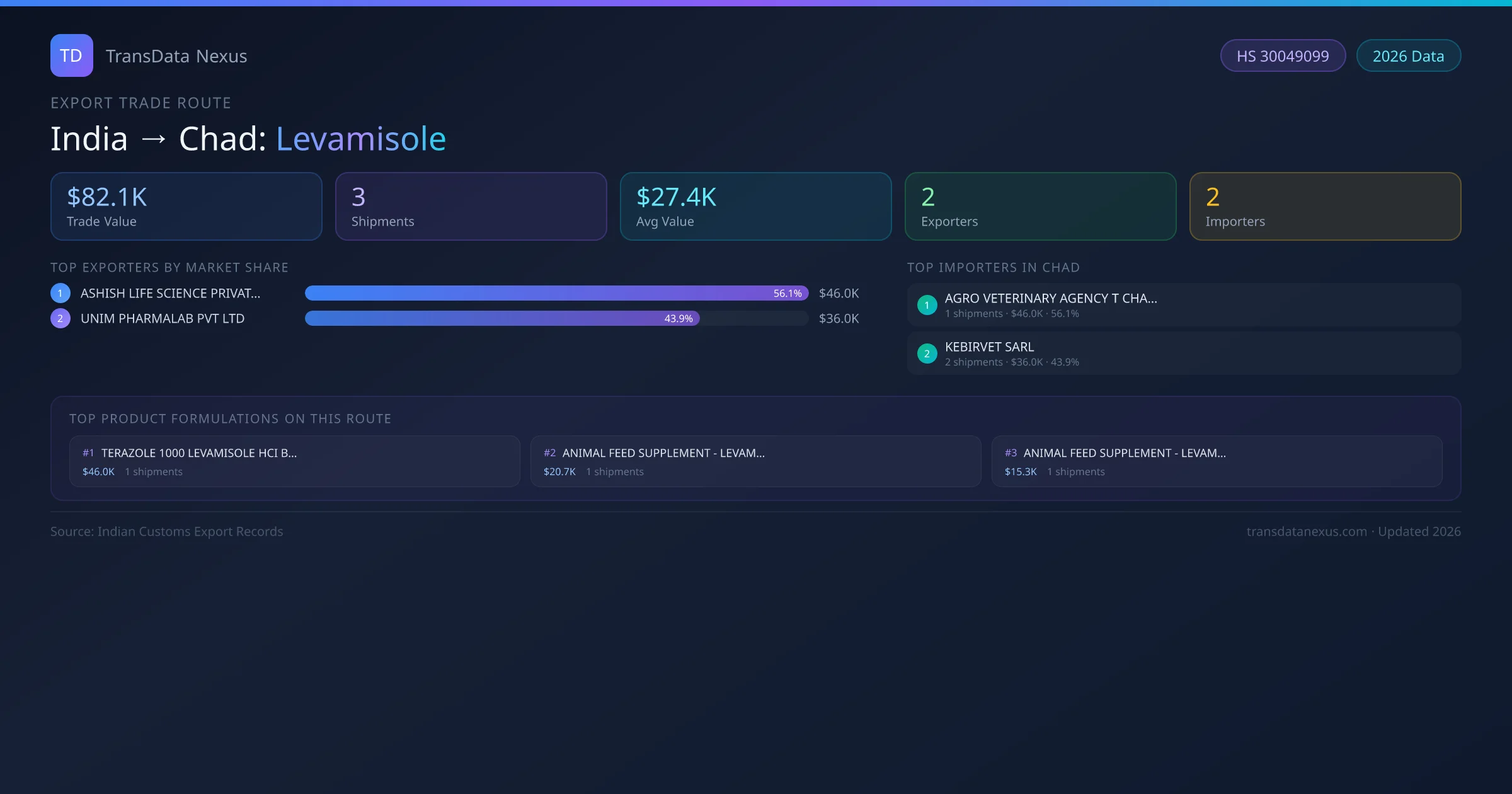 TD TransData Nexus

HS 30049099 2026 Data

EXPORT TRADE ROUTE

India → Chad: Levamisole

$82.1K
Trade Value

3
Shipments

$27.4K
Avg Value

2
Exporters

2
Importers

TOP EXPORTERS BY MARKET SHARE

1 ASHISH LIFE SCIENCE PRIVAT... 56.1% $46.0K
2 UNIM PHARMALAB PVT LTD 43.9% $36.0K

TOP IMPORTERS IN CHAD

1 AGRO VETERINARY AGENCY T CHA...
1 shipments · $46.0K · 56.1%

2 KEBIRVET SARL
2 shipments · $36.0K · 43.9%

TOP PRODUCT FORMULATIONS ON THIS ROUTE

#1 TERAZOLE 1000 LEVAMISOLE HCI B...
$46.0K 1 shipments

#2 ANIMAL FEED SUPPLEMENT - LEVAM...
$20.7K 1 shipments

#3 ANIMAL FEED SUPPLEMENT - LEVAM...
$15.3K 1 shipments

Source: Indian Customs Export Records

transdatanexus.com · Updated 2026