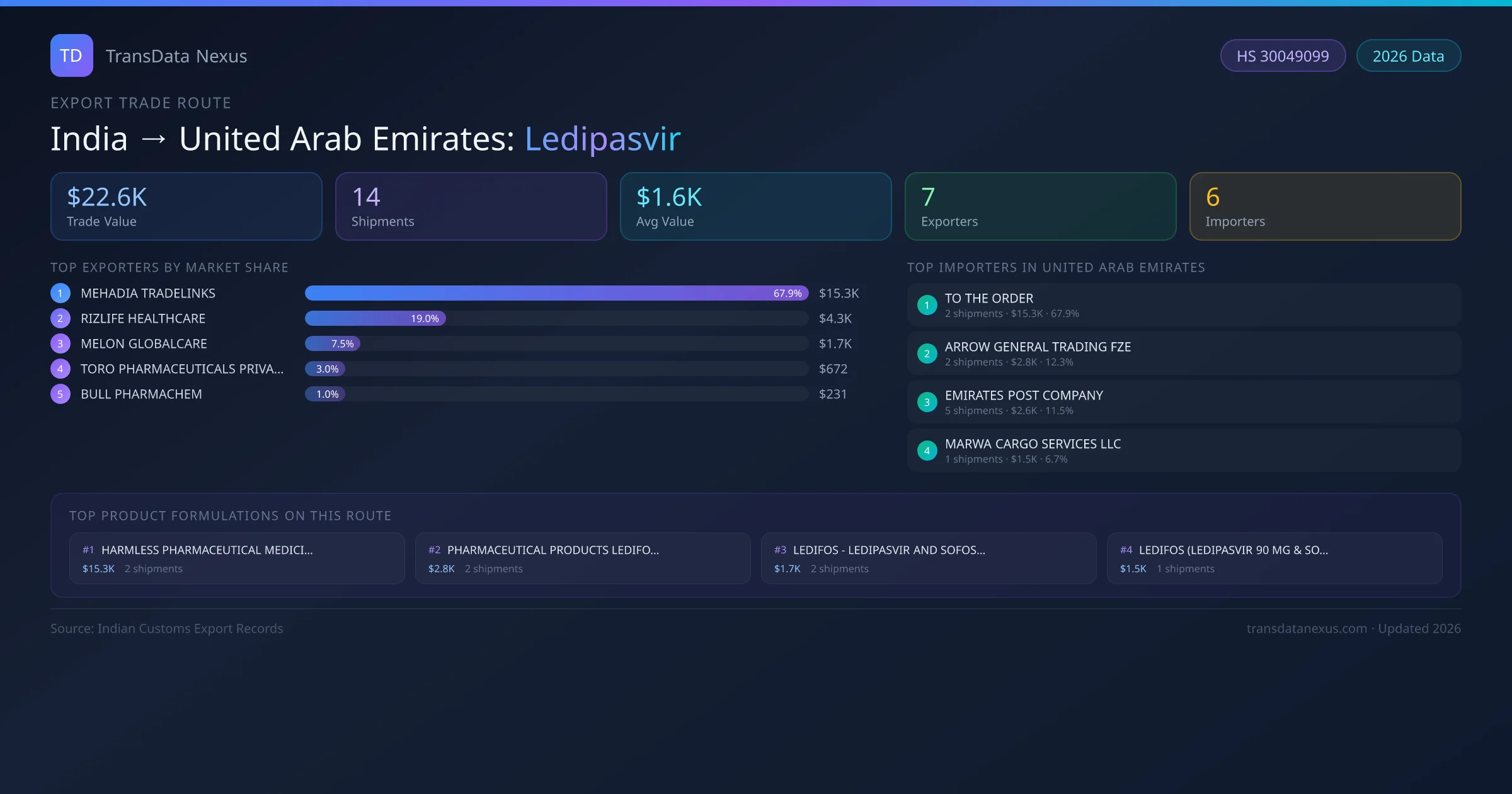 TD TransData Nexus

HS 30049099 2026 Data

EXPORT TRADE ROUTE

India → United Arab Emirates: Ledipasvir

$22.6K
Trade Value

14
Shipments

$1.6K
Avg Value

7
Exporters

6
Importers

TOP EXPORTERS BY MARKET SHARE

1 MEHADIA TRADELINKS 67.9% $15.3K
2 RIZLIFE HEALTHCARE 19.0% $4.3K
3 MELON GLOBALCARE 7.5% $1.7K
4 TORO PHARMACEUTICALS PRIVA... 3.0% $672
5 BULL PHARMACHEM 1.0% $231

TOP IMPORTERS IN UNITED ARAB EMIRATES

1 TO THE ORDER
2 shipments · $15.3K · 67.9%

2 ARROW GENERAL TRADING FZE
2 shipments · $2.8K · 12.3%

3 EMIRATES POST COMPANY
5 shipments · $2.6K · 11.5%

4 MARWA CARGO SERVICES LLC
1 shipments · $1.5K · 6.7%

TOP PRODUCT FORMULATIONS ON THIS ROUTE

#1 HARMLESS PHARMACEUTICAL MEDICI...
$15.3K 2 shipments

#2 PHARMACEUTICAL PRODUCTS LEDIFO...
$2.8K 2 shipments

#3 LEDIFOS - LEDIPASVIR AND SOFOS...
$1.7K 2 shipments

#4 LEDIFOS (LEDIPASVIR 90 MG & SO...
$1.5K 1 shipments

Source: Indian Customs Export Records

transdatanexus.com · Updated 2026