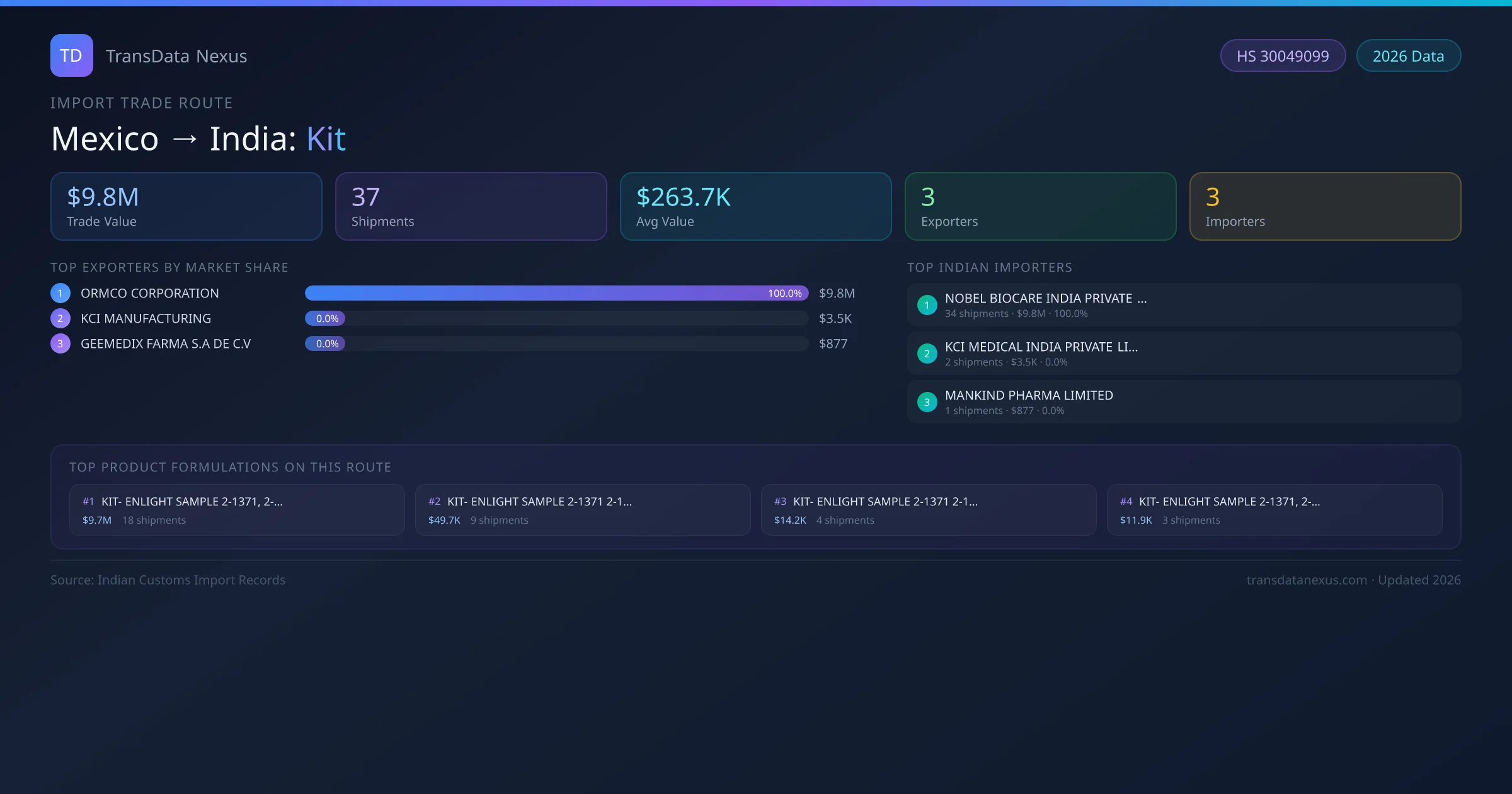 TD TransData Nexus

HS 30049099 2026 Data

IMPORT TRADE ROUTE

Mexico → India: Kit

$9.8M
Trade Value

37
Shipments

$263.7K
Avg Value

3
Exporters

3
Importers

TOP EXPORTERS BY MARKET SHARE

1 ORMCO CORPORATION 100.0% $9.8M
2 KCI MANUFACTURING 0.0% $3.5K
3 GEEMEDIX FARMA S.A DE C.V 0.0% $877

TOP INDIAN IMPORTERS

1 NOBEL BIOCARE INDIA PRIVATE ...
34 shipments · $9.8M · 100.0%

2 KCI MEDICAL INDIA PRIVATE LI...
2 shipments · $3.5K · 0.0%

3 MANKIND PHARMA LIMITED
1 shipments · $877 · 0.0%

TOP PRODUCT FORMULATIONS ON THIS ROUTE

#1 KIT- ENLIGHT SAMPLE 2-1371, 2-...
$9.7M 18 shipments

#2 KIT- ENLIGHT SAMPLE 2-1371 2-1...
$49.7K 9 shipments

#3 KIT- ENLIGHT SAMPLE 2-1371 2-1...
$14.2K 4 shipments

#4 KIT- ENLIGHT SAMPLE 2-1371, 2-...
$11.9K 3 shipments

Source: Indian Customs Import Records

transdatanexus.com · Updated 2026